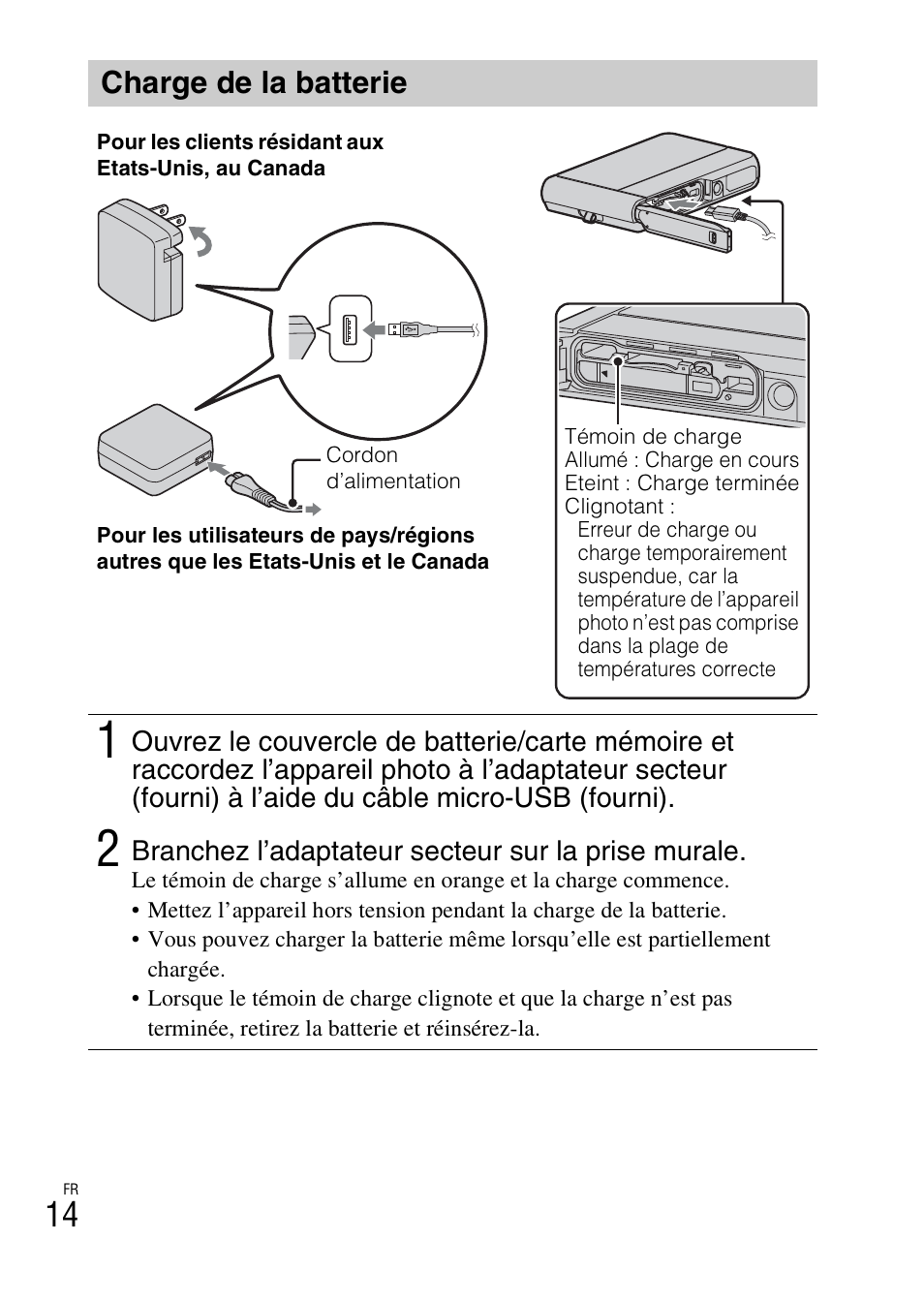 Charge de la batterie

Pour les clients résidant aux Etats-Unis, au Canada

Cordon d'alimentation

Pour les utilisateurs de pays/régions autres que les Etats-Unis et le Canada

Témoin de charge
Allumé : Charge en cours
Eteint : Charge terminée
Clignotant :
Erreur de charge ou charge temporairement suspendue, car la température de l'appareil photo n'est pas comprise dans la plage de températures correcte

1 Ouvrez le couvercle de batterie/carte mémoire et raccordez l'appareil photo à l'adaptateur secteur (fourni) à l'aide du câble micro-USB (fourni).

2 Branchez l'adaptateur secteur sur la prise murale.
Le témoin de charge s'allume en orange et la charge commence.
• Mettez l'appareil hors tension pendant la charge de la batterie.
• Vous pouvez charger la batterie même lorsqu'elle est partiellement chargée.
• Lorsque le témoin de charge clignote et que la charge n'est pas terminée, retirez la batterie et réinsérez-la.

FR
14