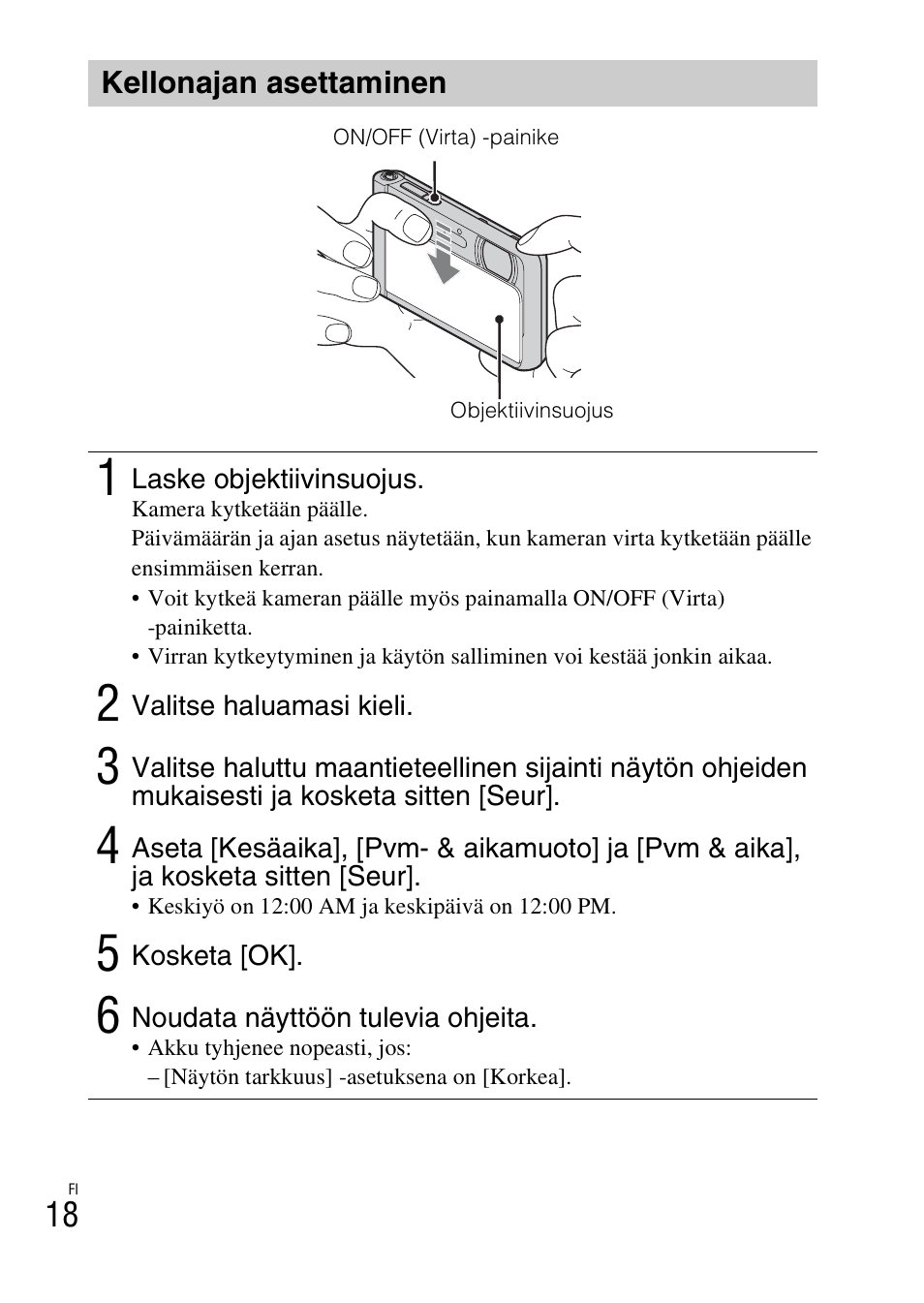 Kellonajan asettaminen

ON/OFF (Virta) -painike

Objektiivinsuojus

1 Laske objektiivinsuojus.
Kamera kytketään päälle.
Päivämäärän ja ajan asetus näytetään, kun kameran virta kytketään päälle ensimmäisen kerran.
• Voit kytkeä kameran päälle myös painamalla ON/OFF (Virta) -painiketta.
• Virran kytkeytyminen ja käytön salliminen voi kestää jonkin aikaa.

2 Valitse haluamasi kieli.

3 Valitse haluttu maantieteellinen sijainti näytön ohjeiden mukaisesti ja kosketa sitten [Seur].

4 Aseta [Kesäaika], [Pvm- & aikamuoto] ja [Pvm & aika], ja kosketa sitten [Seur].
• Keskiyö on 12:00 AM ja keskipäivä on 12:00 PM.

5 Kosketa [OK].

6 Noudata näyttöön tulevia ohjeita.
• Akku tyhjenee nopeasti, jos:
– [Näytön tarkkuus] -asetuksena on [Korkea].

FI
18