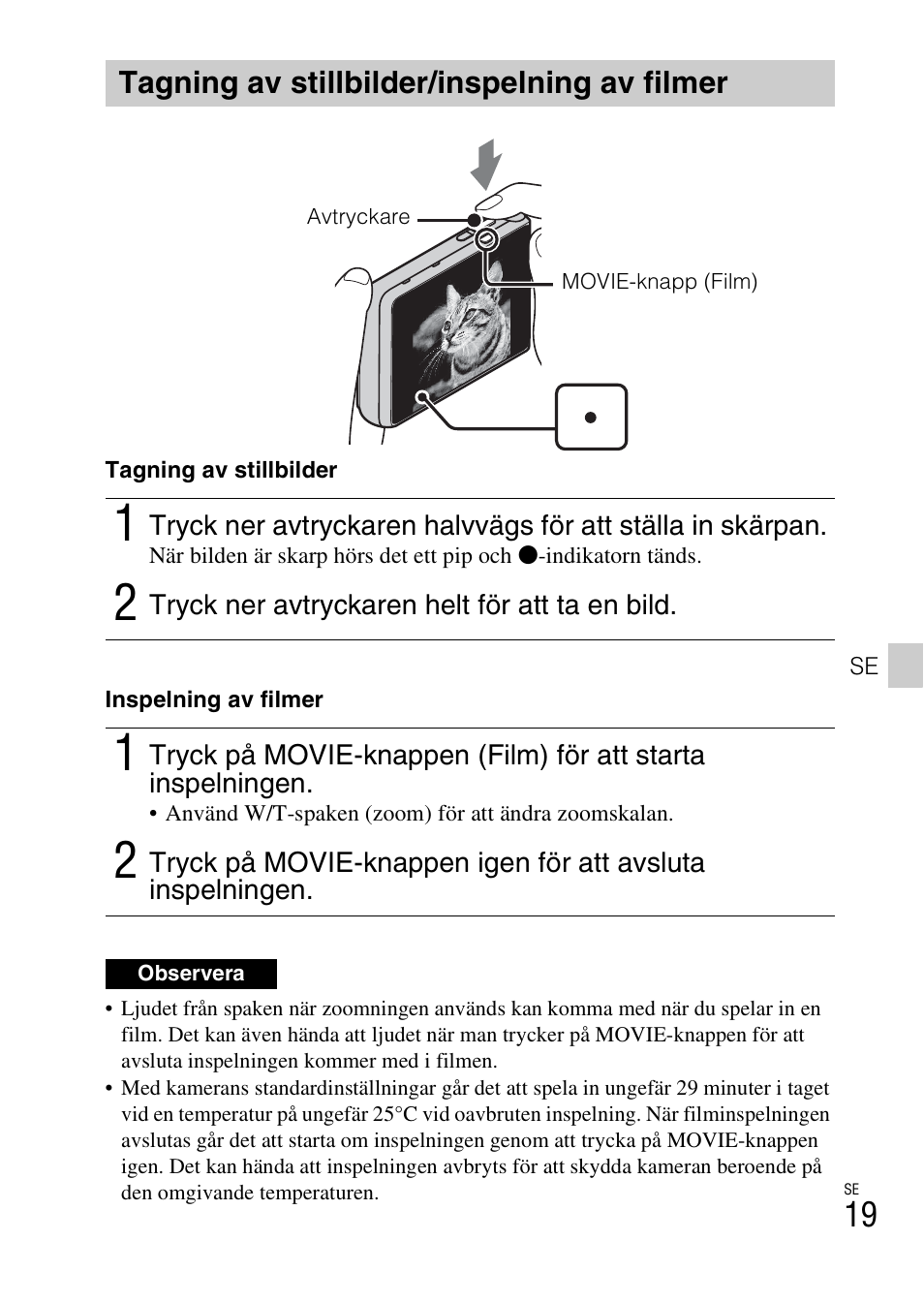 Tagning av stillbilder/inspelning av filmer

Avtryckare

MOVIE-knapp (Film)

Tagning av stillbilder

1 Tryck ner avtryckaren halvvägs för att ställa in skärpan.
När bilden är skarp hörs det ett pip och ●-indikatorn tänds.

2 Tryck ner avtryckaren helt för att ta en bild.

SE

Inspelning av filmer

1 Tryck på MOVIE-knappen (Film) för att starta inspelningen.
• Använd W/T-spaken (zoom) för att ändra zoomskalan.

2 Tryck på MOVIE-knappen igen för att avsluta inspelningen.

Observera

• Ljudet från spaken när zoomningen används kan komma med när du spelar in en film. Det kan även hända att ljudet när man trycker på MOVIE-knappen för att avsluta inspelningen kommer med i filmen.
• Med kamerans standardinställningar går det att spela in ungefär 29 minuter i taget vid en temperatur på ungefär 25°C vid oavbruten inspelning. När filminspelningen avslutas går det att starta om inspelningen genom att trycka på MOVIE-knappen igen. Det kan hända att inspelningen avbryts för att skydda kameran beroende på den omgivande temperaturen.

SE
19