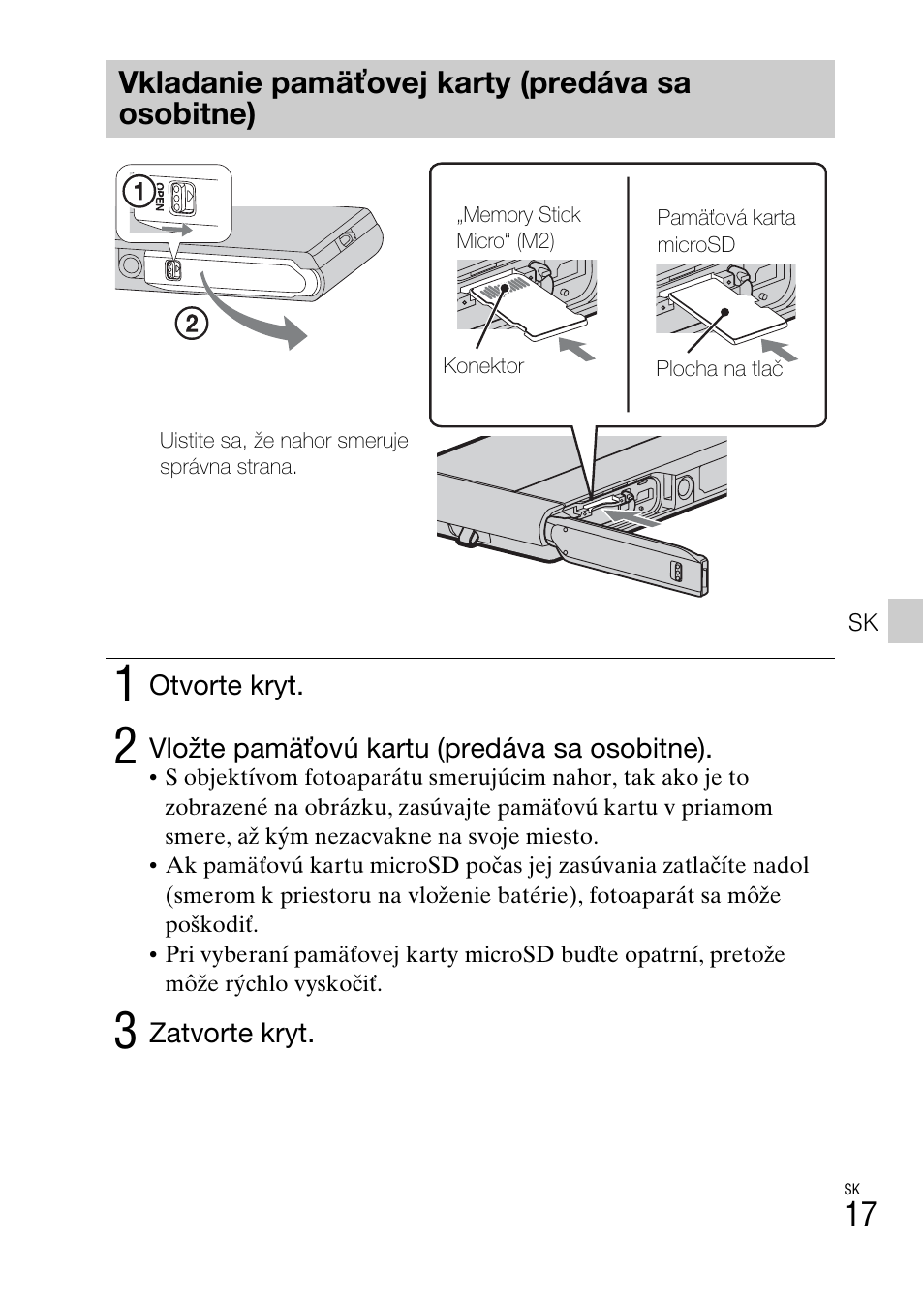 Vkladanie pamäťovej karty (predáva sa osobitne)

①

OPEN

②

„Memory Stick Micro“ (M2)

Konektor

Pamäťová karta microSD

Plocha na tlač

Uistite sa, že nahor smeruje správna strana.

SK

1 Otvorte kryt.

2 Vložte pamäťovú kartu (predáva sa osobitne).
• S objektívom fotoaparátu smerujúcim nahor, tak ako je to zobrazené na obrázku, zasúvajte pamäťovú kartu v priamom smere, až kým nezacvakne na svoje miesto.
• Ak pamäťovú kartu microSD počas jej zasúvania zatlačíte nadol (smerom k priestoru na vloženie batérie), fotoaparát sa môže poškodiť.
• Pri vyberaní pamäťovej karty microSD buďte opatrní, pretože môže rýchlo vyskočiť.

3 Zatvorte kryt.

SK
17