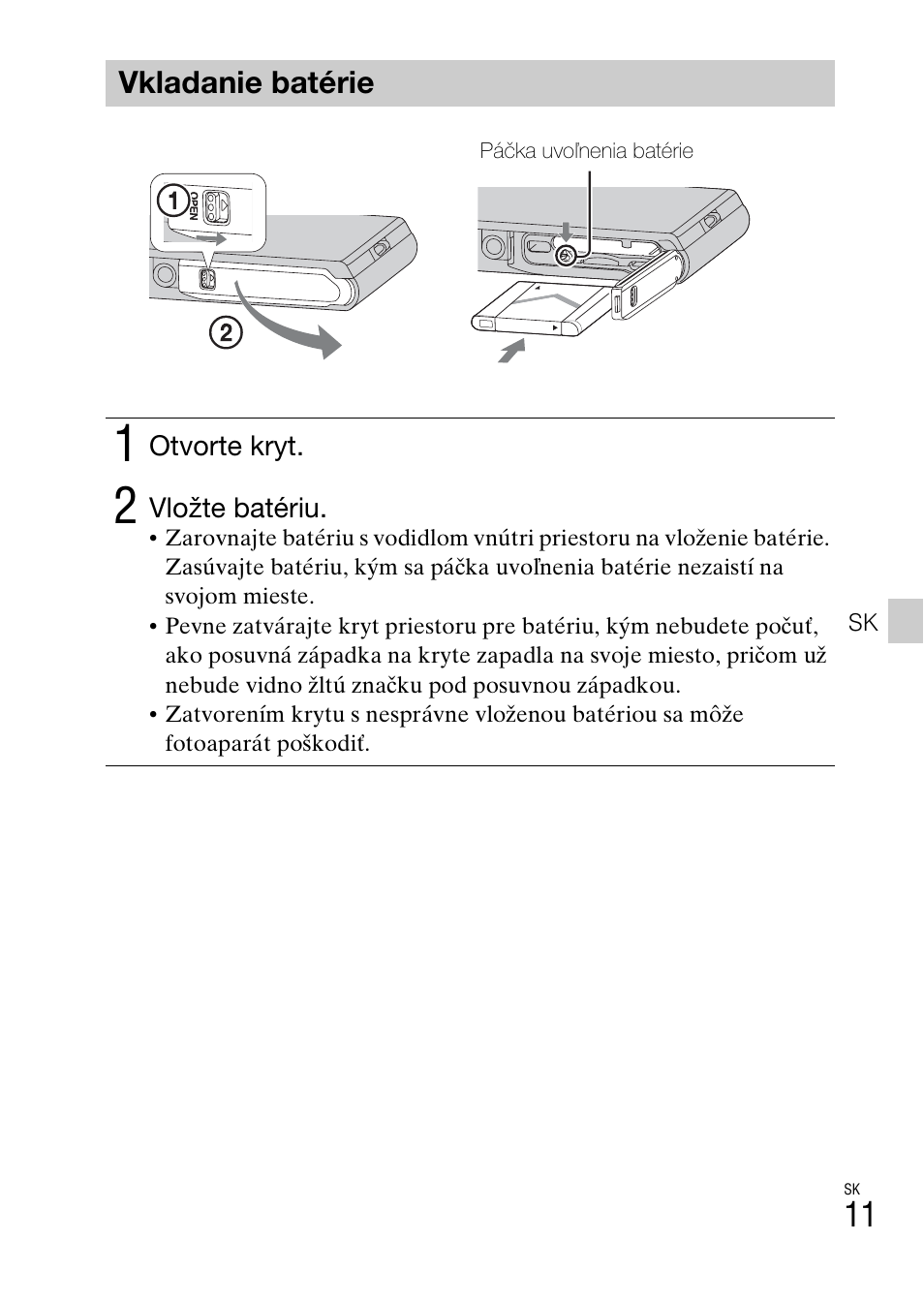 Vkladanie batérie

Páčka uvoľnenia batérie

①

OPEN

②

1 Otvorte kryt.

2 Vložte batériu.

• Zarovnajte batériu s vodidlom vnútri priestoru na vloženie batérie. Zasúvajte batériu, kým sa páčka uvoľnenia batérie nezaistí na svojom mieste.
• Pevne zatvárajte kryt priestoru pre batériu, kým nebudete počuť, ako posuvná západka na kryte zapadla na svoje miesto, pričom už nebude vidno žltú značku pod posuvnou západkou.
• Zatvorením krytu s nesprávne vloženou batériou sa môže fotoaparát poškodiť.

SK

SK
11