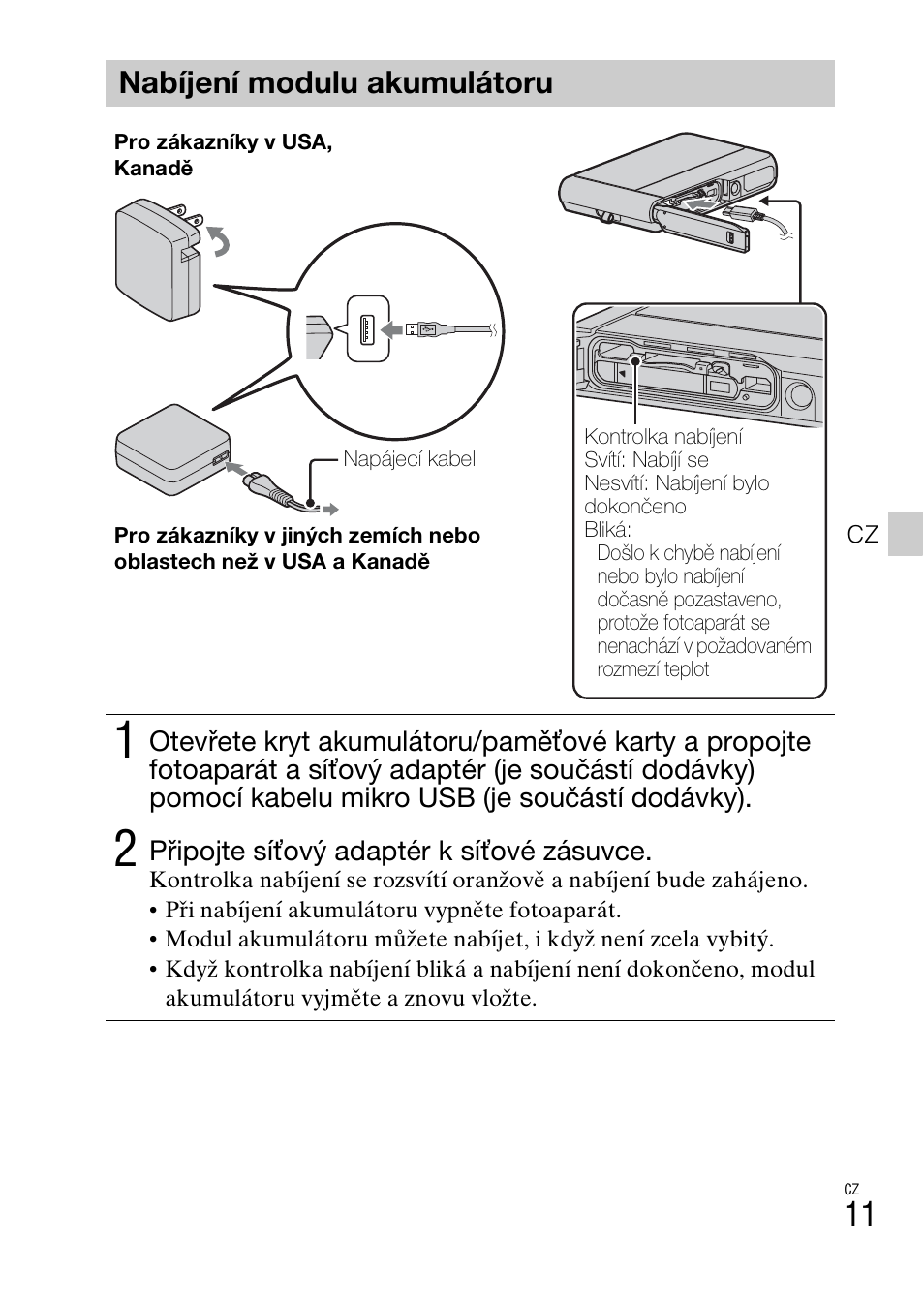 Nabíjení modulu akumulátoru

Pro zákazníky v USA, Kanadě

Napájecí kabel

Pro zákazníky v jiných zemích nebo oblastech než v USA a Kanadě

Kontrolka nabíjení
Svítí: Nabíjí se
Nesvítí: Nabíjení bylo dokončeno
Bliká:
Došlo k chybě nabíjení nebo bylo nabíjení dočasně pozastaveno, protože fotoaparát se nenachází v požadovaném rozmezí teplot

CZ

1 Otevřete kryt akumulátoru/paměťové karty a propojte fotoaparát a síťový adaptér (je součástí dodávky) pomocí kabelu mikro USB (je součástí dodávky).

2 Připojte síťový adaptér k síťové zásuvce.
Kontrolka nabíjení se rozsvítí oranžově a nabíjení bude zahájeno.
• Při nabíjení akumulátoru vypněte fotoaparát.
• Modul akumulátoru můžete nabíjet, i když není zcela vybitý.
• Když kontrolka nabíjení bliká a nabíjení není dokončeno, modul akumulátoru vyjměte a znovu vložte.

CZ
11