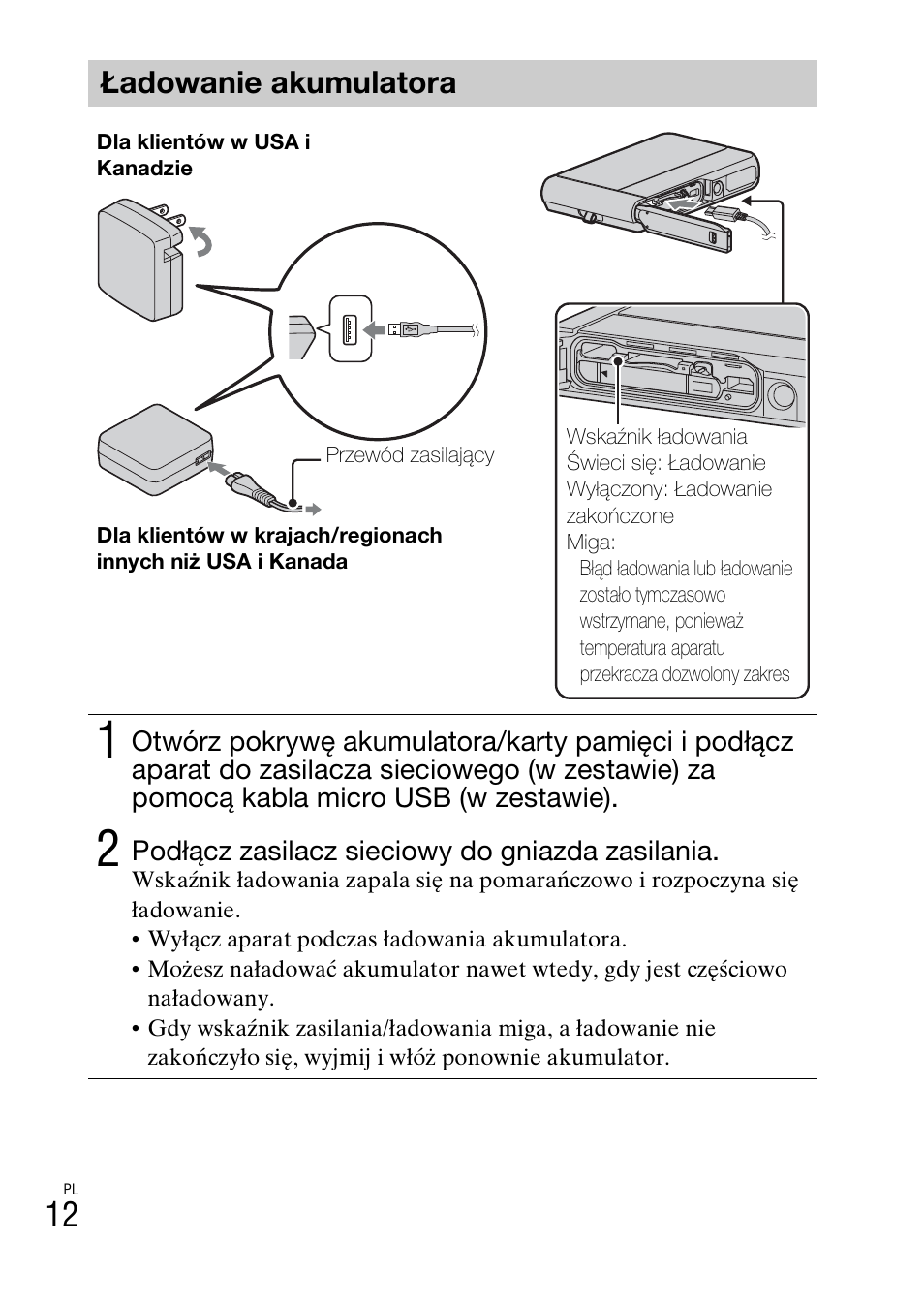 Ładowanie akumulatora

Dla klientów w USA i Kanadzie

Przewód zasilający

Dla klientów w krajach/regionach innych niż USA i Kanada

Wskaźnik ładowania
Świeci się: Ładowanie
Wyłączony: Ładowanie zakończone
Miga:
Błąd ładowania lub ładowanie zostało tymczasowo wstrzymane, ponieważ temperatura aparatu przekracza dozwolony zakres

1 Otwórz pokrywę akumulatora/karty pamięci i podłącz aparat do zasilacza sieciowego (w zestawie) za pomocą kabla micro USB (w zestawie).

2 Podłącz zasilacz sieciowy do gniazda zasilania.
Wskaźnik ładowania zapala się na pomarańczowo i rozpoczyna się ładowanie.
• Wyłącz aparat podczas ładowania akumulatora.
• Możesz naładować akumulator nawet wtedy, gdy jest częściowo naładowany.
• Gdy wskaźnik zasilania/ładowania miga, a ładowanie nie zakończyło się, wyjmij i włóż ponownie akumulator.

PL
12