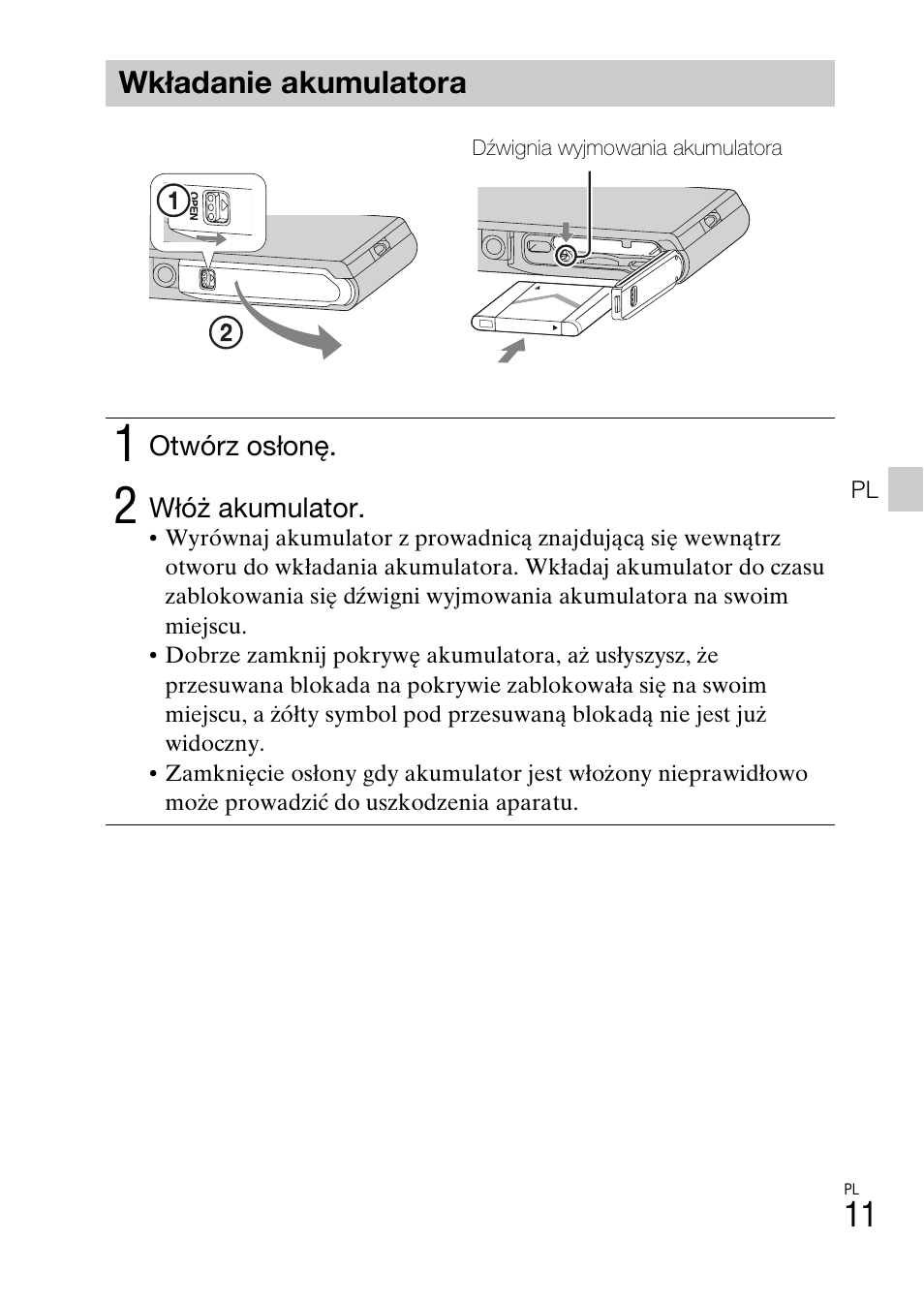 Wkładanie akumulatora

Dźwignia wyjmowania akumulatora

1

OPEN

2

1 Otwórz osłonę.

2 Włóż akumulator.

• Wyrównaj akumulator z prowadnicą znajdującą się wewnątrz otworu do wkładania akumulatora. Wkładaj akumulator do czasu zablokowania się dźwigni wyjmowania akumulatora na swoim miejscu.
• Dobrze zamknij pokrywę akumulatora, aż usłyszysz, że przesuwana blokada na pokrywie zablokowała się na swoim miejscu, a żółty symbol pod przesuwaną blokadą nie jest już widoczny.
• Zamknięcie osłony gdy akumulator jest włożony nieprawidłowo może prowadzić do uszkodzenia aparatu.

PL

PL
11