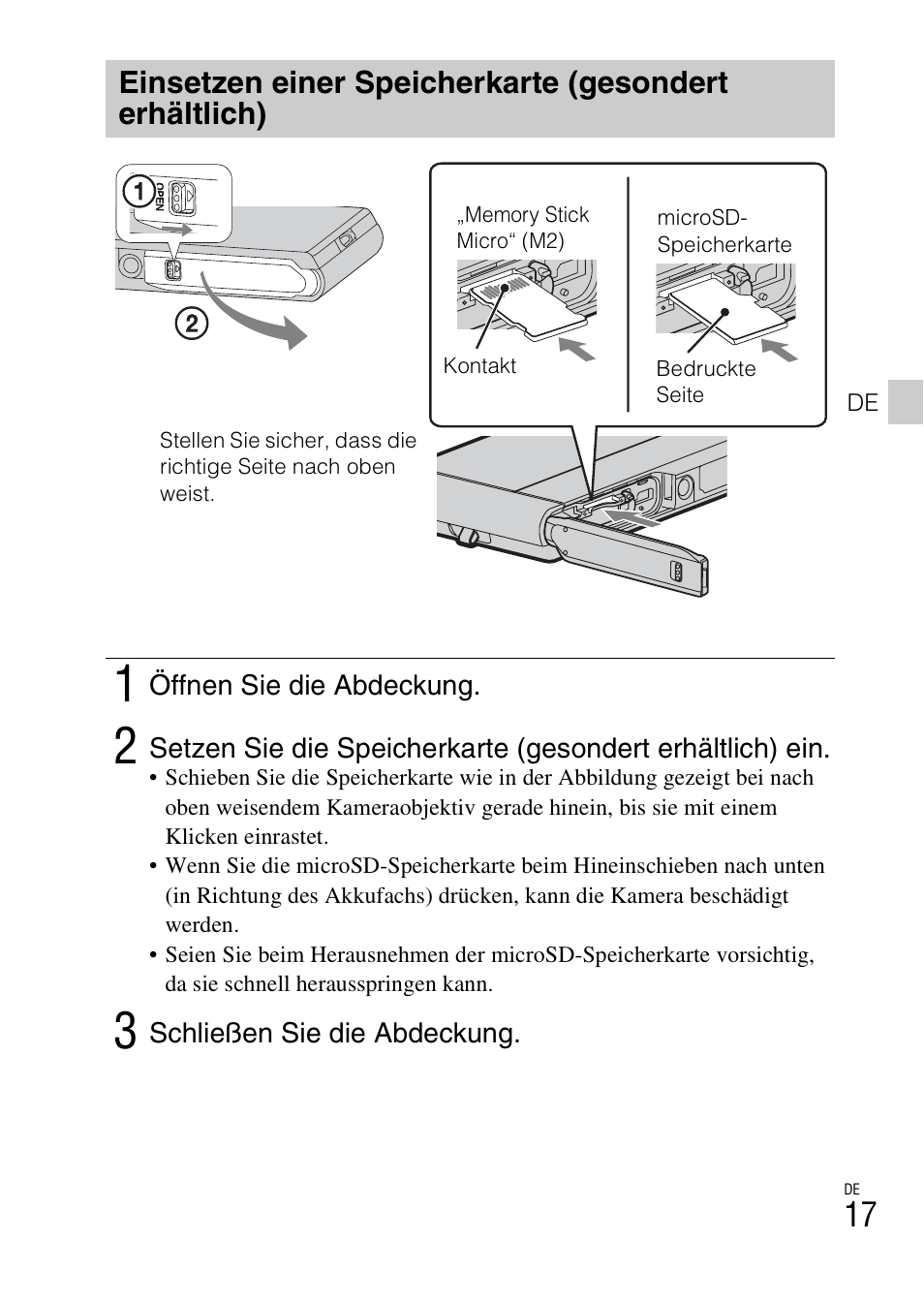 Einsetzen einer Speicherkarte (gesondert erhältlich)

1

OPEN

2

„Memory Stick Micro“ (M2)

Kontakt

microSD-Speicherkarte

Bedruckte Seite

DE

Stellen Sie sicher, dass die richtige Seite nach oben weist.

1 Öffnen Sie die Abdeckung.

2 Setzen Sie die Speicherkarte (gesondert erhältlich) ein.
• Schieben Sie die Speicherkarte wie in der Abbildung gezeigt bei nach oben weisendem Kameraobjektiv gerade hinein, bis sie mit einem Klicken einrastet.
• Wenn Sie die microSD-Speicherkarte beim Hineinschieben nach unten (in Richtung des Akkufachs) drücken, kann die Kamera beschädigt werden.
• Seien Sie beim Herausnehmen der microSD-Speicherkarte vorsichtig, da sie schnell herausspringen kann.

3 Schließen Sie die Abdeckung.

DE
17