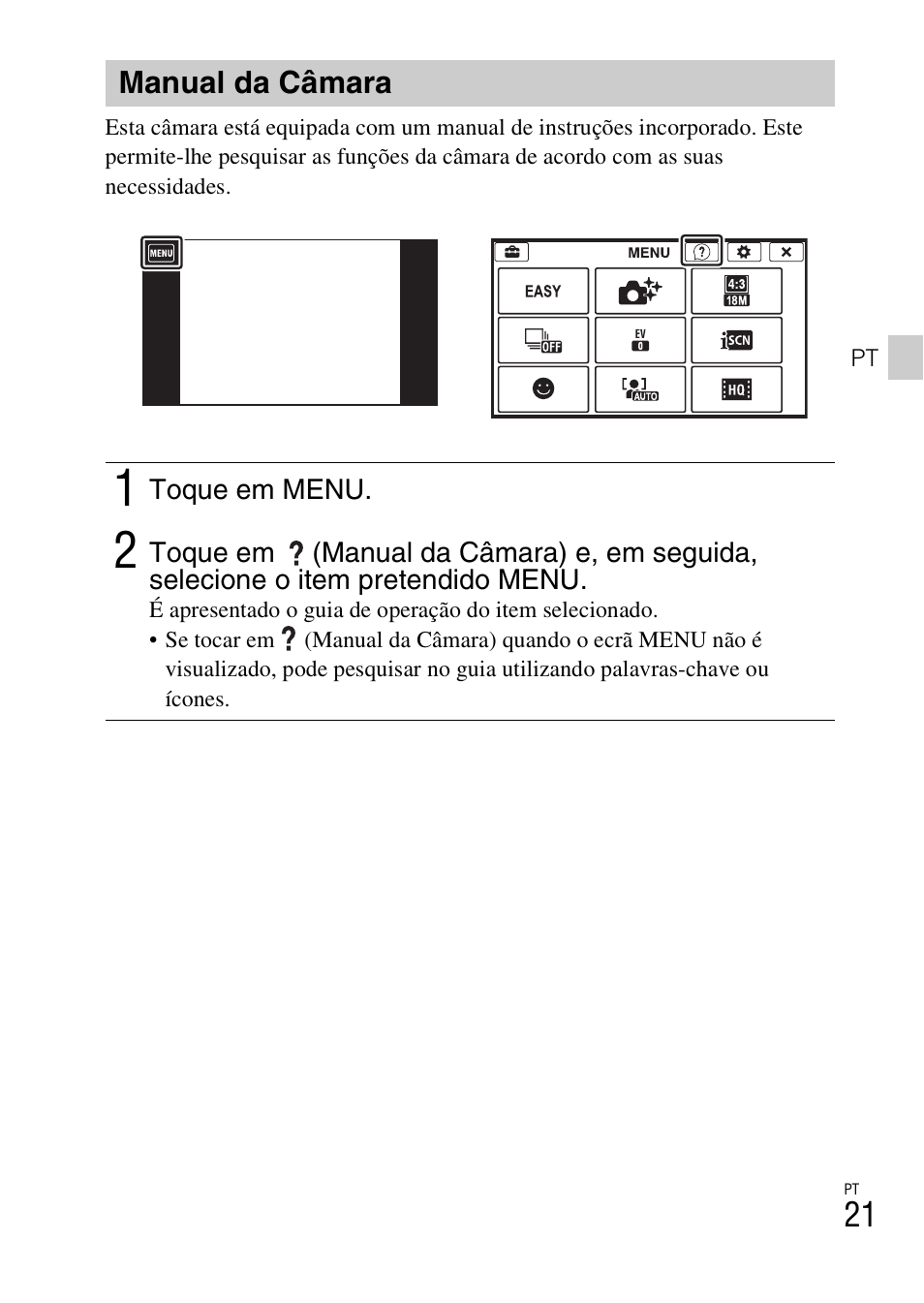 Manual da Câmara

Esta câmara está equipada com um manual de instruções incorporado. Este permite-lhe pesquisar as funções da câmara de acordo com as suas necessidades.

MENU

MENU

EASY

4:3
18M

OFF

EV
0

iSCN

AUTO

HQ

PT

1 Toque em MENU.

2 Toque em ? (Manual da Câmara) e, em seguida, selecione o item pretendido MENU.

É apresentado o guia de operação do item selecionado.

• Se tocar em ? (Manual da Câmara) quando o ecrã MENU não é visualizado, pode pesquisar no guia utilizando palavras-chave ou ícones.

PT
21