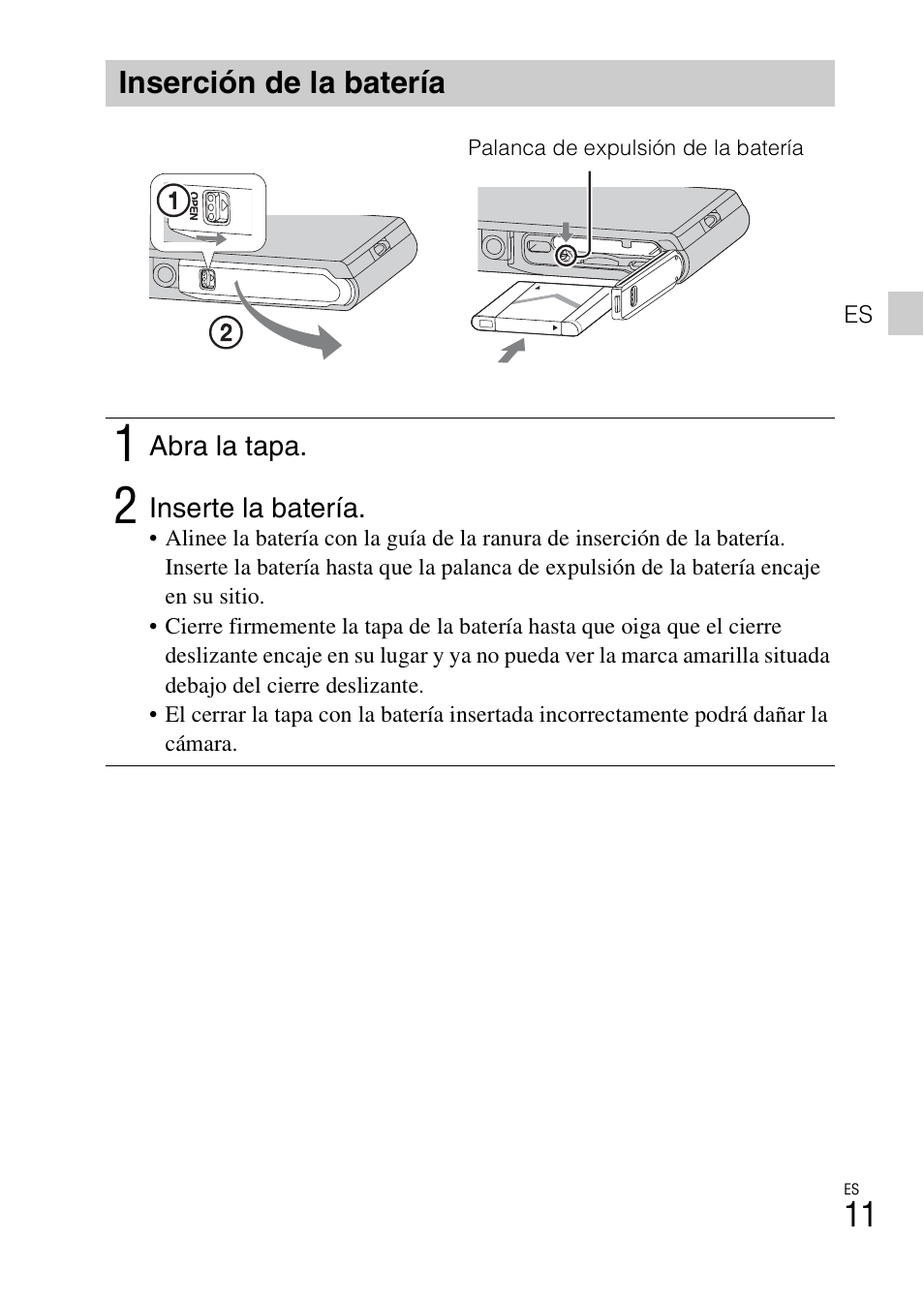 Inserción de la batería

Palanca de expulsión de la batería

①
OPEN
②

ES

1 Abra la tapa.

2 Inserte la batería.
• Alinee la batería con la guía de la ranura de inserción de la batería. Inserte la batería hasta que la palanca de expulsión de la batería encaje en su sitio.
• Cierre firmemente la tapa de la batería hasta que oiga que el cierre deslizante encaje en su lugar y ya no pueda ver la marca amarilla situada debajo del cierre deslizante.
• El cerrar la tapa con la batería insertada incorrectamente podrá dañar la cámara.

ES
11