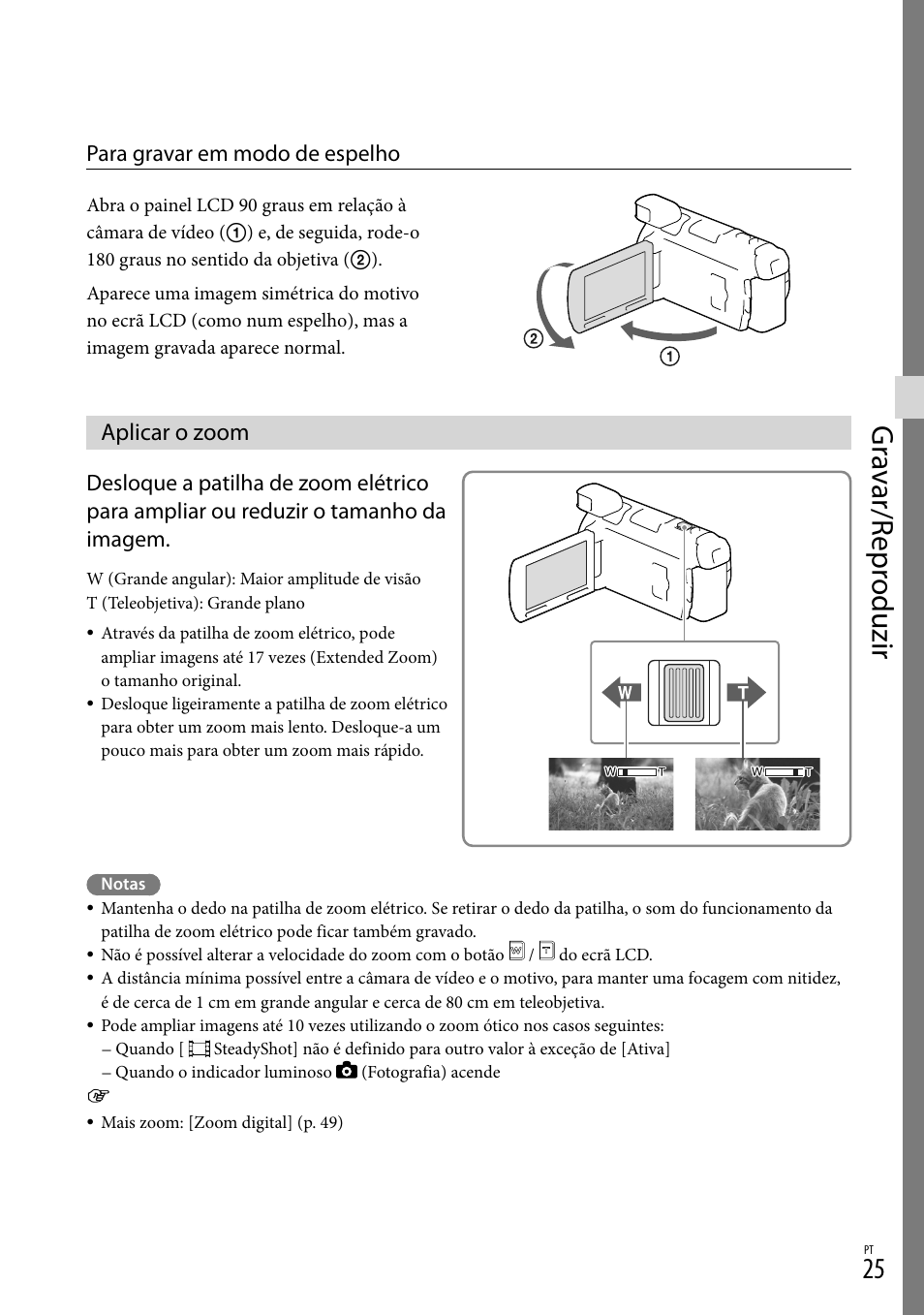 Para gravar em modo de espelho

Abra o painel LCD 90 graus em relação à câmara de vídeo (①) e, de seguida, rode-o 180 graus no sentido da objetiva (②).

Aparece uma imagem simétrica do motivo no ecrã LCD (como num espelho), mas a imagem gravada aparece normal.

②

①

Aplicar o zoom

Desloque a patilha de zoom elétrico para ampliar ou reduzir o tamanho da imagem.

W (Grande angular): Maior amplitude de visão
T (Teleobjetiva): Grande plano

• Através da patilha de zoom elétrico, pode ampliar imagens até 17 vezes (Extended Zoom) o tamanho original.
• Desloque ligeiramente a patilha de zoom elétrico para obter um zoom mais lento. Desloque-a um pouco mais para obter um zoom mais rápido.

W

T

W T

W T

Notas

• Mantenha o dedo na patilha de zoom elétrico. Se retirar o dedo da patilha, o som do funcionamento da patilha de zoom elétrico pode ficar também gravado.
• Não é possível alterar a velocidade do zoom com o botão W / T do ecrã LCD.
• A distância mínima possível entre a câmara de vídeo e o motivo, para manter uma focagem com nitidez, é de cerca de 1 cm em grande angular e cerca de 80 cm em teleobjetiva.
• Pode ampliar imagens até 10 vezes utilizando o zoom ótico nos casos seguintes:
– Quando [ SteadyShot] não é definido para outro valor à exceção de [Ativa]
– Quando o indicador luminoso (Fotografia) acende

• Mais zoom: [Zoom digital] (p. 49)

Gravar/Reproduzir

PT
25