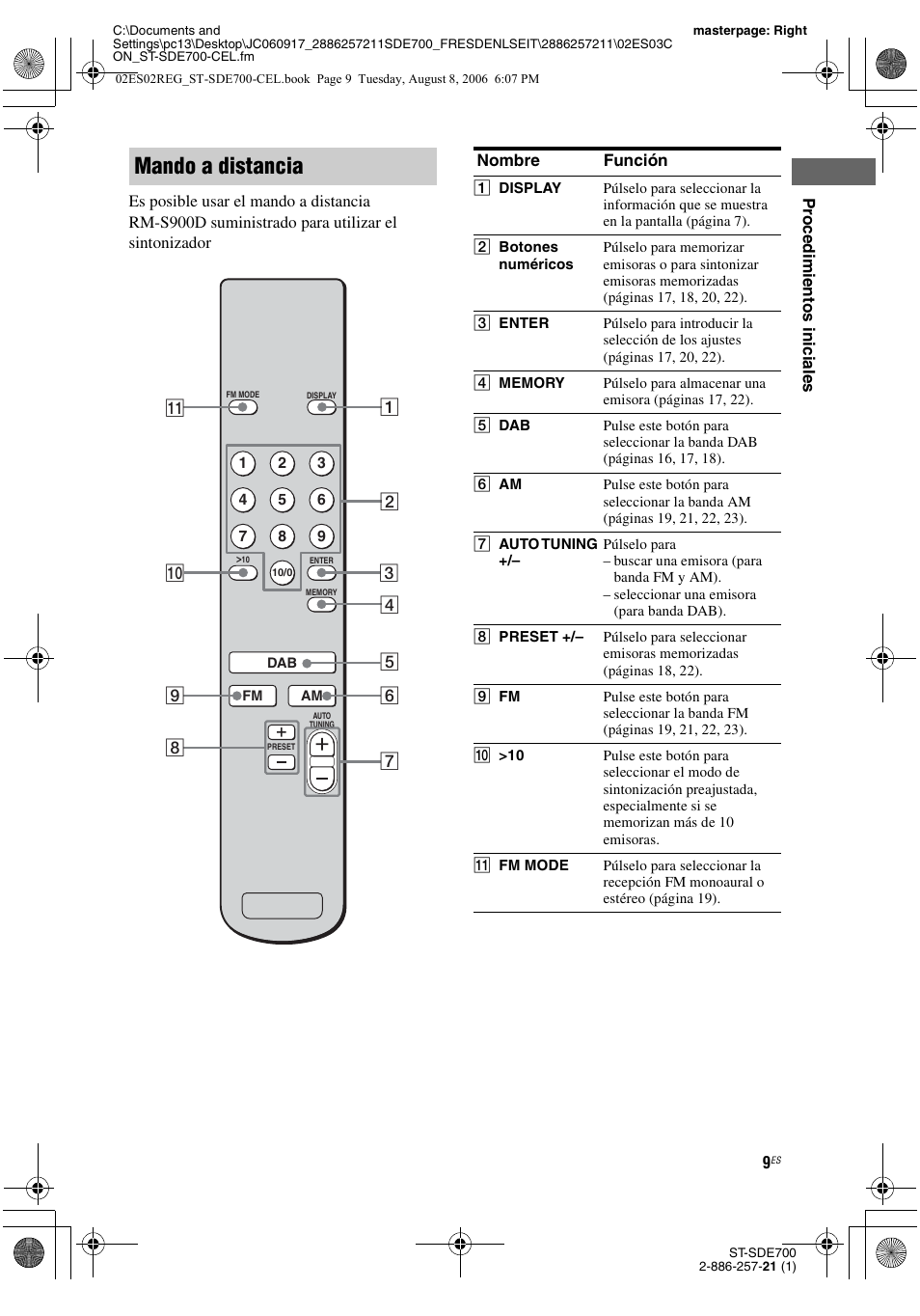 C:\Documents and Settings\pc13\Desktop\JC060917_2886257211SDE700_FRESDENLSEIT\2886257211\02ES03CON_ST-SDE700-CEL.fm

masterpage: Right

02ES02REG_ST-SDE700-CEL.book Page 9 Tuesday, August 8, 2006 6:07 PM

Mando a distancia

Es posible usar el mando a distancia RM-S900D suministrado para utilizar el sintonizador

FM MODE
DISPLAY
1 2 3
4 5 6
7 8 9
>10
10/0
ENTER
MEMORY
DAB
FM
AM
AUTO TUNING
PRESET
+
–
+
–

11
1
2
10
3
4
5
9
6
8
7

| Nombre | Función |
|---|---|
| 1 DISPLAY | Púlselo para seleccionar la información que se muestra en la pantalla (página 7). |
| 2 Botones numéricos | Púlselo para memorizar emisoras o para sintonizar emisoras memorizadas (páginas 17, 18, 20, 22). |
| 3 ENTER | Púlselo para introducir la selección de los ajustes (páginas 17, 20, 22). |
| 4 MEMORY | Púlselo para almacenar una emisora (páginas 17, 22). |
| 5 DAB | Pulse este botón para seleccionar la banda DAB (páginas 16, 17, 18). |
| 6 AM | Pulse este botón para seleccionar la banda AM (páginas 19, 21, 22, 23). |
| 7 AUTO TUNING +/– | Púlselo para – buscar una emisora (para banda FM y AM). – seleccionar una emisora (para banda DAB). |
| 8 PRESET +/– | Púlselo para seleccionar emisoras memorizadas (páginas 18, 22). |
| 9 FM | Pulse este botón para seleccionar la banda FM (páginas 19, 21, 22, 23). |
| 10 >10 | Pulse este botón para seleccionar el modo de sintonización preajustada, especialmente si se memorizan más de 10 emisoras. |
| 11 FM MODE | Púlselo para seleccionar la recepción FM monoaural o estéreo (página 19). |

Procedimientos iniciales

9ES

ST-SDE700
2-886-257-21 (1)