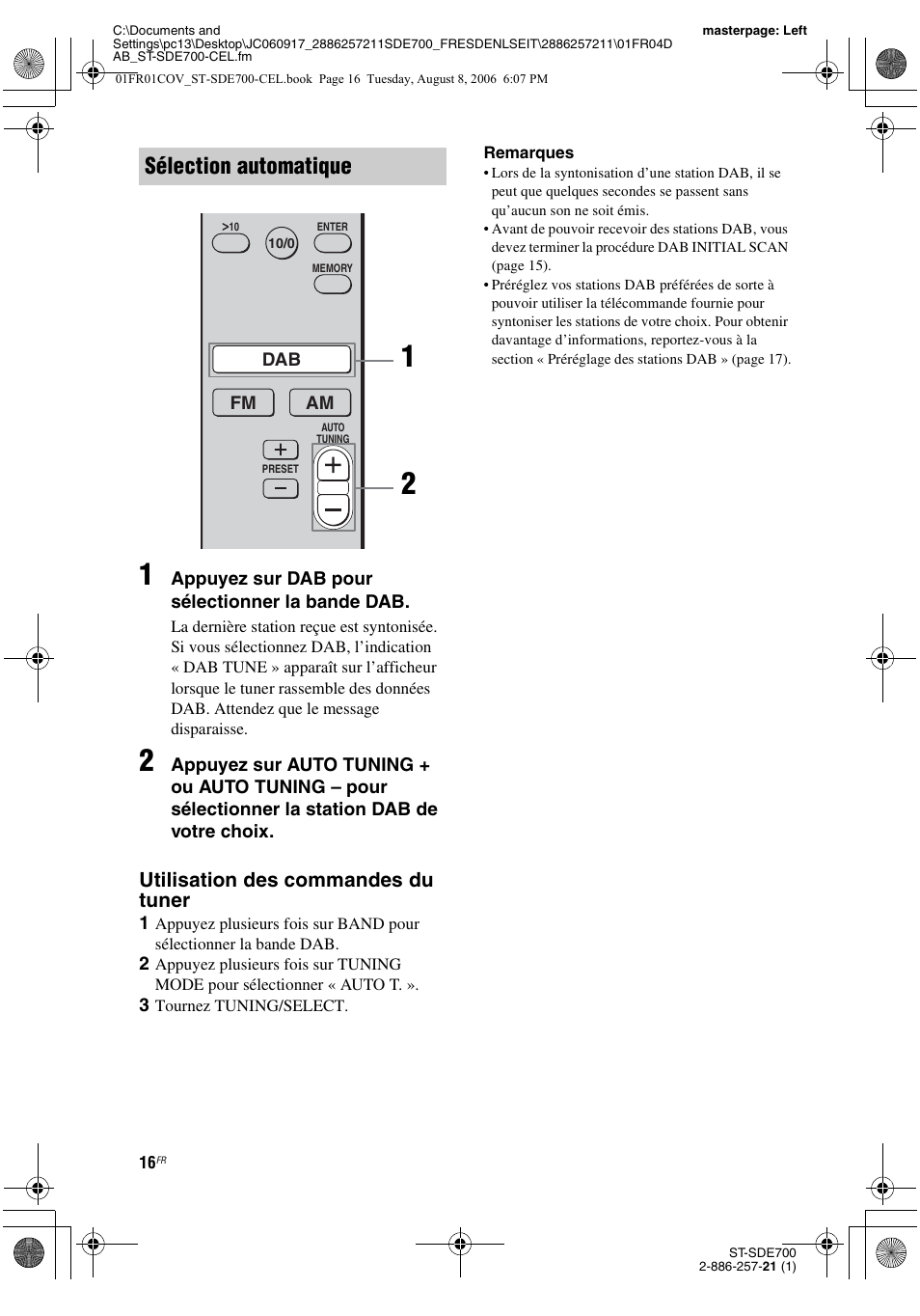 C:\Documents and Settings\pc13\Desktop\JC060917_2886257211SDE700_FRESDENLSEIT\2886257211\01FR04DAB_ST-SDE700-CEL.fm

masterpage: Left

01FR01COV_ST-SDE700-CEL.book Page 16 Tuesday, August 8, 2006 6:07 PM

Sélection automatique

>10
10/0
ENTER
MEMORY
DAB
FM
AM
AUTO TUNING
PRESET
1
2

1 Appuyez sur DAB pour sélectionner la bande DAB.

La dernière station reçue est syntonisée. Si vous sélectionnez DAB, l'indication « DAB TUNE » apparaît sur l'afficheur lorsque le tuner rassemble des données DAB. Attendez que le message disparaisse.

2 Appuyez sur AUTO TUNING + ou AUTO TUNING – pour sélectionner la station DAB de votre choix.

Utilisation des commandes du tuner

1 Appuyez plusieurs fois sur BAND pour sélectionner la bande DAB.
2 Appuyez plusieurs fois sur TUNING MODE pour sélectionner « AUTO T. ».
3 Tournez TUNING/SELECT.

Remarques
• Lors de la syntonisation d'une station DAB, il se peut que quelques secondes se passent sans qu'aucun son ne soit émis.
• Avant de pouvoir recevoir des stations DAB, vous devez terminer la procédure DAB INITIAL SCAN (page 15).
• Préréglez vos stations DAB préférées de sorte à pouvoir utiliser la télécommande fournie pour syntoniser les stations de votre choix. Pour obtenir davantage d'informations, reportez-vous à la section « Préréglage des stations DAB » (page 17).

16FR

ST-SDE700
2-886-257-21 (1)