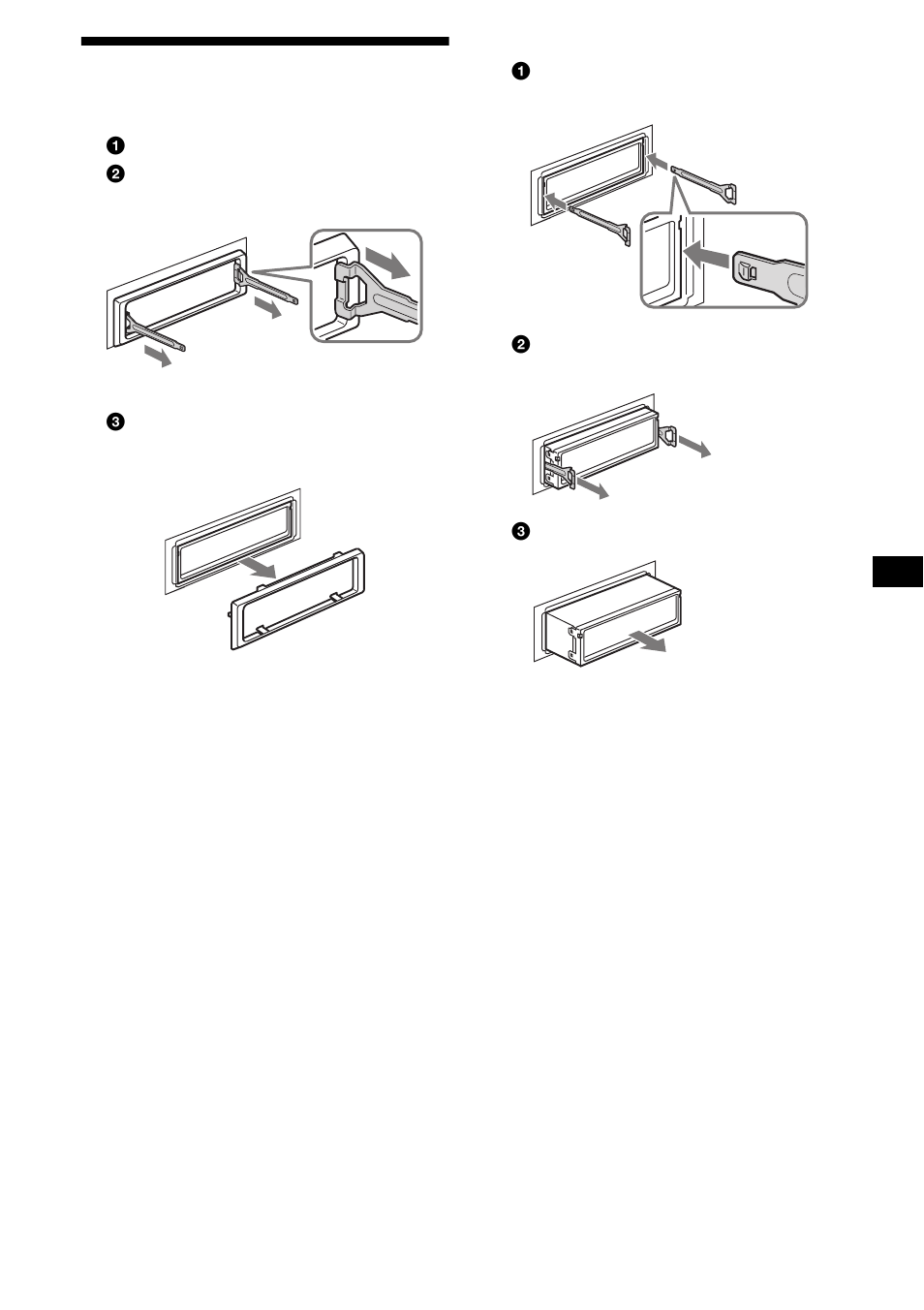 1
2
3

1
2
3