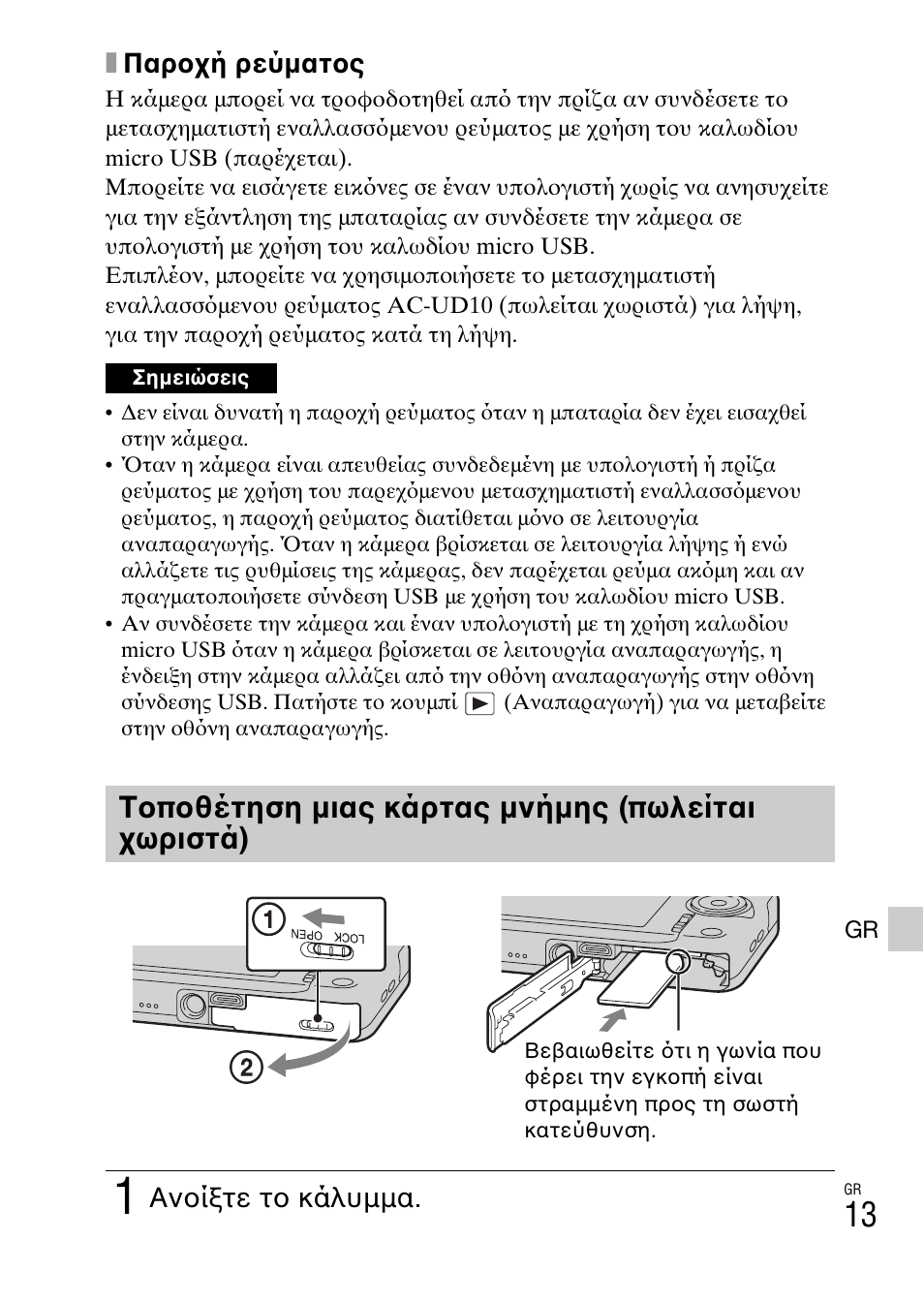 Παροχή ρεύματος

Η κάμερα μπορεί να τροφοδοτηθεί από την πρίζα αν συνδέσετε το μετασχηματιστή εναλλασσόμενου ρεύματος με χρήση του καλωδίου micro USB (παρέχεται).
Μπορείτε να εισάγετε εικόνες σε έναν υπολογιστή χωρίς να ανησυχείτε για την εξάντληση της μπαταρίας αν συνδέσετε την κάμερα σε υπολογιστή με χρήση του καλωδίου micro USB.
Επιπλέον, μπορείτε να χρησιμοποιήσετε το μετασχηματιστή εναλλασσόμενου ρεύματος AC-UD10 (πωλείται χωριστά) για λήψη, για την παροχή ρεύματος κατά τη λήψη.

Σημειώσεις

• Δεν είναι δυνατή η παροχή ρεύματος όταν η μπαταρία δεν έχει εισαχθεί στην κάμερα.
• Όταν η κάμερα είναι απευθείας συνδεδεμένη με υπολογιστή ή πρίζα ρεύματος με χρήση του παρεχόμενου μετασχηματιστή εναλλασσόμενου ρεύματος, η παροχή ρεύματος διατίθεται μόνο σε λειτουργία αναπαραγωγής. Όταν η κάμερα βρίσκεται σε λειτουργία λήψης ή ενώ αλλάζετε τις ρυθμίσεις της κάμερας, δεν παρέχεται ρεύμα ακόμη και αν πραγματοποιήσετε σύνδεση USB με χρήση του καλωδίου micro USB.
• Αν συνδέσετε την κάμερα και έναν υπολογιστή με τη χρήση καλωδίου micro USB όταν η κάμερα βρίσκεται σε λειτουργία αναπαραγωγής, η ένδειξη στην κάμερα αλλάζει από την οθόνη αναπαραγωγής στην οθόνη σύνδεσης USB. Πατήστε το κουμπί ▶ (Αναπαραγωγή) για να μεταβείτε στην οθόνη αναπαραγωγής.

Τοποθέτηση μιας κάρτας μνήμης (πωλείται χωριστά)

1
OPEN
LOCK
2

Βεβαιωθείτε ότι η γωνία που φέρει την εγκοπή είναι στραμμένη προς τη σωστή κατεύθυνση.

GR

1 Ανοίξτε το κάλυμμα.

GR
13