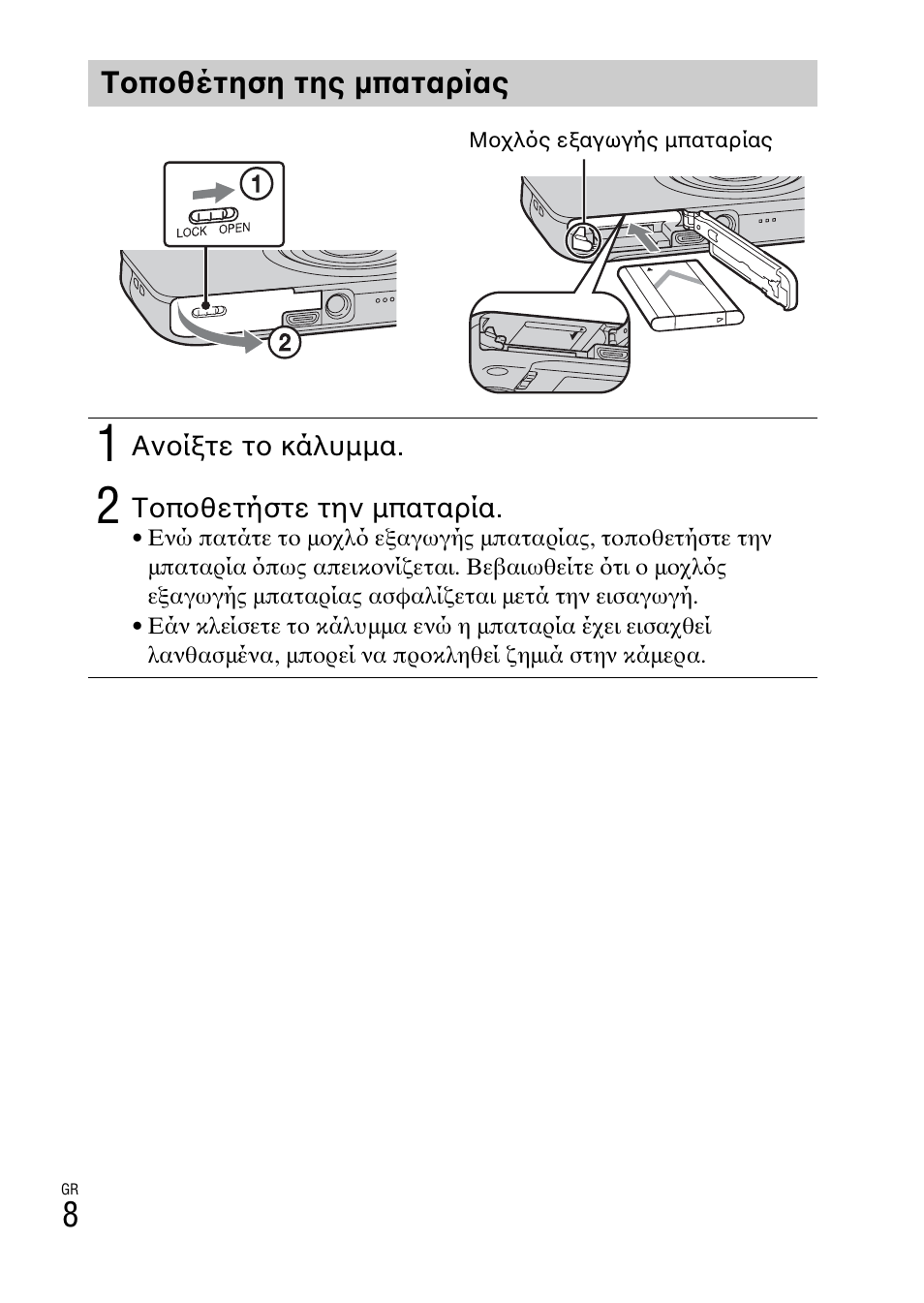 Τοποθέτηση της μπαταρίας

Μοχλός εξαγωγής μπαταρίας

1

LOCK OPEN

2

1 Ανοίξτε το κάλυμμα.

2 Τοποθετήστε την μπαταρία.

• Ενώ πατάτε το μοχλό εξαγωγής μπαταρίας, τοποθετήστε την μπαταρία όπως απεικονίζεται. Βεβαιωθείτε ότι ο μοχλός εξαγωγής μπαταρίας ασφαλίζεται μετά την εισαγωγή.

• Εάν κλείσετε το κάλυμμα ενώ η μπαταρία έχει εισαχθεί λανθασμένα, μπορεί να προκληθεί ζημιά στην κάμερα.

GR
8