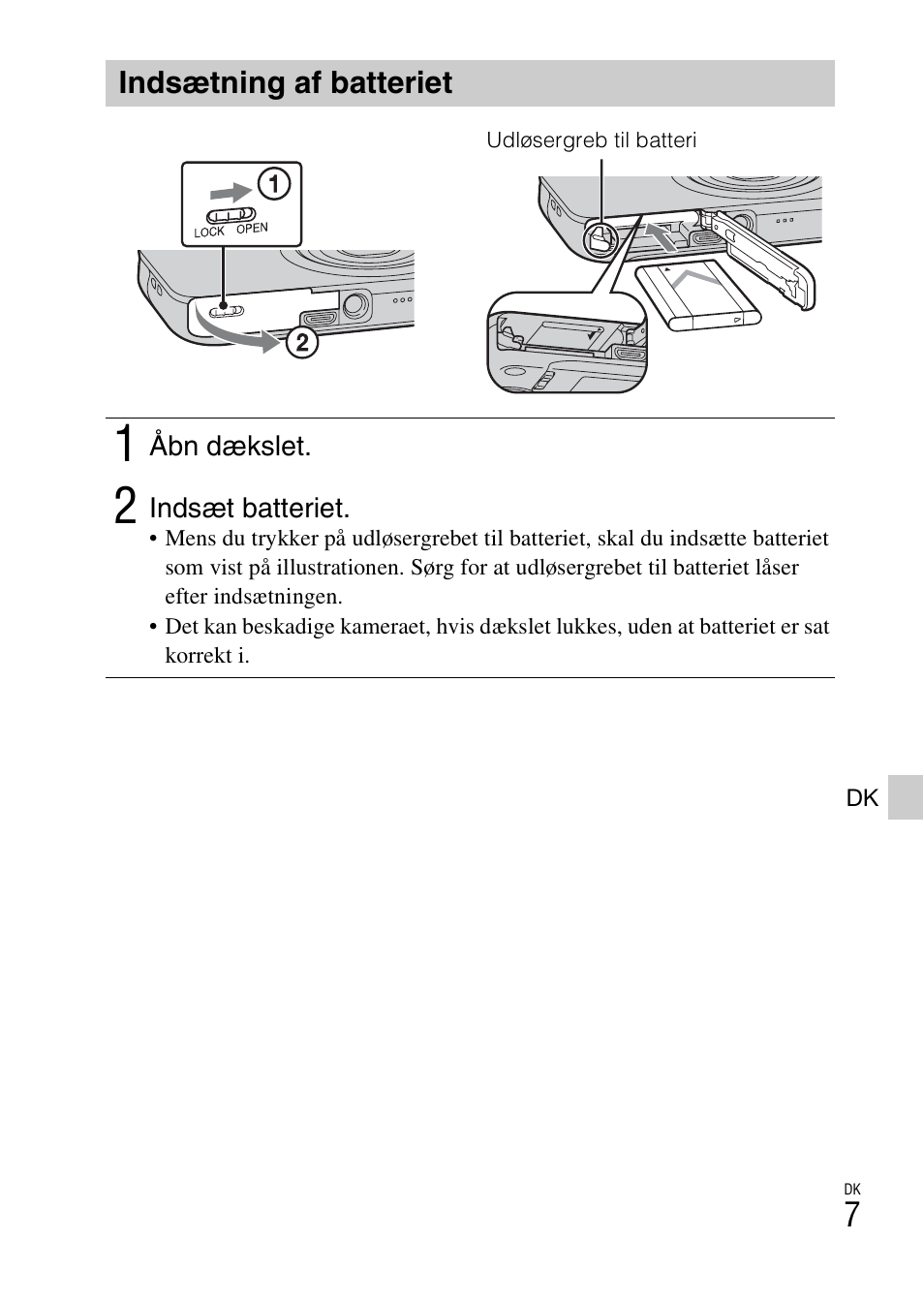 Indsætning af batteriet

Udløsergreb til batteri

1

LOCK OPEN

2

1 Åbn dækslet.

2 Indsæt batteriet.

• Mens du trykker på udløsergrebet til batteriet, skal du indsætte batteriet som vist på illustrationen. Sørg for at udløsergrebet til batteriet låser efter indsætningen.

• Det kan beskadige kameraet, hvis dækslet lukkes, uden at batteriet er sat korrekt i.

DK

DK
7