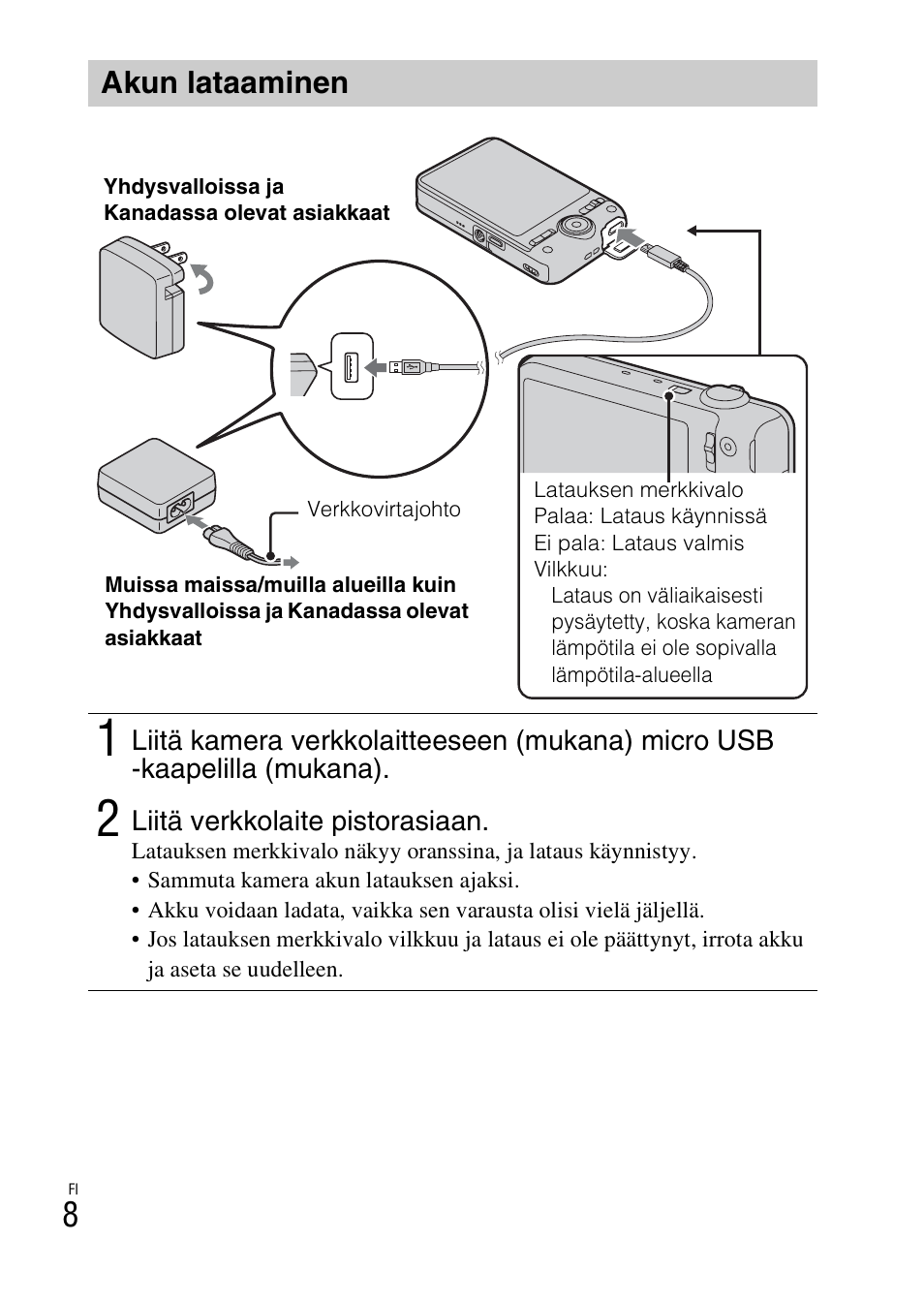 Akun lataaminen

Yhdysvalloissa ja Kanadassa olevat asiakkaat

Verkkovirtajohto

Muissa maissa/muilla alueilla kuin Yhdysvalloissa ja Kanadassa olevat asiakkaat

Latauksen merkkivalo
Palaa: Lataus käynnissä
Ei pala: Lataus valmis
Vilkkuu:
Lataus on väliaikaisesti pysäytetty, koska kameran lämpötila ei ole sopivalla lämpötila-alueella

1 Liitä kamera verkkolaitteeseen (mukana) micro USB -kaapelilla (mukana).

2 Liitä verkkolaite pistorasiaan.
Latauksen merkkivalo näkyy oranssina, ja lataus käynnistyy.
• Sammuta kamera akun latauksen ajaksi.
• Akku voidaan ladata, vaikka sen varausta olisi vielä jäljellä.
• Jos latauksen merkkivalo vilkkuu ja lataus ei ole päättynyt, irrota akku ja aseta se uudelleen.

FI
8