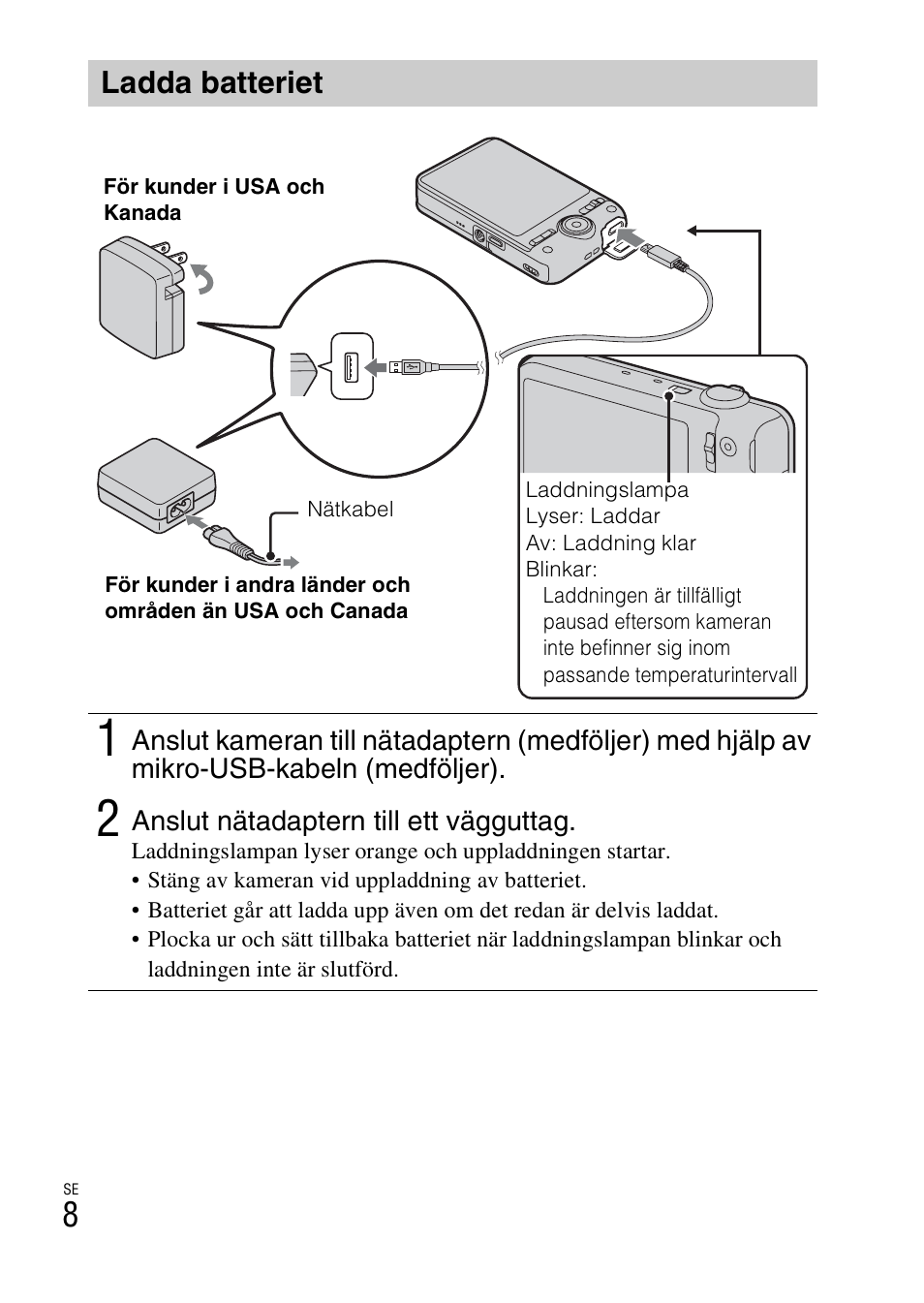 Ladda batteriet

För kunder i USA och Kanada

Nätkabel

För kunder i andra länder och områden än USA och Canada

Laddningslampa
Lyser: Laddar
Av: Laddning klar
Blinkar:
Laddningen är tillfälligt pausad eftersom kameran inte befinner sig inom passande temperaturintervall

1 Anslut kameran till nätadaptern (medföljer) med hjälp av mikro-USB-kabeln (medföljer).

2 Anslut nätadaptern till ett vägguttag.
Laddningslampan lyser orange och uppladdningen startar.
• Stäng av kameran vid uppladdning av batteriet.
• Batteriet går att ladda upp även om det redan är delvis laddat.
• Plocka ur och sätt tillbaka batteriet när laddningslampan blinkar och laddningen inte är slutförd.

SE
8