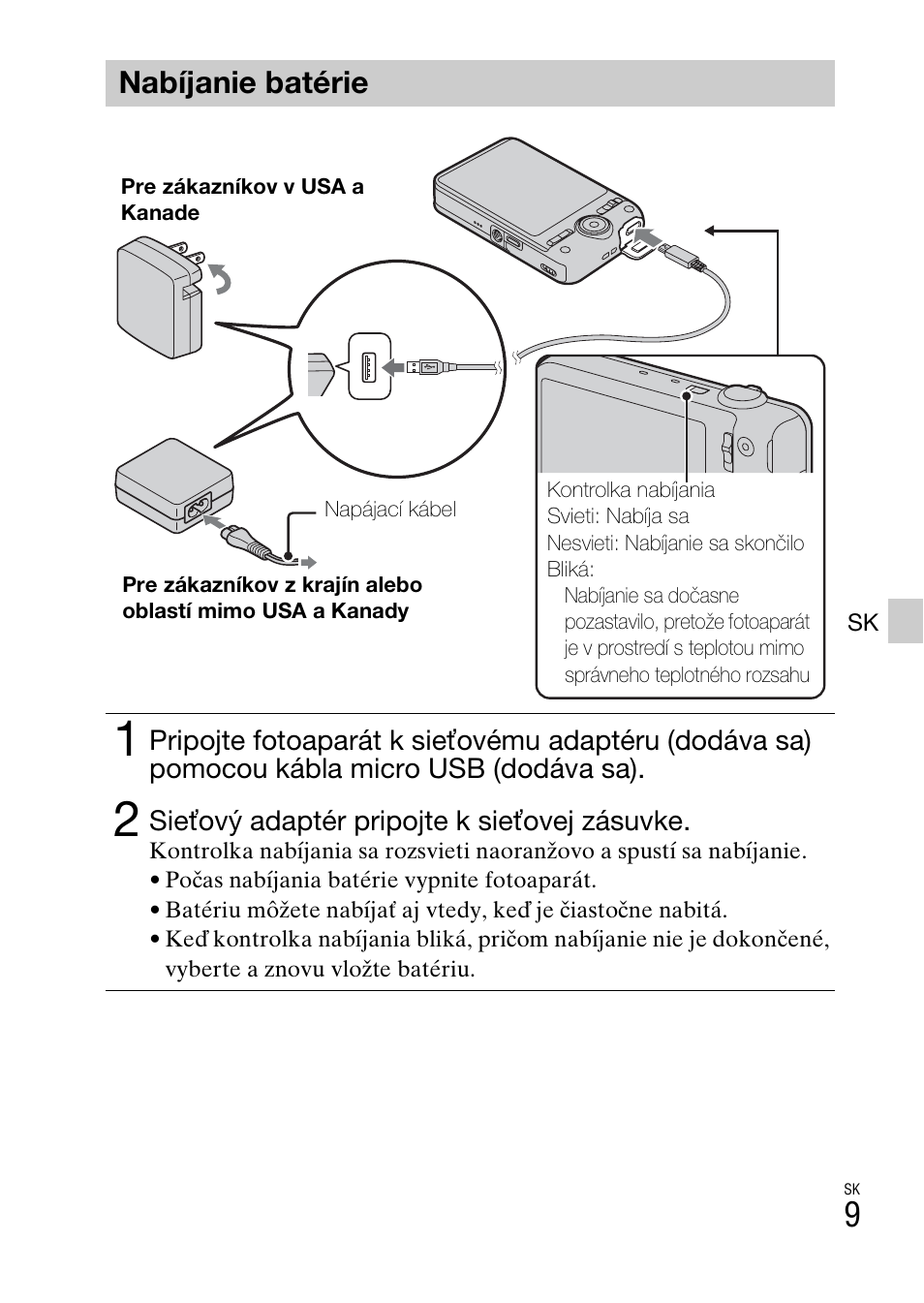 Nabíjanie batérie

Pre zákazníkov v USA a Kanade

Napájací kábel

Pre zákazníkov z krajín alebo oblastí mimo USA a Kanady

Kontrolka nabíjania
Svieti: Nabíja sa
Nesvieti: Nabíjanie sa skončilo
Bliká:
Nabíjanie sa dočasne pozastavilo, pretože fotoaparát je v prostredí s teplotou mimo správneho teplotného rozsahu

SK

1 Pripojte fotoaparát k sieťovému adaptéru (dodáva sa) pomocou kábla micro USB (dodáva sa).

2 Sieťový adaptér pripojte k sieťovej zásuvke.
Kontrolka nabíjania sa rozsvieti naoranžovo a spustí sa nabíjanie.
• Počas nabíjania batérie vypnite fotoaparát.
• Batériu môžete nabíjať aj vtedy, keď je čiastočne nabitá.
• Keď kontrolka nabíjania bliká, pričom nabíjanie nie je dokončené, vyberte a znovu vložte batériu.

SK
9