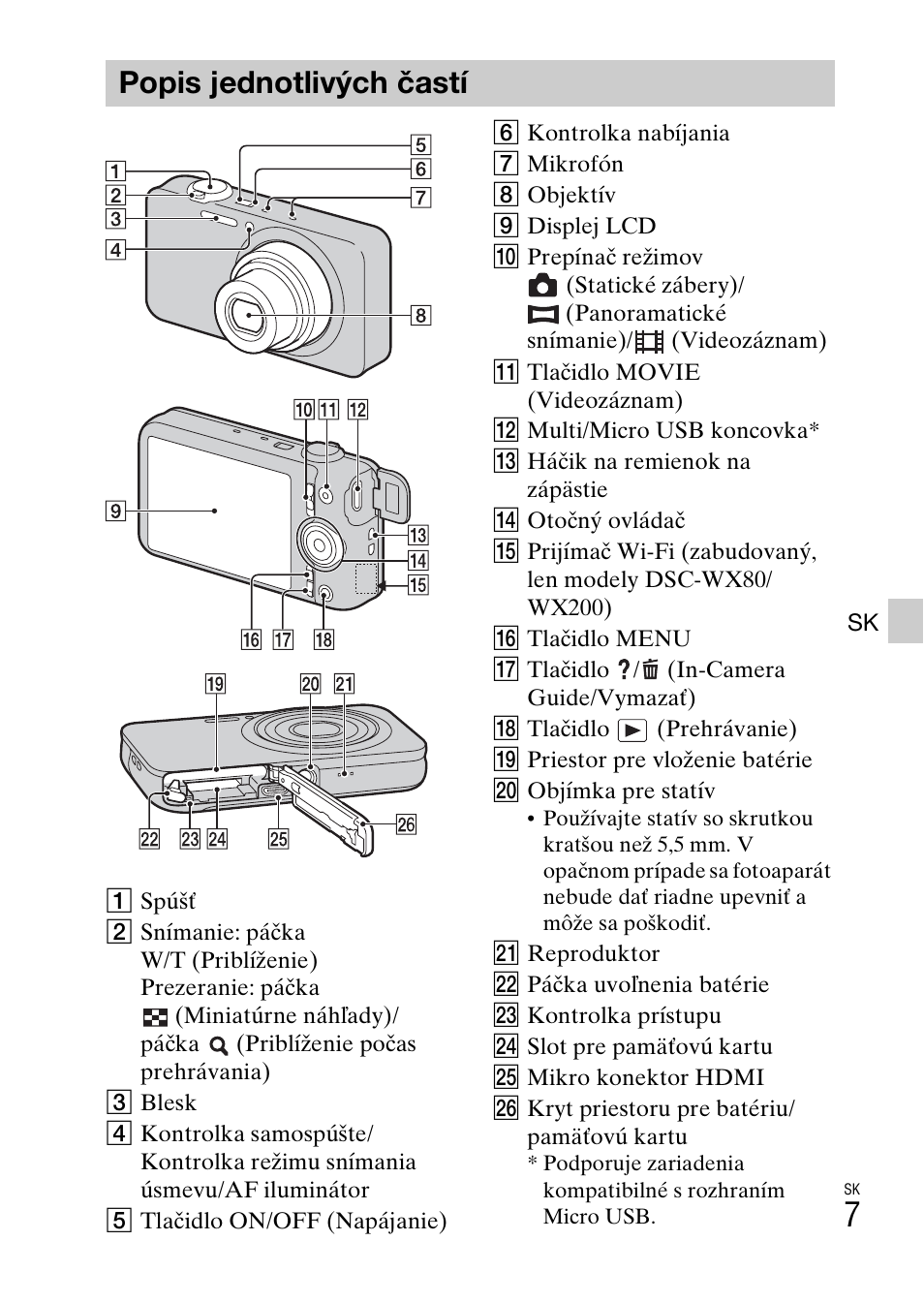 Popis jednotlivých častí

1
2
3
4
5
6
7
8
9
10 11 12
13
14
15
16 17 18
19 20 21
22 23 24 25 26

1 Spúšť
2 Snímanie: páčka W/T (Priblíženie)
Prezeranie: páčka (Miniatúrne náhľady)/ páčka (Priblíženie počas prehrávania)
3 Blesk
4 Kontrolka samospúšte/ Kontrolka režimu snímania úsmevu/AF iluminátor
5 Tlačidlo ON/OFF (Napájanie)

6 Kontrolka nabíjania
7 Mikrofón
8 Objektív
9 Displej LCD
10 Prepínač režimov
(Statické zábery)/ (Panoramatické snímanie)/ (Videozáznam)
11 Tlačidlo MOVIE (Videozáznam)
12 Multi/Micro USB koncovka*
13 Háčik na remienok na zápästie
14 Otočný ovládač
15 Prijímač Wi-Fi (zabudovaný, len modely DSC-WX80/ WX200)
16 Tlačidlo MENU
17 Tlačidlo ?/ (In-Camera Guide/Vymazať)
18 Tlačidlo (Prehrávanie)
19 Priestor pre vloženie batérie
20 Objímka pre statív
• Používajte statív so skrutkou kratšou než 5,5 mm. V opačnom prípade sa fotoaparát nebude dať riadne upevniť a môže sa poškodiť.
21 Reproduktor
22 Páčka uvoľnenia batérie
23 Kontrolka prístupu
24 Slot pre pamäťovú kartu
25 Mikro konektor HDMI
26 Kryt priestoru pre batériu/ pamäťovú kartu
* Podporuje zariadenia kompatibilné s rozhraním Micro USB.

SK

SK
7