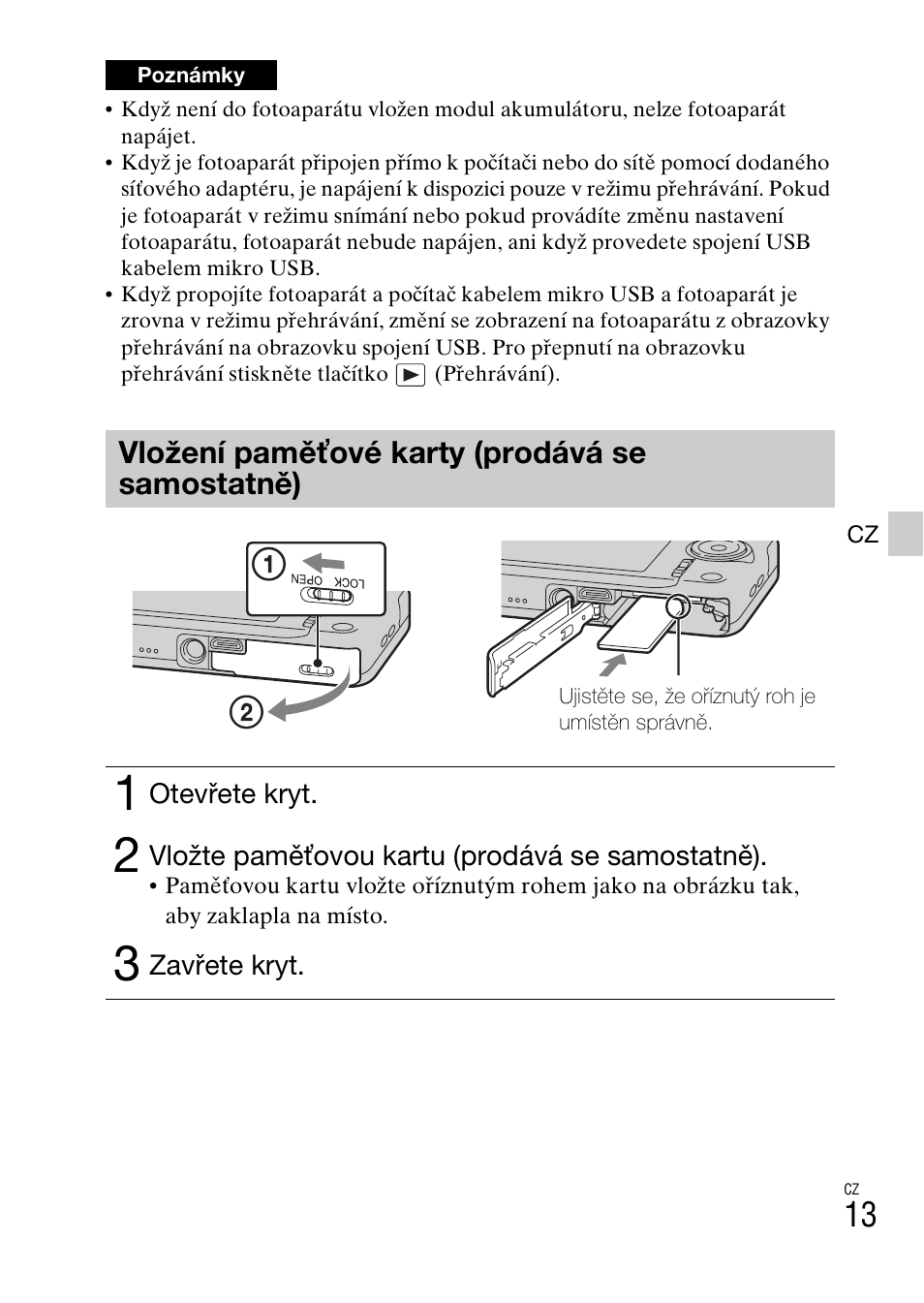 Poznámky

• Když není do fotoaparátu vložen modul akumulátoru, nelze fotoaparát napájet.
• Když je fotoaparát připojen přímo k počítači nebo do sítě pomocí dodaného síťového adaptéru, je napájení k dispozici pouze v režimu přehrávání. Pokud je fotoaparát v režimu snímání nebo pokud provádíte změnu nastavení fotoaparátu, fotoaparát nebude napájen, ani když provedete spojení USB kabelem mikro USB.
• Když propojíte fotoaparát a počítač kabelem mikro USB a fotoaparát je zrovna v režimu přehrávání, změní se zobrazení na fotoaparátu z obrazovky přehrávání na obrazovku spojení USB. Pro přepnutí na obrazovku přehrávání stiskněte tlačítko ▶ (Přehrávání).

Vložení paměťové karty (prodává se samostatně)

CZ

① OPEN LOCK
②

Ujistěte se, že oříznutý roh je umístěn správně.

1 Otevřete kryt.

2 Vložte paměťovou kartu (prodává se samostatně).
• Paměťovou kartu vložte oříznutým rohem jako na obrázku tak, aby zaklapla na místo.

3 Zavřete kryt.

CZ
13