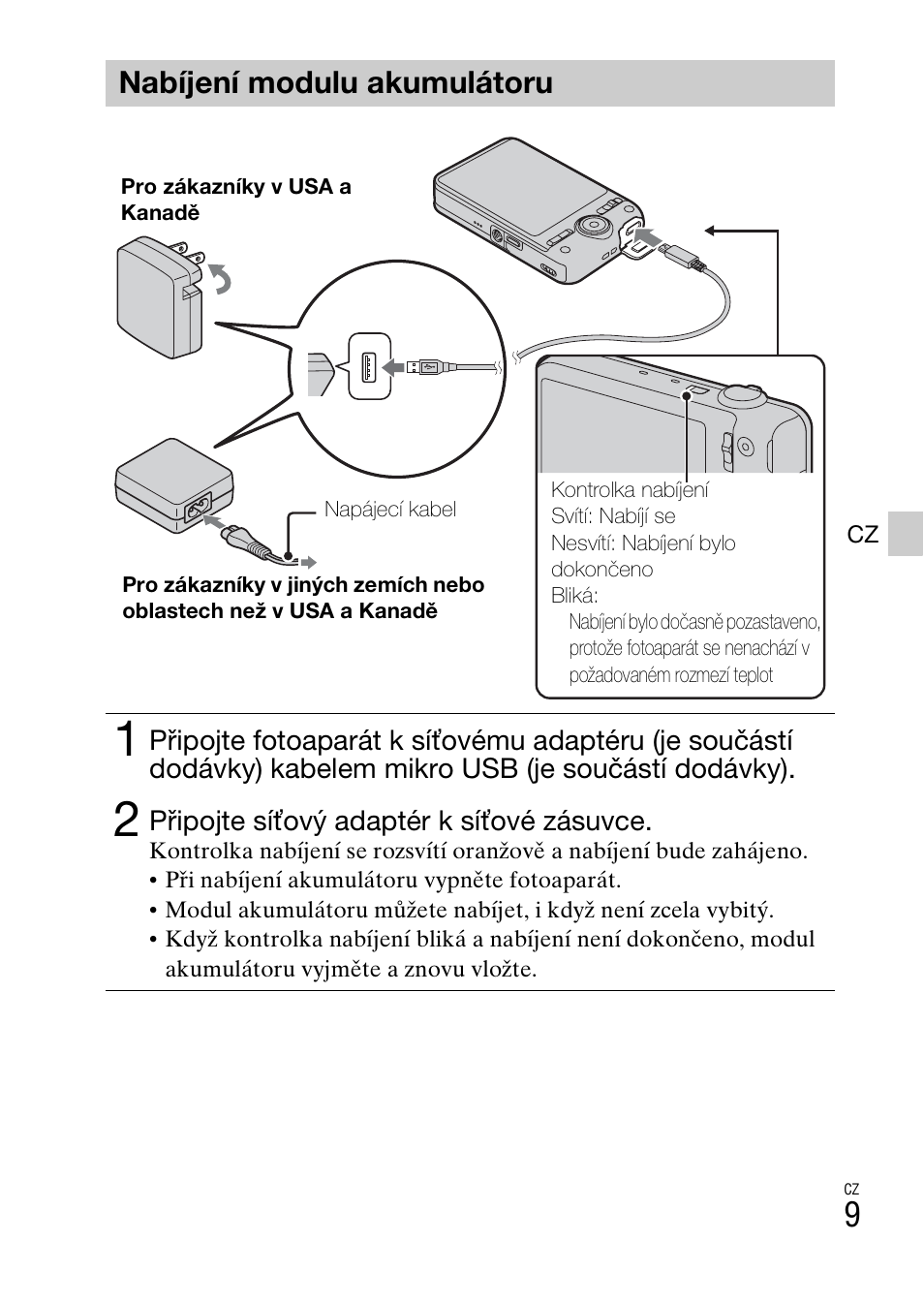 Nabíjení modulu akumulátoru

Pro zákazníky v USA a Kanadě

Napájecí kabel

Pro zákazníky v jiných zemích nebo oblastech než v USA a Kanadě

Kontrolka nabíjení
Svítí: Nabíjí se
Nesvítí: Nabíjení bylo dokončeno
Bliká:
Nabíjení bylo dočasně pozastaveno, protože fotoaparát se nenachází v požadovaném rozmezí teplot

CZ

1 Připojte fotoaparát k síťovému adaptéru (je součástí dodávky) kabelem mikro USB (je součástí dodávky).

2 Připojte síťový adaptér k síťové zásuvce.
Kontrolka nabíjení se rozsvítí oranžově a nabíjení bude zahájeno.
• Při nabíjení akumulátoru vypněte fotoaparát.
• Modul akumulátoru můžete nabíjet, i když není zcela vybitý.
• Když kontrolka nabíjení bliká a nabíjení není dokončeno, modul akumulátoru vyjměte a znovu vložte.

CZ
9