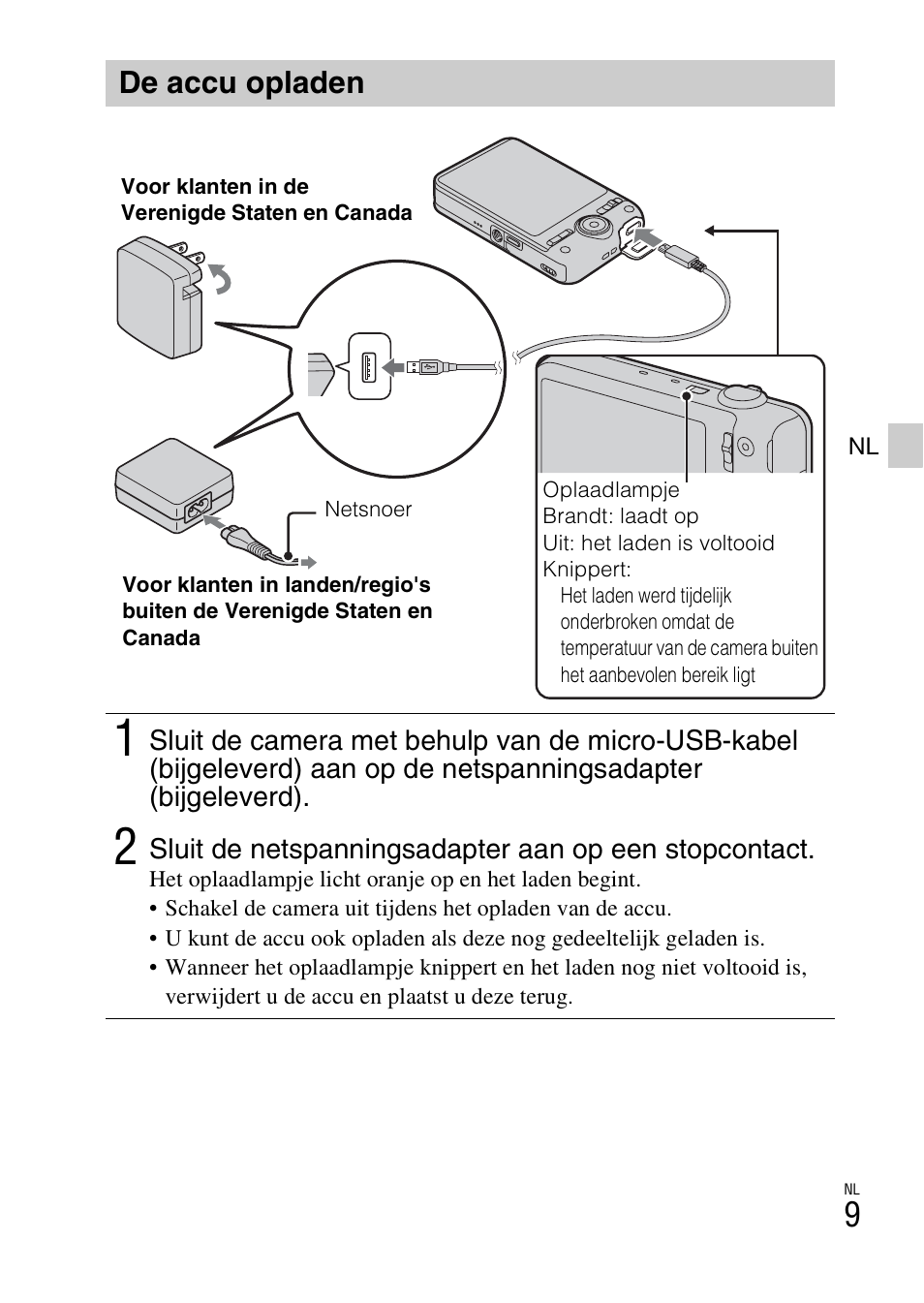 De accu opladen

Voor klanten in de Verenigde Staten en Canada

Netsnoer

Voor klanten in landen/regio's buiten de Verenigde Staten en Canada

Oplaadlampje
Brandt: laadt op
Uit: het laden is voltooid
Knippert:
Het laden werd tijdelijk onderbroken omdat de temperatuur van de camera buiten het aanbevolen bereik ligt

NL

1 Sluit de camera met behulp van de micro-USB-kabel (bijgeleverd) aan op de netspanningsadapter (bijgeleverd).

2 Sluit de netspanningsadapter aan op een stopcontact.
Het oplaadlampje licht oranje op en het laden begint.
• Schakel de camera uit tijdens het opladen van de accu.
• U kunt de accu ook opladen als deze nog gedeeltelijk geladen is.
• Wanneer het oplaadlampje knippert en het laden nog niet voltooid is, verwijdert u de accu en plaatst u deze terug.

NL
9