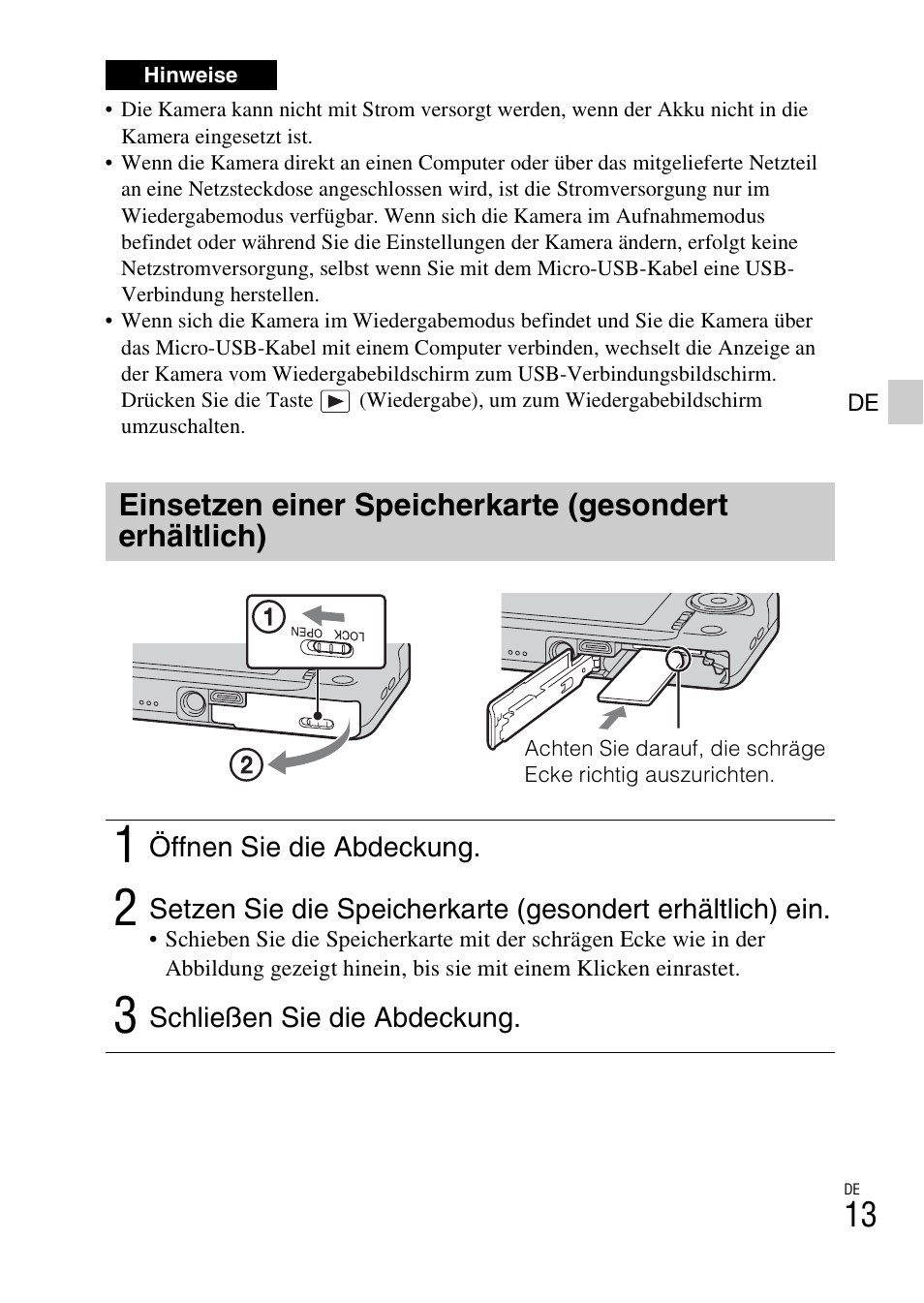 Hinweise

• Die Kamera kann nicht mit Strom versorgt werden, wenn der Akku nicht in die Kamera eingesetzt ist.
• Wenn die Kamera direkt an einen Computer oder über das mitgelieferte Netzteil an eine Netzsteckdose angeschlossen wird, ist die Stromversorgung nur im Wiedergabemodus verfügbar. Wenn sich die Kamera im Aufnahmemodus befindet oder während Sie die Einstellungen der Kamera ändern, erfolgt keine Netzstromversorgung, selbst wenn Sie mit dem Micro-USB-Kabel eine USB-Verbindung herstellen.
• Wenn sich die Kamera im Wiedergabemodus befindet und Sie die Kamera über das Micro-USB-Kabel mit einem Computer verbinden, wechselt die Anzeige an der Kamera vom Wiedergabebildschirm zum USB-Verbindungsbildschirm. Drücken Sie die Taste ▶ (Wiedergabe), um zum Wiedergabebildschirm umzuschalten.

DE

Einsetzen einer Speicherkarte (gesondert erhältlich)

①
OPEN LOCK
②

Achten Sie darauf, die schräge Ecke richtig auszurichten.

1 Öffnen Sie die Abdeckung.

2 Setzen Sie die Speicherkarte (gesondert erhältlich) ein.
• Schieben Sie die Speicherkarte mit der schrägen Ecke wie in der Abbildung gezeigt hinein, bis sie mit einem Klicken einrastet.

3 Schließen Sie die Abdeckung.

DE
13