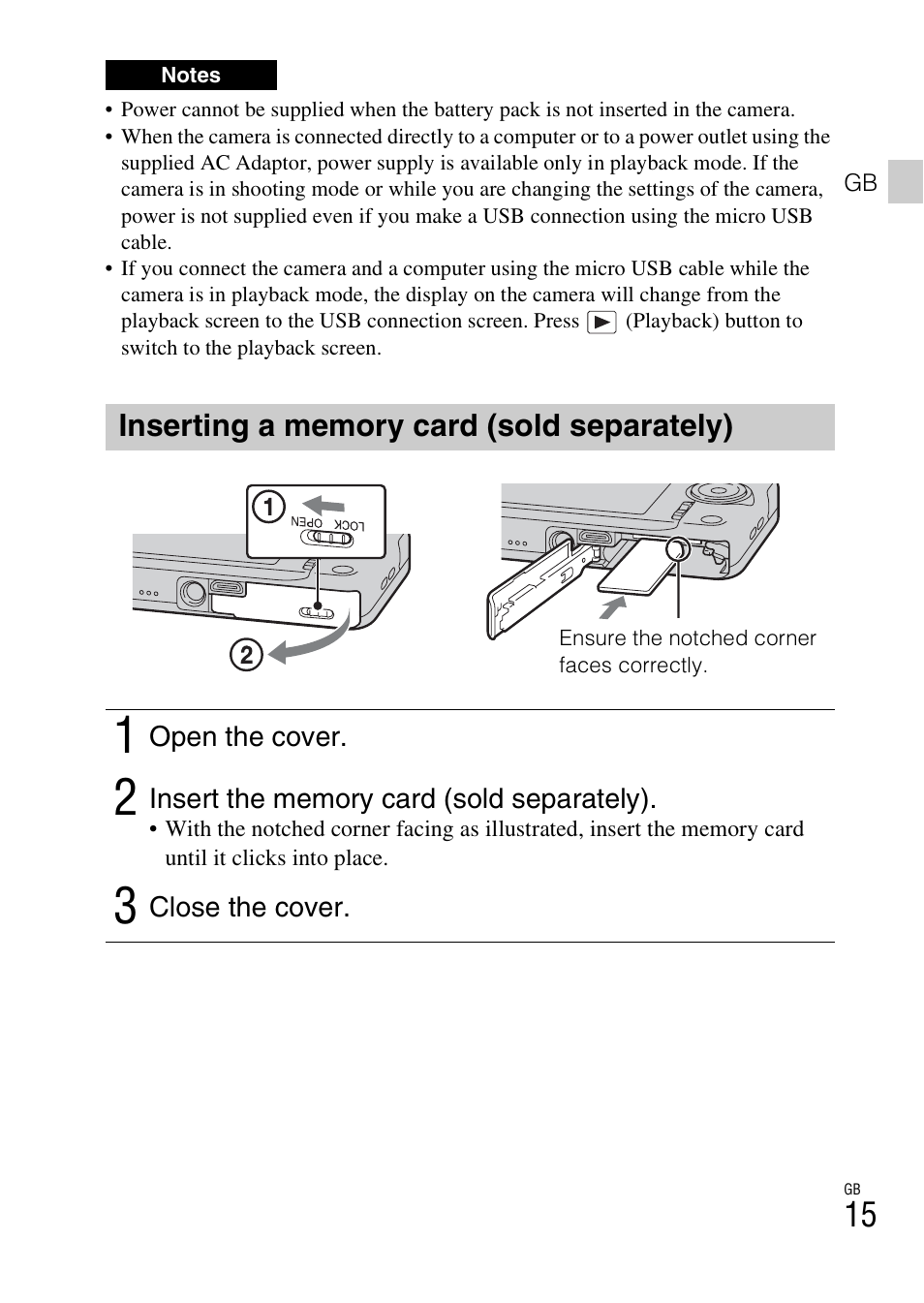 Notes

• Power cannot be supplied when the battery pack is not inserted in the camera.
• When the camera is connected directly to a computer or to a power outlet using the supplied AC Adaptor, power supply is available only in playback mode. If the camera is in shooting mode or while you are changing the settings of the camera, power is not supplied even if you make a USB connection using the micro USB cable.
• If you connect the camera and a computer using the micro USB cable while the camera is in playback mode, the display on the camera will change from the playback screen to the USB connection screen. Press ▶ (Playback) button to switch to the playback screen.

GB

Inserting a memory card (sold separately)

1 OPEN LOCK
2

Ensure the notched corner faces correctly.

1 Open the cover.

2 Insert the memory card (sold separately).
• With the notched corner facing as illustrated, insert the memory card until it clicks into place.

3 Close the cover.

GB
15