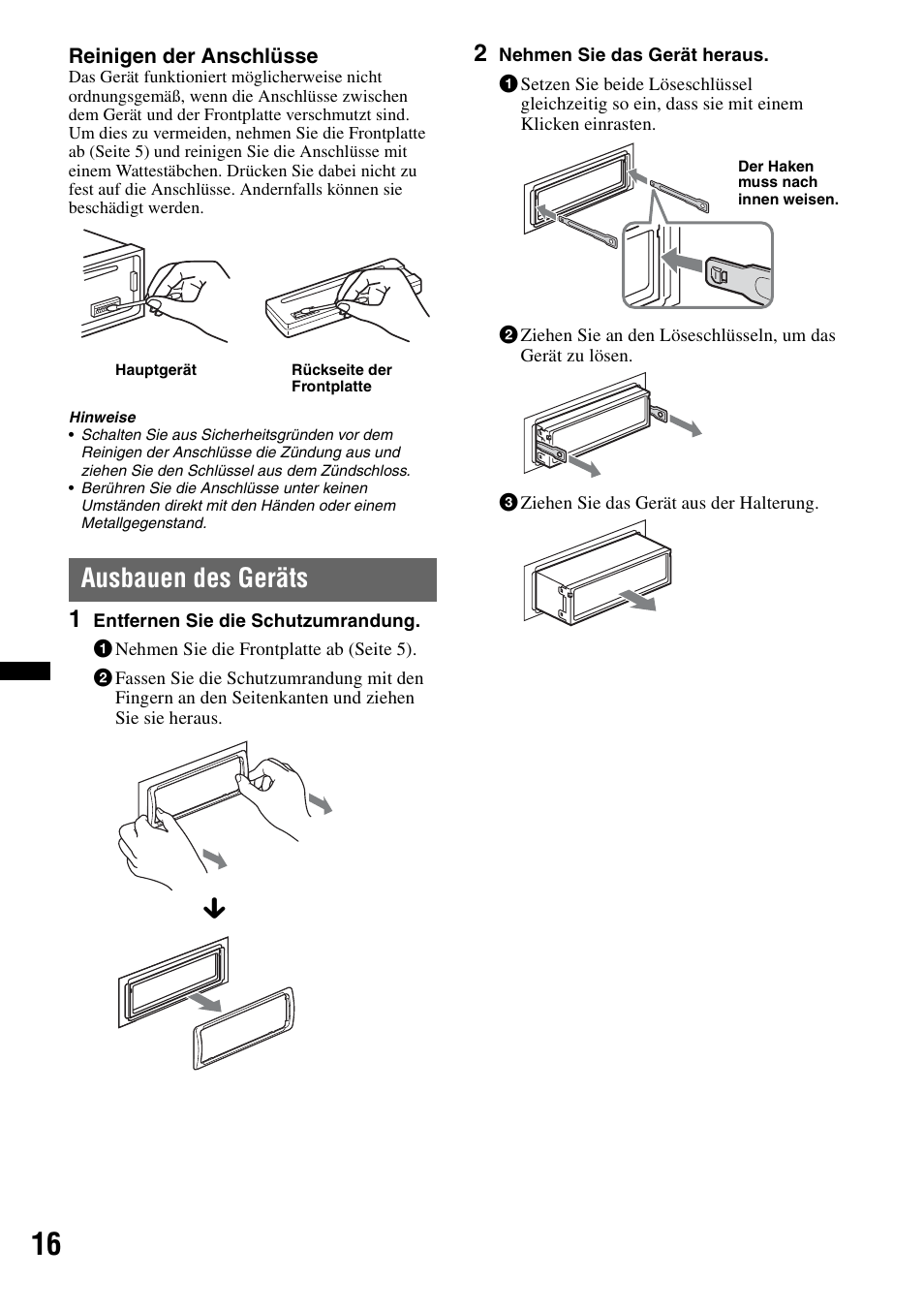 Reinigen der Anschlüsse
Das Gerät funktioniert möglicherweise nicht ordnungsgemäß, wenn die Anschlüsse zwischen dem Gerät und der Frontplatte verschmutzt sind. Um dies zu vermeiden, nehmen Sie die Frontplatte ab (Seite 5) und reinigen Sie die Anschlüsse mit einem Wattestäbchen. Drücken Sie dabei nicht zu fest auf die Anschlüsse. Andernfalls können sie beschädigt werden.

Hauptgerät

Rückseite der Frontplatte

Hinweise
• Schalten Sie aus Sicherheitsgründen vor dem Reinigen der Anschlüsse die Zündung aus und ziehen Sie den Schlüssel aus dem Zündschloss.
• Berühren Sie die Anschlüsse unter keinen Umständen direkt mit den Händen oder einem Metallgegenstand.

Ausbauen des Geräts

1 Entfernen Sie die Schutzumrandung.
1 Nehmen Sie die Frontplatte ab (Seite 5).
2 Fassen Sie die Schutzumrandung mit den Fingern an den Seitenkanten und ziehen Sie sie heraus.

2 Nehmen Sie das Gerät heraus.
1 Setzen Sie beide Löseschlüssel gleichzeitig so ein, dass sie mit einem Klicken einrasten.

Der Haken muss nach innen weisen.

2 Ziehen Sie an den Löseschlüsseln, um das Gerät zu lösen.

3 Ziehen Sie das Gerät aus der Halterung.

16