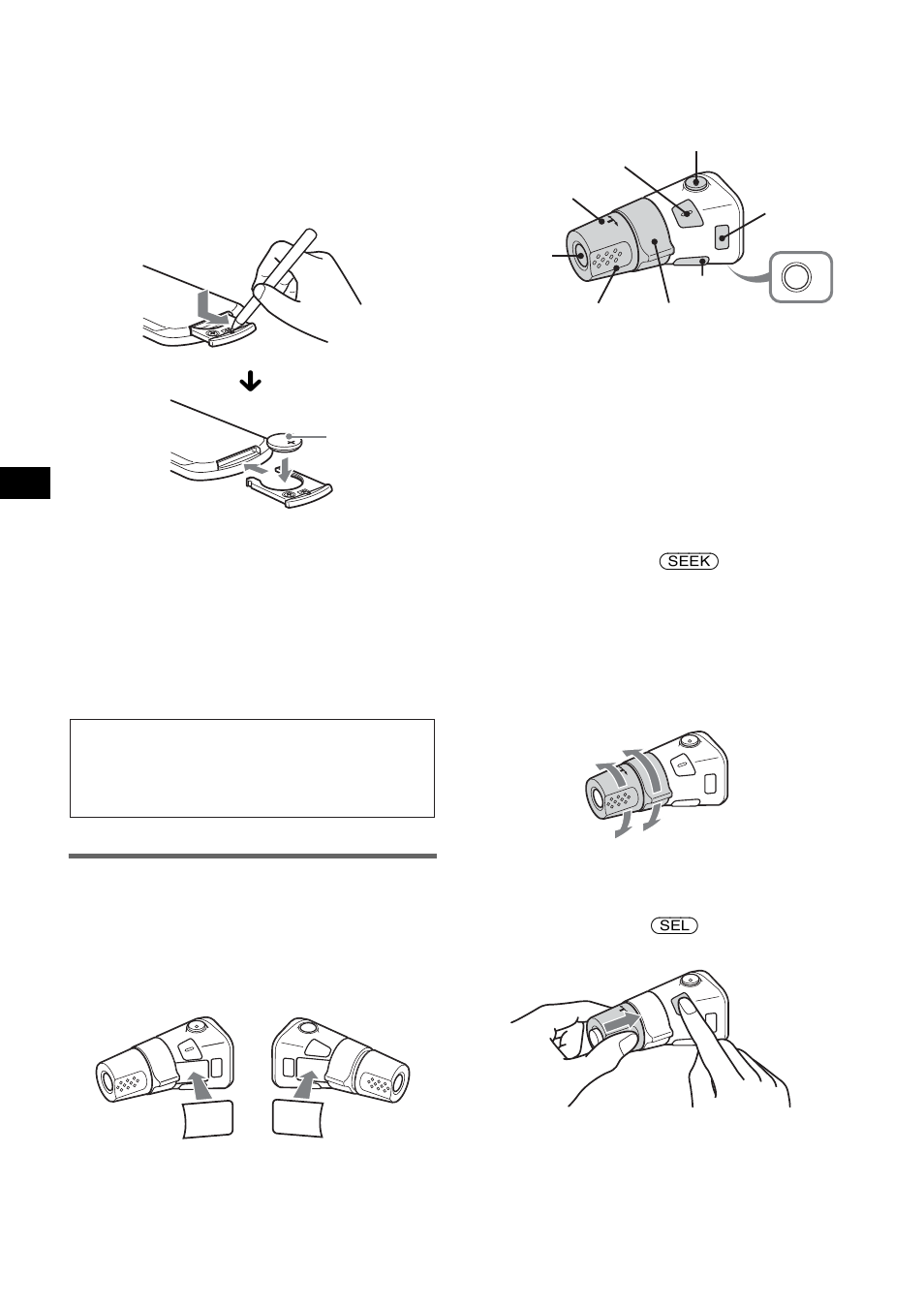 SEEK

SEL