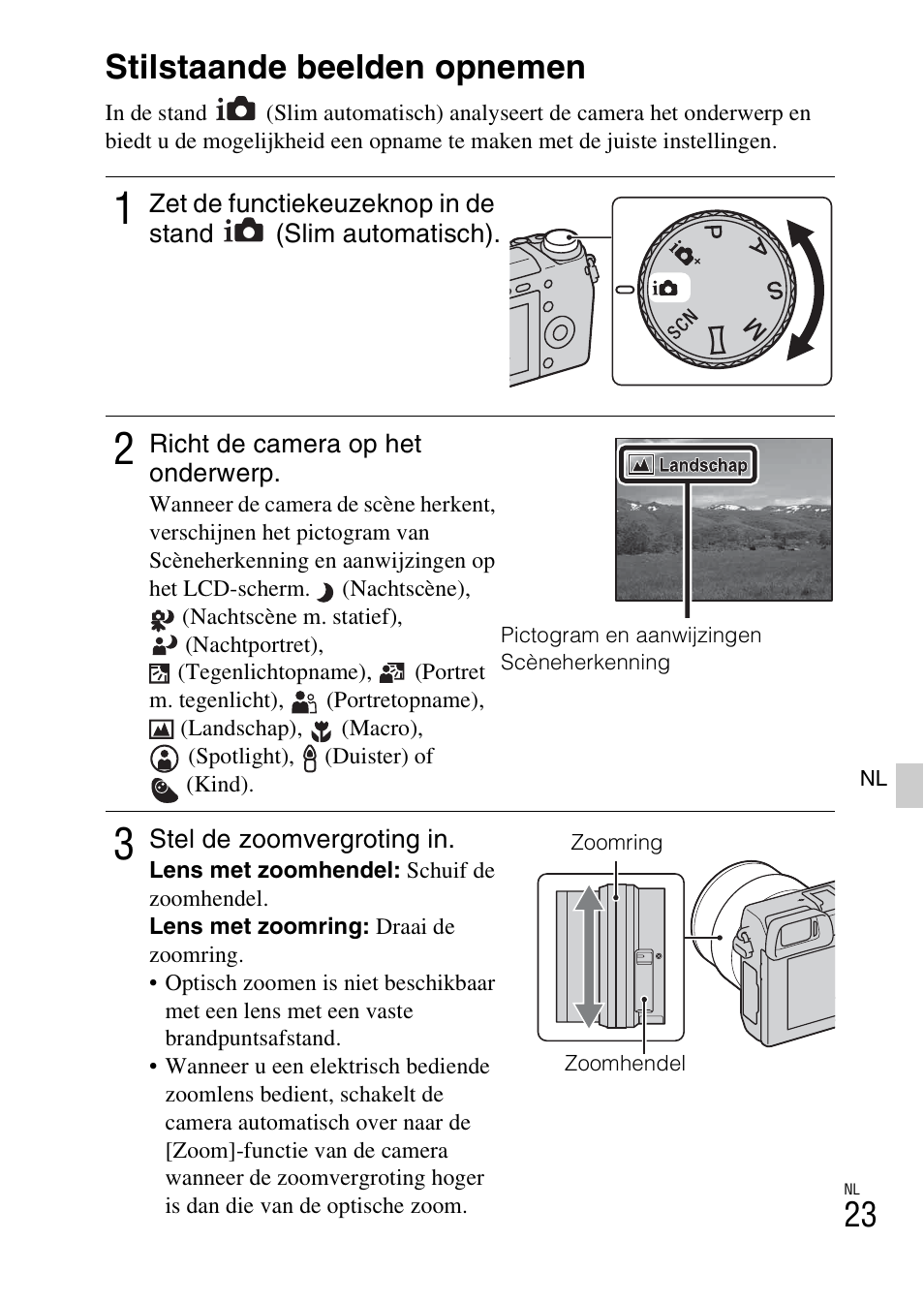 Stilstaande beelden opnemen

In de stand (Slim automatisch) analyseert de camera het onderwerp en biedt u de mogelijkheid een opname te maken met de juiste instellingen.

1 Zet de functiekeuzeknop in de stand (Slim automatisch).

P A S M SCN

2 Richt de camera op het onderwerp.

Wanneer de camera de scène herkent, verschijnen het pictogram van Scèneherkenning en aanwijzingen op het LCD-scherm. (Nachtscène), (Nachtscène m. statief), (Nachtportret), (Tegenlichtopname), (Portret m. tegenlicht), (Portretopname), (Landschap), (Macro), (Spotlight), (Duister) of (Kind).

Landschap

Pictogram en aanwijzingen Scèneherkenning

NL

3 Stel de zoomvergroting in.

Lens met zoomhendel: Schuif de zoomhendel.

Lens met zoomring: Draai de zoomring.

• Optisch zoomen is niet beschikbaar met een lens met een vaste brandpuntsafstand.

• Wanneer u een elektrisch bediende zoomlens bedient, schakelt de camera automatisch over naar de [Zoom]-functie van de camera wanneer de zoomvergroting hoger is dan die van de optische zoom.

Zoomring

Zoomhendel

NL
23