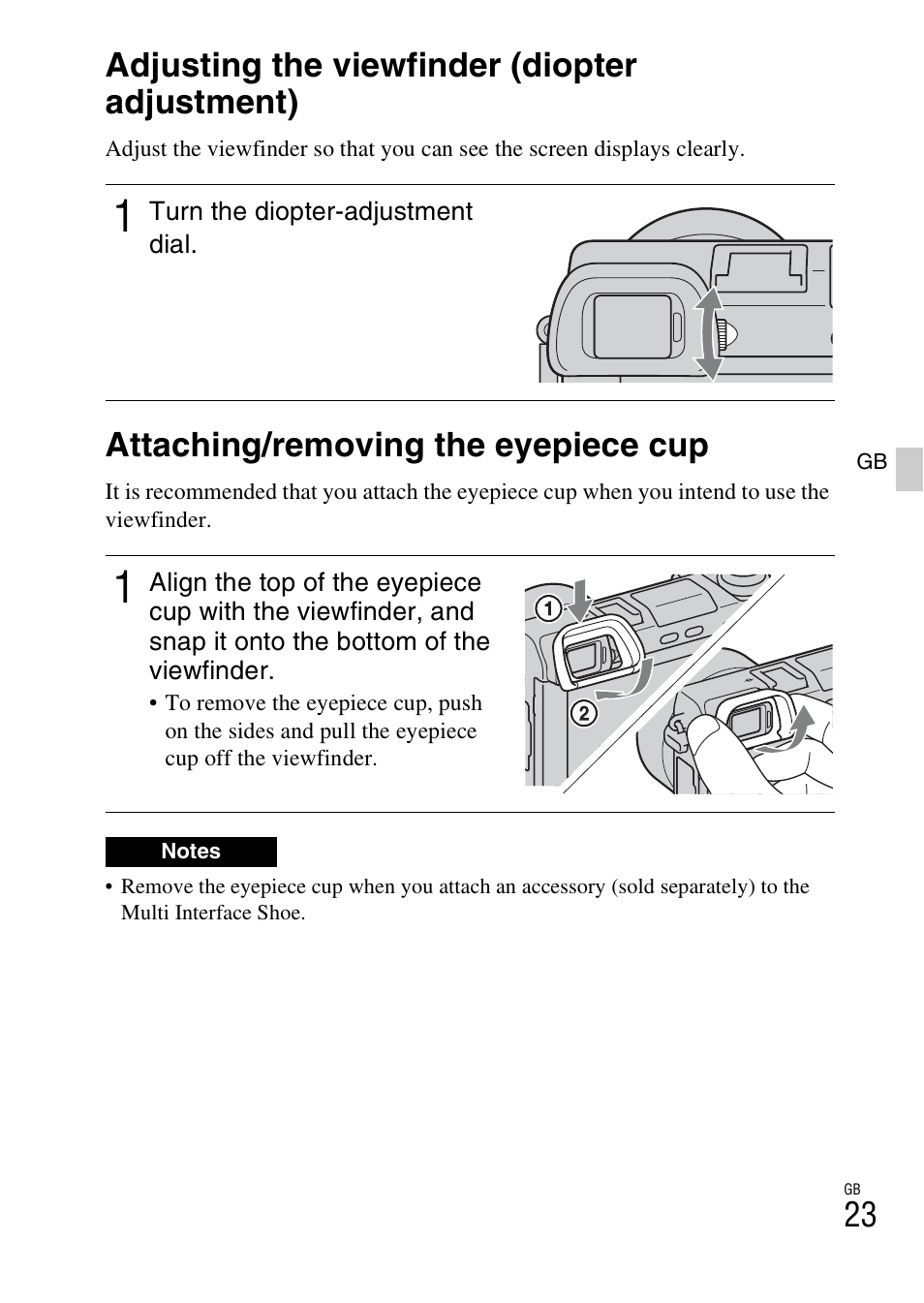 Adjusting the viewfinder (diopter adjustment)

Adjust the viewfinder so that you can see the screen displays clearly.

1 Turn the diopter-adjustment dial.

Attaching/removing the eyepiece cup

GB

It is recommended that you attach the eyepiece cup when you intend to use the viewfinder.

1 Align the top of the eyepiece cup with the viewfinder, and snap it onto the bottom of the viewfinder.

• To remove the eyepiece cup, push on the sides and pull the eyepiece cup off the viewfinder.

①

②

Notes

• Remove the eyepiece cup when you attach an accessory (sold separately) to the Multi Interface Shoe.

GB
23