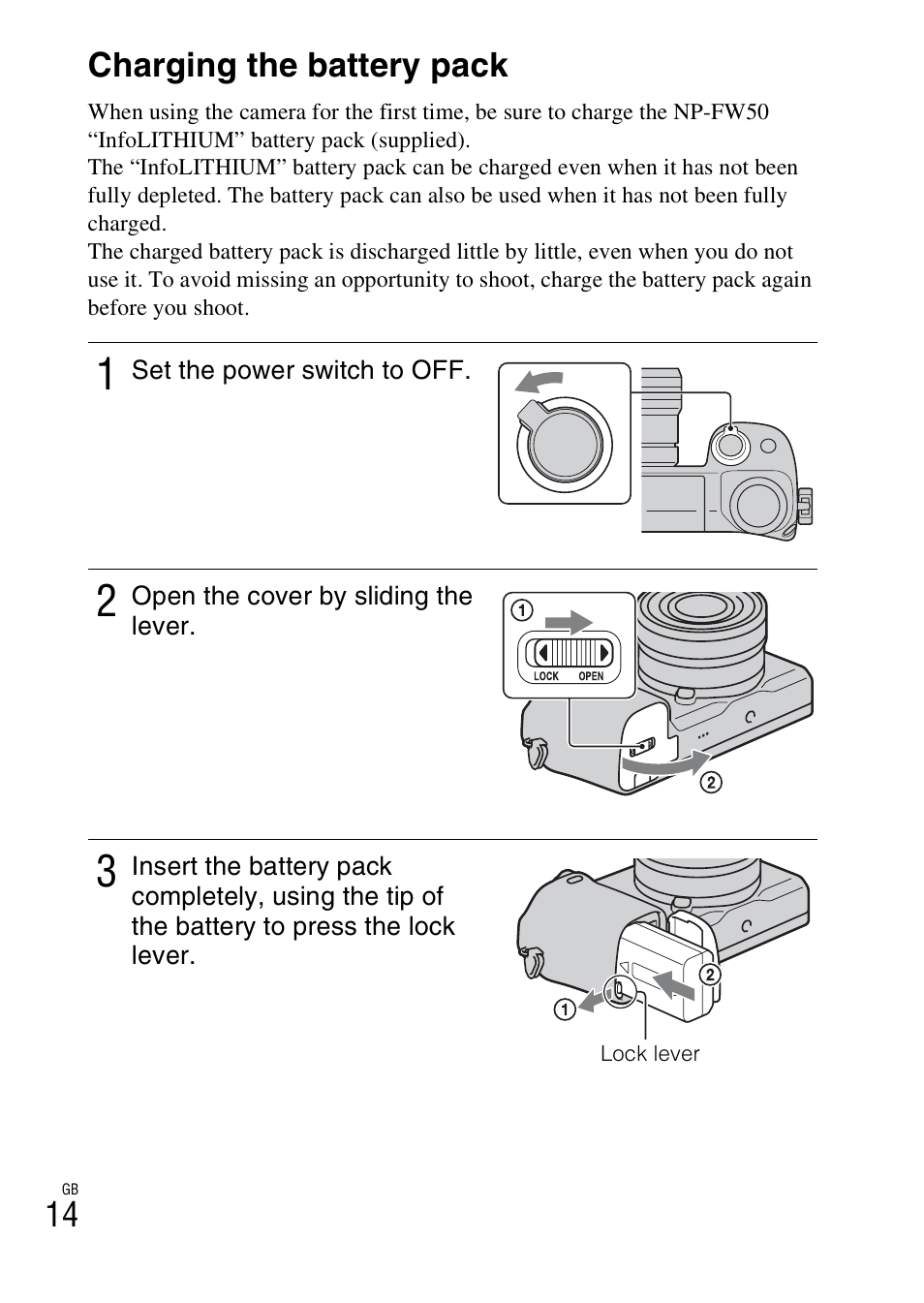 Charging the battery pack

When using the camera for the first time, be sure to charge the NP-FW50 “InfoLITHIUM” battery pack (supplied).
The “InfoLITHIUM” battery pack can be charged even when it has not been fully depleted. The battery pack can also be used when it has not been fully charged.
The charged battery pack is discharged little by little, even when you do not use it. To avoid missing an opportunity to shoot, charge the battery pack again before you shoot.

1 Set the power switch to OFF.

2 Open the cover by sliding the lever.

1

LOCK OPEN

2

3 Insert the battery pack completely, using the tip of the battery to press the lock lever.

2

1

Lock lever

GB
14