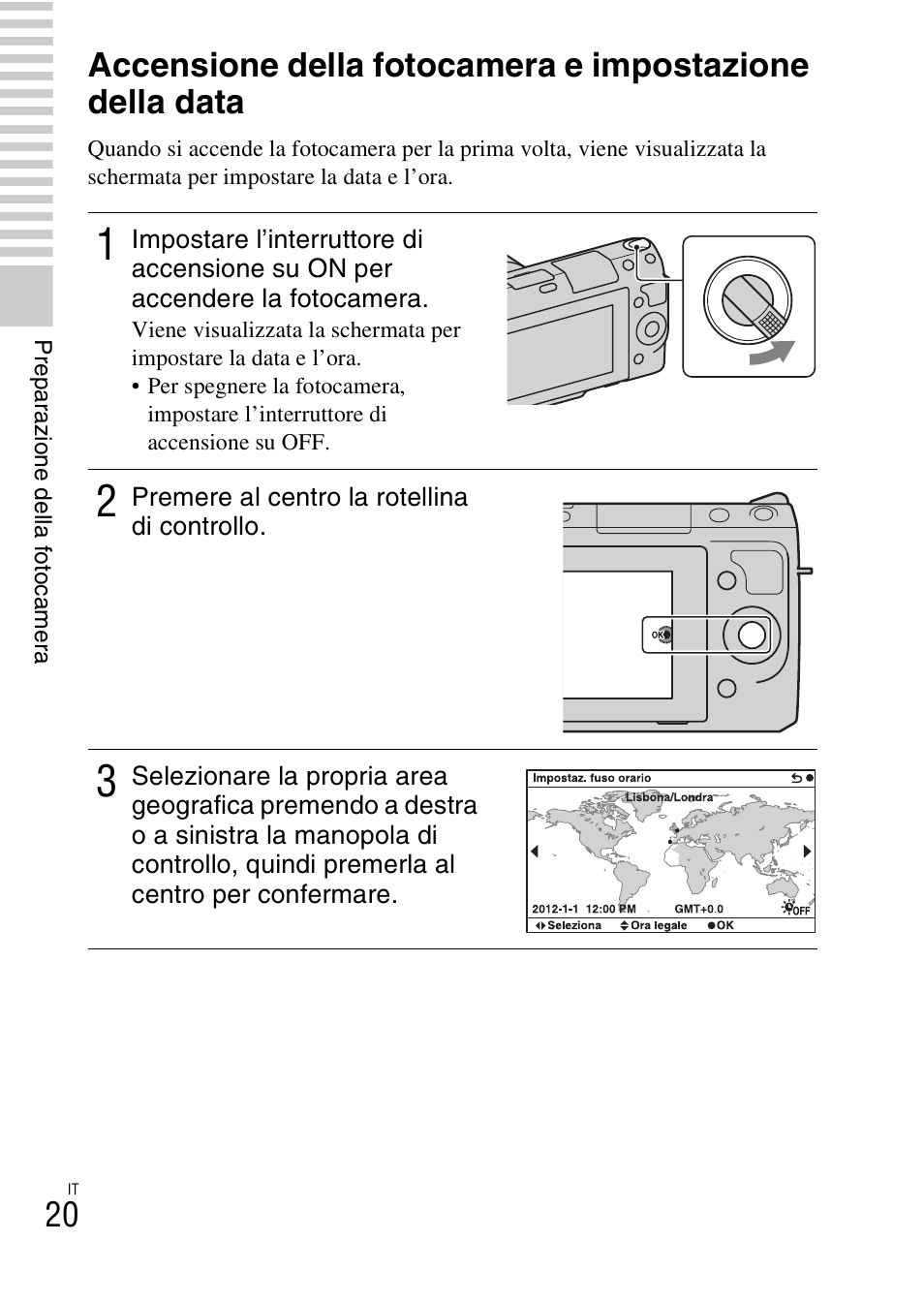 Accensione della fotocamera e impostazione della data

Quando si accende la fotocamera per la prima volta, viene visualizzata la schermata per impostare la data e l'ora.

1 Impostare l'interruttore di accensione su ON per accendere la fotocamera.

Viene visualizzata la schermata per impostare la data e l'ora.

• Per spegnere la fotocamera, impostare l'interruttore di accensione su OFF.

2 Premere al centro la rotellina di controllo.

OK

3 Selezionare la propria area geografica premendo a destra o a sinistra la manopola di controllo, quindi premerla al centro per confermare.

Impostaz. fuso orario

Lisbona/Londra

2012-1-1 12:00 PM GMT+0.0 OFF

Seleziona Ora legale OK

Preparazione della fotocamera

IT
20