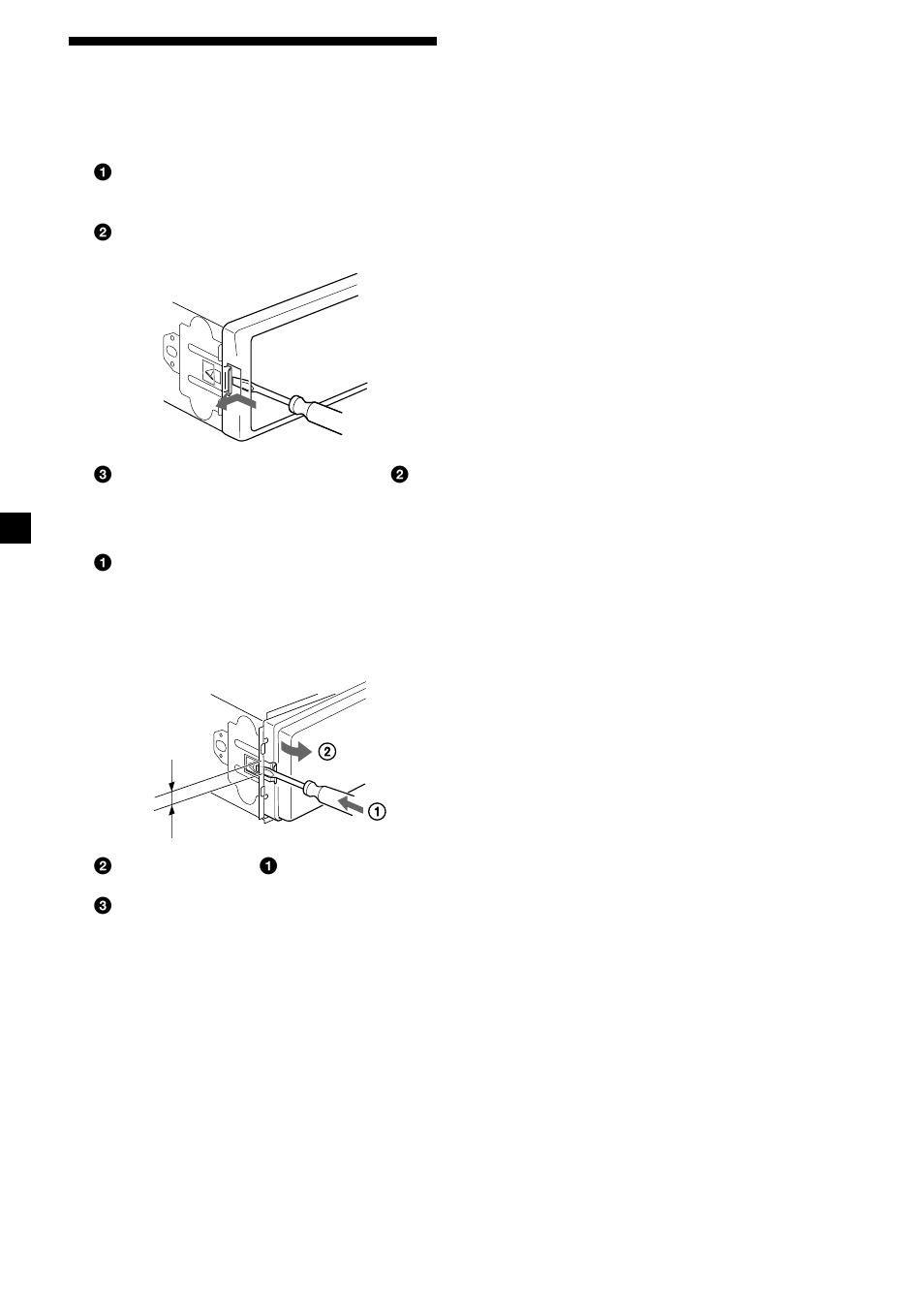 ❶

❷

❸ ❷

❶

②

①

❷ ❶

❸