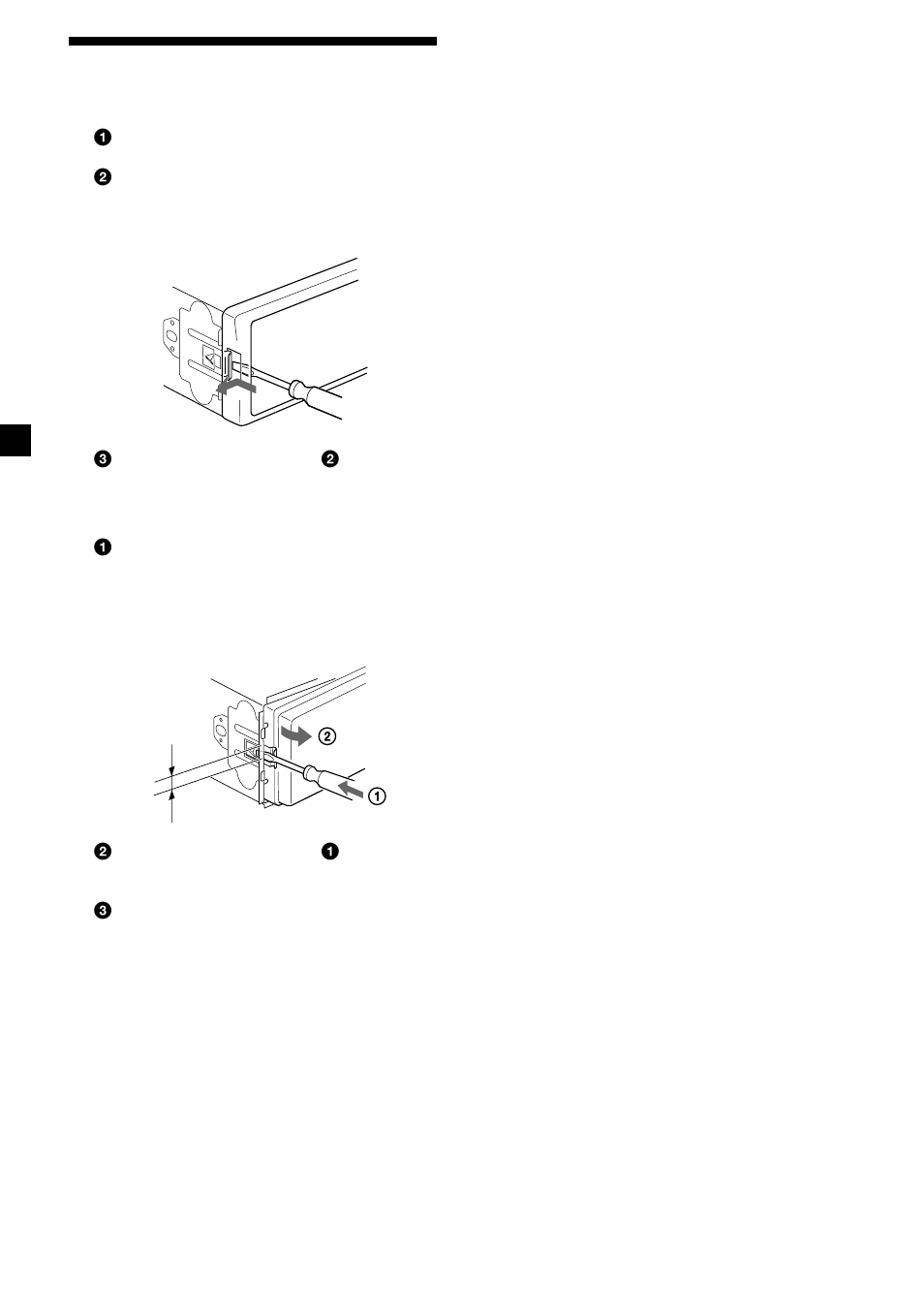 1

2

3 2

1

2

1

2 1

3