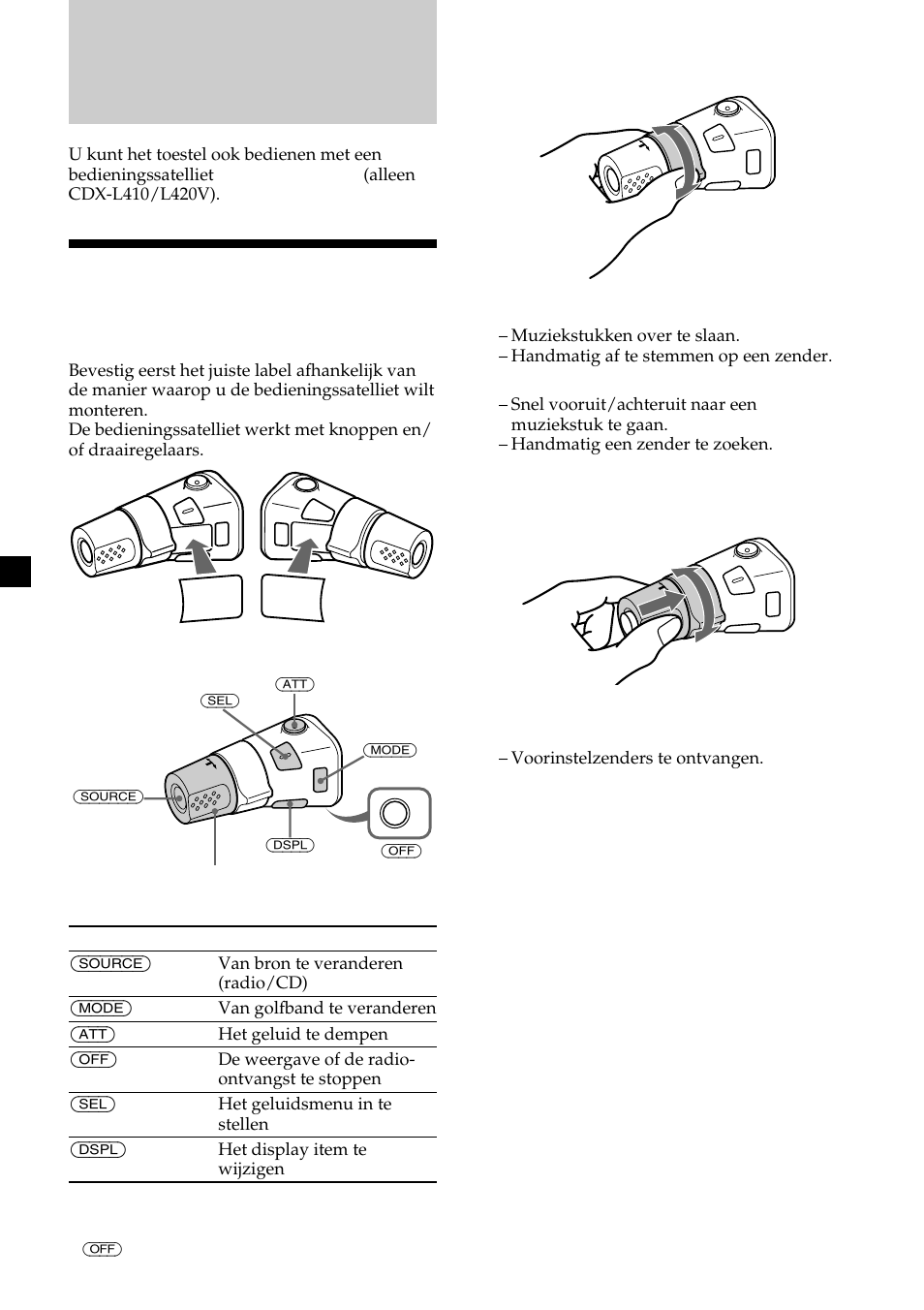 U kunt het toestel ook bedienen met een bedieningssatelliet (alleen CDX-L410/L420V).

Bevestig eerst het juiste label afhankelijk van de manier waarop u de bedieningssatelliet wilt monteren.
De bedieningssatelliet werkt met knoppen en/of draairegelaars.

ATT
SEL
MODE
SOURCE
DSPL
OFF

| | |
|---|---|
| SOURCE | Van bron te veranderen (radio/CD) |
| MODE | Van golfband te veranderen |
| ATT | Het geluid te dempen |
| OFF | De weergave of de radio-ontvangst te stoppen |
| SEL | Het geluidsmenu in te stellen |
| DSPL | Het display item te wijzigen |

OFF

– Muziekstukken over te slaan.
– Handmatig af te stemmen op een zender.

– Snel vooruit/achteruit naar een muziekstuk te gaan.
– Handmatig een zender te zoeken.

– Voorinstelzenders te ontvangen.