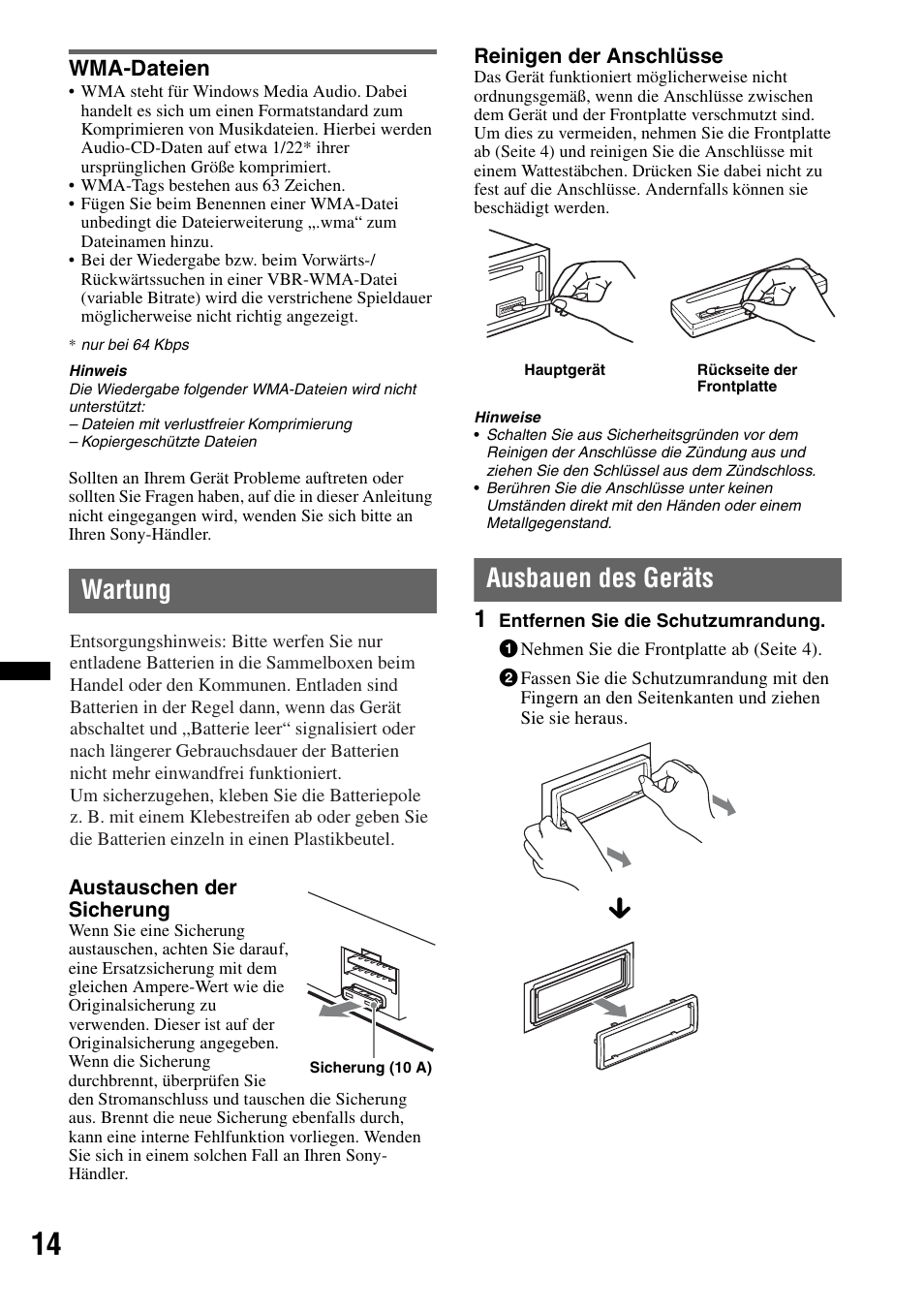 WMA-Dateien

• WMA steht für Windows Media Audio. Dabei handelt es sich um einen Formatstandard zum Komprimieren von Musikdateien. Hierbei werden Audio-CD-Daten auf etwa 1/22* ihrer ursprünglichen Größe komprimiert.
• WMA-Tags bestehen aus 63 Zeichen.
• Fügen Sie beim Benennen einer WMA-Datei unbedingt die Dateierweiterung „.wma“ zum Dateinamen hinzu.
• Bei der Wiedergabe bzw. beim Vorwärts-/Rückwärtssuchen in einer VBR-WMA-Datei (variable Bitrate) wird die verstrichene Spieldauer möglicherweise nicht richtig angezeigt.

* nur bei 64 Kbps

Hinweis
Die Wiedergabe folgender WMA-Dateien wird nicht unterstützt:
– Dateien mit verlustfreier Komprimierung
– Kopiergeschützte Dateien

Sollten an Ihrem Gerät Probleme auftreten oder sollten Sie Fragen haben, auf die in dieser Anleitung nicht eingegangen wird, wenden Sie sich bitte an Ihren Sony-Händler.

Wartung

Entsorgungshinweis: Bitte werfen Sie nur entladene Batterien in die Sammelboxen beim Handel oder den Kommunen. Entladen sind Batterien in der Regel dann, wenn das Gerät abschaltet und „Batterie leer“ signalisiert oder nach längerer Gebrauchsdauer der Batterien nicht mehr einwandfrei funktioniert.
Um sicherzugehen, kleben Sie die Batteriepole z. B. mit einem Klebestreifen ab oder geben Sie die Batterien einzeln in einen Plastikbeutel.

Austauschen der Sicherung
Wenn Sie eine Sicherung austauschen, achten Sie darauf, eine Ersatzsicherung mit dem gleichen Ampere-Wert wie die Originalsicherung zu verwenden. Dieser ist auf der Originalsicherung angegeben. Wenn die Sicherung durchbrennt, überprüfen Sie den Stromanschluss und tauschen die Sicherung aus. Brennt die neue Sicherung ebenfalls durch, kann eine interne Fehlfunktion vorliegen. Wenden Sie sich in einem solchen Fall an Ihren Sony-Händler.

Sicherung (10 A)

Reinigen der Anschlüsse
Das Gerät funktioniert möglicherweise nicht ordnungsgemäß, wenn die Anschlüsse zwischen dem Gerät und der Frontplatte verschmutzt sind. Um dies zu vermeiden, nehmen Sie die Frontplatte ab (Seite 4) und reinigen Sie die Anschlüsse mit einem Wattestäbchen. Drücken Sie dabei nicht zu fest auf die Anschlüsse. Andernfalls können sie beschädigt werden.

Hauptgerät
Rückseite der Frontplatte

Hinweise
• Schalten Sie aus Sicherheitsgründen vor dem Reinigen der Anschlüsse die Zündung aus und ziehen Sie den Schlüssel aus dem Zündschloss.
• Berühren Sie die Anschlüsse unter keinen Umständen direkt mit den Händen oder einem Metallgegenstand.

Ausbauen des Geräts

1 Entfernen Sie die Schutzumrandung.
1 Nehmen Sie die Frontplatte ab (Seite 4).
2 Fassen Sie die Schutzumrandung mit den Fingern an den Seitenkanten und ziehen Sie sie heraus.

14