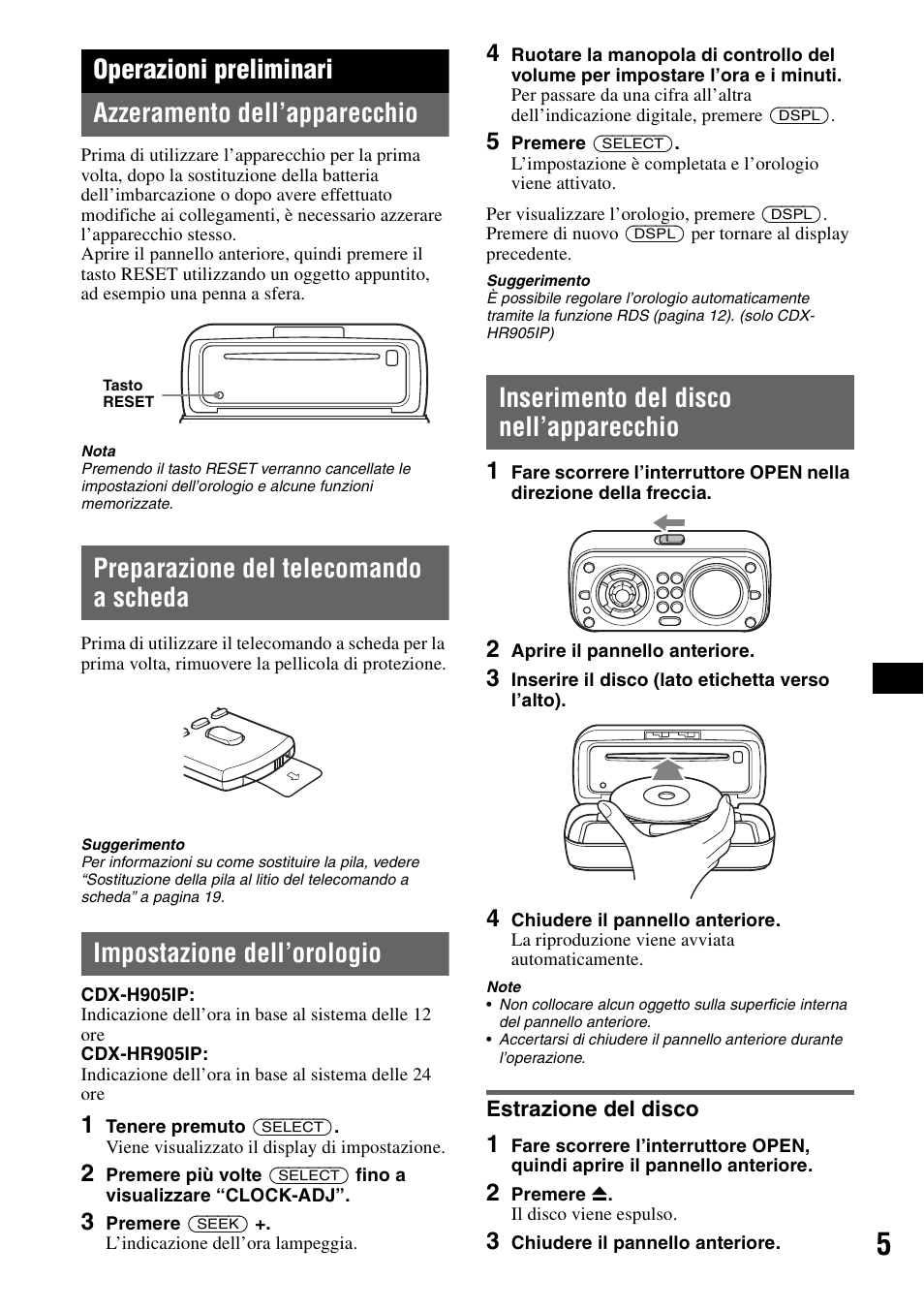 Operazioni preliminari

Azzeramento dell'apparecchio

Prima di utilizzare l'apparecchio per la prima volta, dopo la sostituzione della batteria dell'imbarcazione o dopo avere effettuato modifiche ai collegamenti, è necessario azzerare l'apparecchio stesso.
Aprire il pannello anteriore, quindi premere il tasto RESET utilizzando un oggetto appuntito, ad esempio una penna a sfera.

Tasto RESET

Nota
Premendo il tasto RESET verranno cancellate le impostazioni dell'orologio e alcune funzioni memorizzate.

Preparazione del telecomando a scheda

Prima di utilizzare il telecomando a scheda per la prima volta, rimuovere la pellicola di protezione.

Suggerimento
Per informazioni su come sostituire la pila, vedere "Sostituzione della pila al litio del telecomando a scheda" a pagina 19.

Impostazione dell'orologio

CDX-H905IP:
Indicazione dell'ora in base al sistema delle 12 ore
CDX-HR905IP:
Indicazione dell'ora in base al sistema delle 24 ore

1 Tenere premuto (SELECT).
Viene visualizzato il display di impostazione.

2 Premere più volte (SELECT) fino a visualizzare "CLOCK-ADJ".

3 Premere (SEEK) +.
L'indicazione dell'ora lampeggia.

4 Ruotare la manopola di controllo del volume per impostare l'ora e i minuti.
Per passare da una cifra all'altra dell'indicazione digitale, premere (DSPL).

5 Premere (SELECT).
L'impostazione è completata e l'orologio viene attivato.

Per visualizzare l'orologio, premere (DSPL). Premere di nuovo (DSPL) per tornare al display precedente.

Suggerimento
È possibile regolare l'orologio automaticamente tramite la funzione RDS (pagina 12). (solo CDX-HR905IP)

Inserimento del disco nell'apparecchio

1 Fare scorrere l'interruttore OPEN nella direzione della freccia.

2 Aprire il pannello anteriore.

3 Inserire il disco (lato etichetta verso l'alto).

4 Chiudere il pannello anteriore.
La riproduzione viene avviata automaticamente.

Note
• Non collocare alcun oggetto sulla superficie interna del pannello anteriore.
• Accertarsi di chiudere il pannello anteriore durante l'operazione.

Estrazione del disco

1 Fare scorrere l'interruttore OPEN, quindi aprire il pannello anteriore.

2 Premere ⏏.
Il disco viene espulso.

3 Chiudere il pannello anteriore.

5