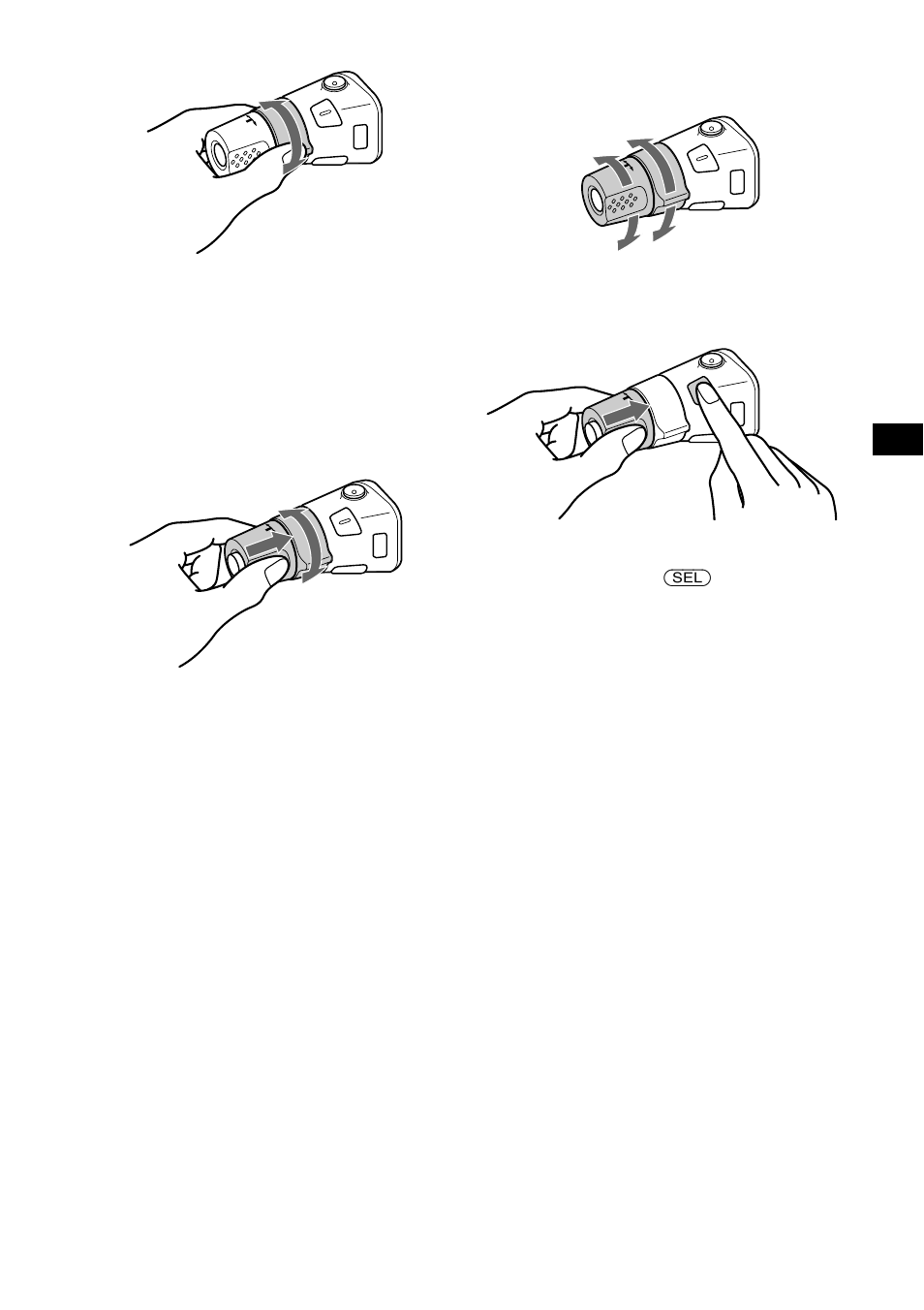 SEL