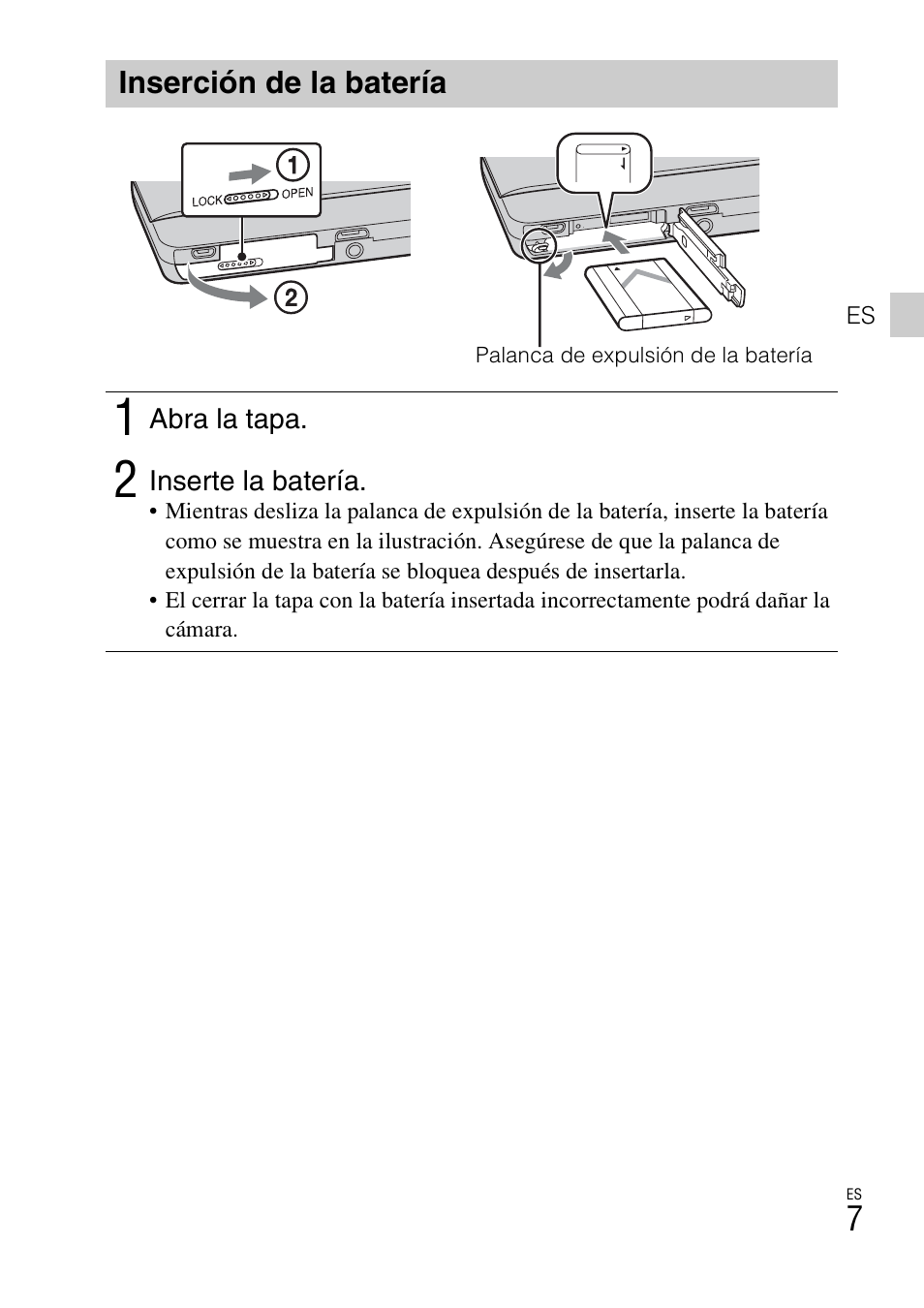 Inserción de la batería

①
LOCK OPEN
②

Palanca de expulsión de la batería

ES

1 Abra la tapa.

2 Inserte la batería.

• Mientras desliza la palanca de expulsión de la batería, inserte la batería como se muestra en la ilustración. Asegúrese de que la palanca de expulsión de la batería se bloquea después de insertarla.
• El cerrar la tapa con la batería insertada incorrectamente podrá dañar la cámara.

ES
7