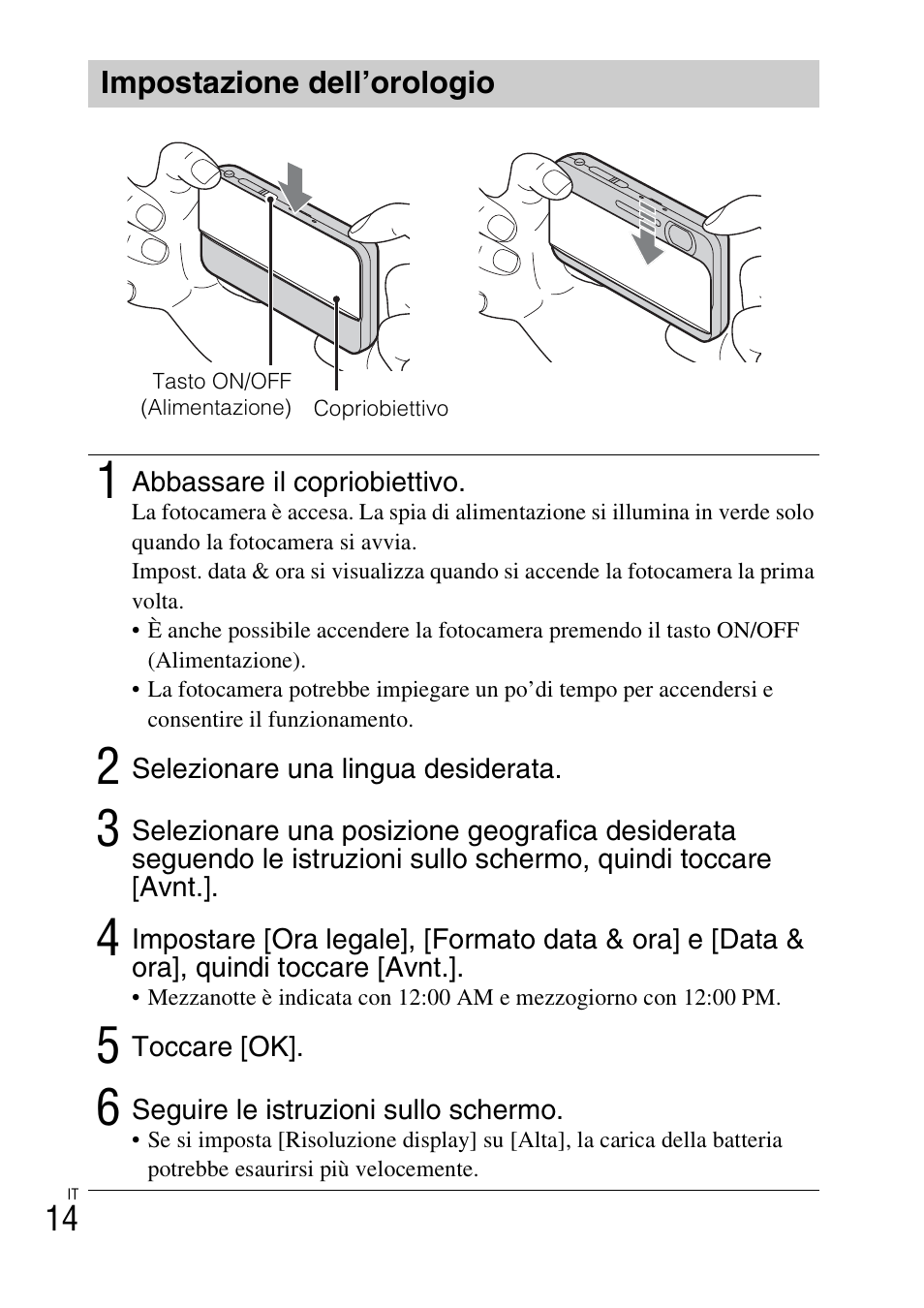 Impostazione dell’orologio

Tasto ON/OFF (Alimentazione)

Copriobiettivo

1 Abbassare il copriobiettivo.
La fotocamera è accesa. La spia di alimentazione si illumina in verde solo quando la fotocamera si avvia.
Impost. data & ora si visualizza quando si accende la fotocamera la prima volta.
• È anche possibile accendere la fotocamera premendo il tasto ON/OFF (Alimentazione).
• La fotocamera potrebbe impiegare un po’di tempo per accendersi e consentire il funzionamento.

2 Selezionare una lingua desiderata.

3 Selezionare una posizione geografica desiderata seguendo le istruzioni sullo schermo, quindi toccare [Avnt.].

4 Impostare [Ora legale], [Formato data & ora] e [Data & ora], quindi toccare [Avnt.].
• Mezzanotte è indicata con 12:00 AM e mezzogiorno con 12:00 PM.

5 Toccare [OK].

6 Seguire le istruzioni sullo schermo.
• Se si imposta [Risoluzione display] su [Alta], la carica della batteria potrebbe esaurirsi più velocemente.

IT
14