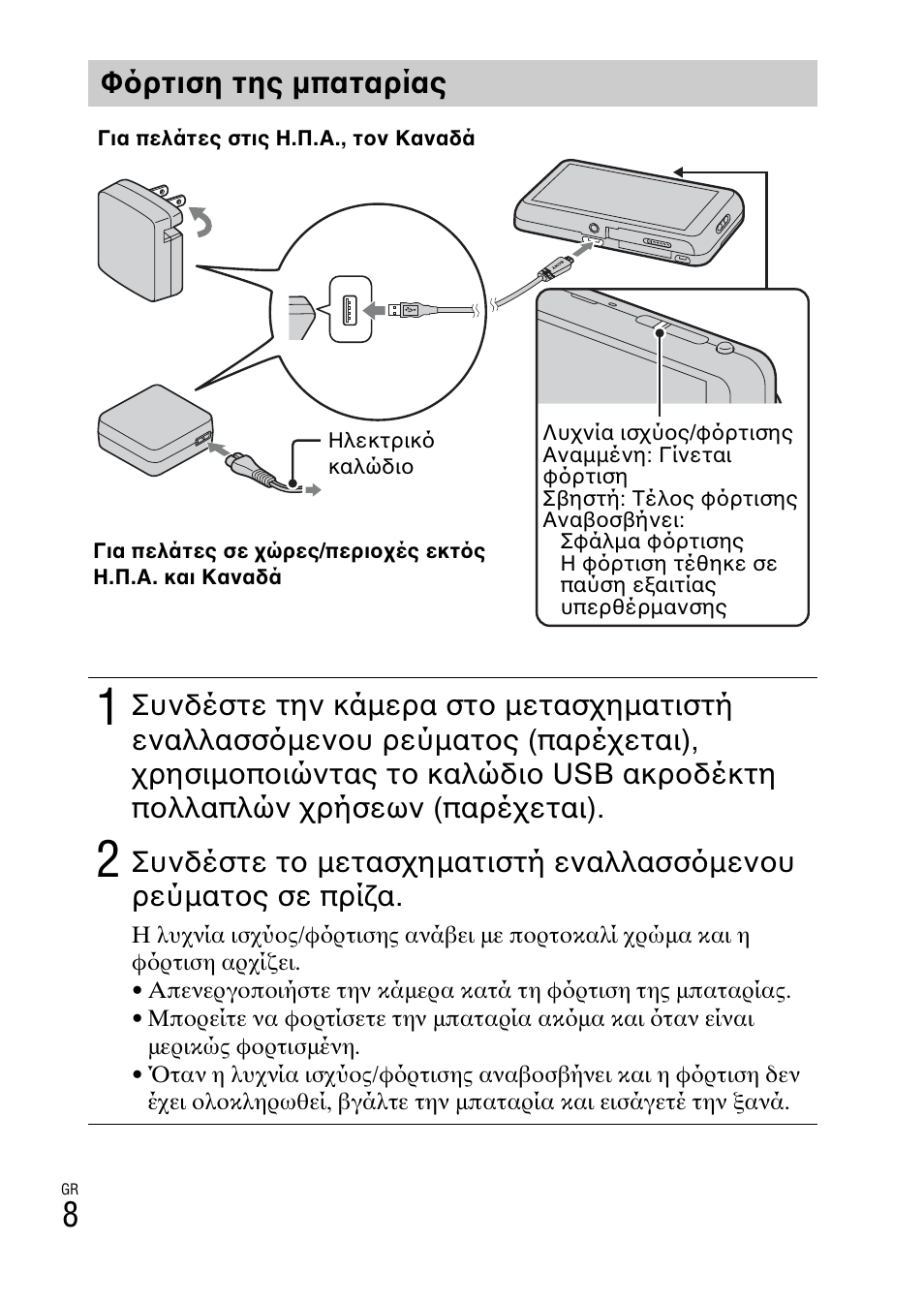 Φόρτιση της μπαταρίας

Για πελάτες στις Η.Π.Α., τον Καναδά

Ηλεκτρικό καλώδιο

Για πελάτες σε χώρες/περιοχές εκτός Η.Π.Α. και Καναδά

Λυχνία ισχύος/φόρτισης
Αναμμένη: Γίνεται φόρτιση
Σβηστή: Τέλος φόρτισης
Αναβοσβήνει:
Σφάλμα φόρτισης
Η φόρτιση τέθηκε σε παύση εξαιτίας υπερθέρμανσης

1 Συνδέστε την κάμερα στο μετασχηματιστή εναλλασσόμενου ρεύματος (παρέχεται), χρησιμοποιώντας το καλώδιο USB ακροδέκτη πολλαπλών χρήσεων (παρέχεται).

2 Συνδέστε το μετασχηματιστή εναλλασσόμενου ρεύματος σε πρίζα.

Η λυχνία ισχύος/φόρτισης ανάβει με πορτοκαλί χρώμα και η φόρτιση αρχίζει.
• Απενεργοποιήστε την κάμερα κατά τη φόρτιση της μπαταρίας.
• Μπορείτε να φορτίσετε την μπαταρία ακόμα και όταν είναι μερικώς φορτισμένη.
• Όταν η λυχνία ισχύος/φόρτισης αναβοσβήνει και η φόρτιση δεν έχει ολοκληρωθεί, βγάλτε την μπαταρία και εισάγετέ την ξανά.

GR
8