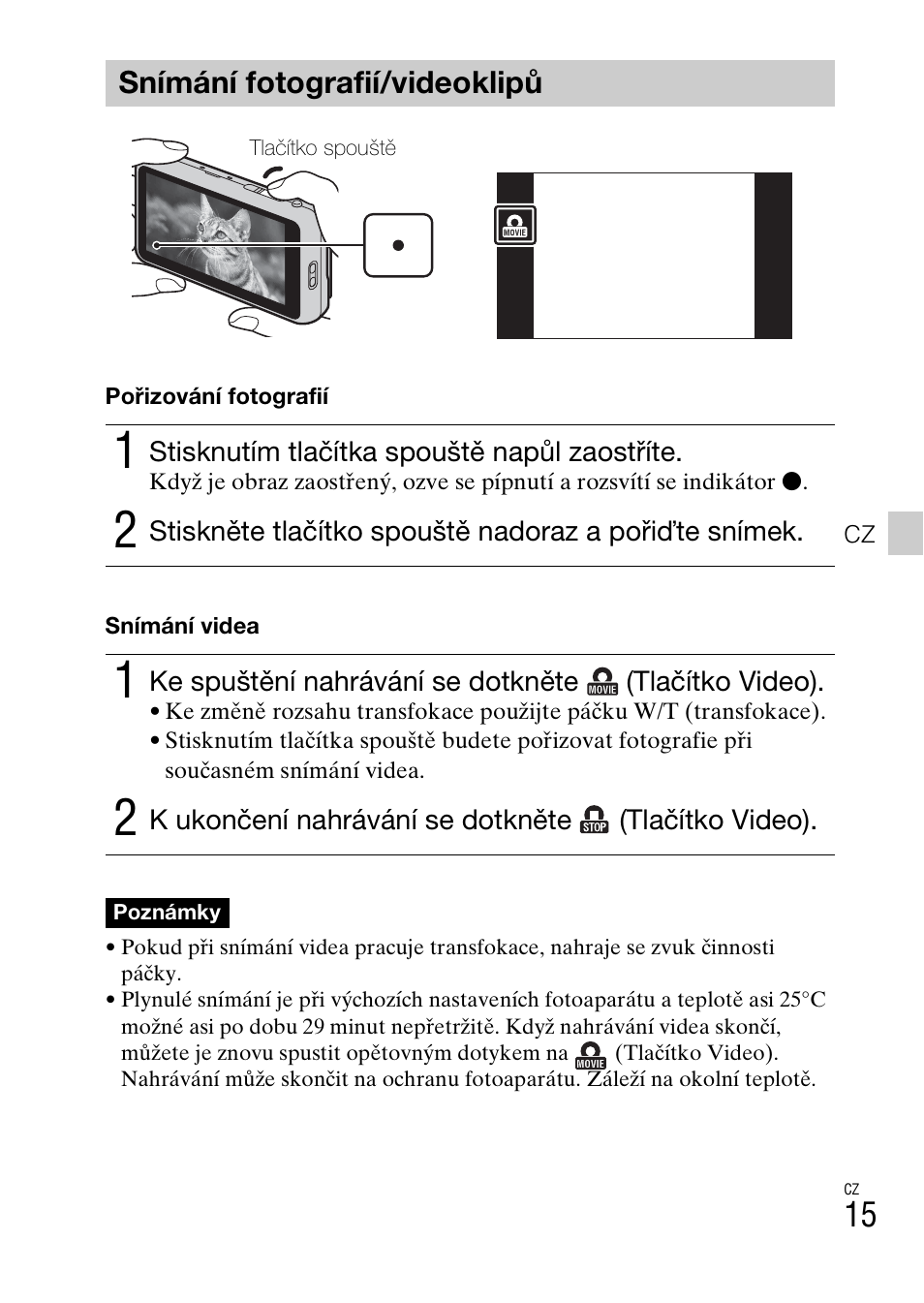 Snímání fotografií/videoklipů

Tlačítko spouště

MOVIE

Pořizování fotografií

1 Stisknutím tlačítka spouště napůl zaostříte.
Když je obraz zaostřený, ozve se pípnutí a rozsvítí se indikátor ●.

2 Stiskněte tlačítko spouště nadoraz a pořiďte snímek.

CZ

Snímání videa

1 Ke spuštění nahrávání se dotkněte MOVIE (Tlačítko Video).
• Ke změně rozsahu transfokace použijte páčku W/T (transfokace).
• Stisknutím tlačítka spouště budete pořizovat fotografie při současném snímání videa.

2 K ukončení nahrávání se dotkněte STOP (Tlačítko Video).

Poznámky
• Pokud při snímání videa pracuje transfokace, nahraje se zvuk činnosti páčky.
• Plynulé snímání je při výchozích nastaveních fotoaparátu a teplotě asi 25°C možné asi po dobu 29 minut nepřetržitě. Když nahrávání videa skončí, můžete je znovu spustit opětovným dotykem na MOVIE (Tlačítko Video). Nahrávání může skončit na ochranu fotoaparátu. Záleží na okolní teplotě.

CZ
15