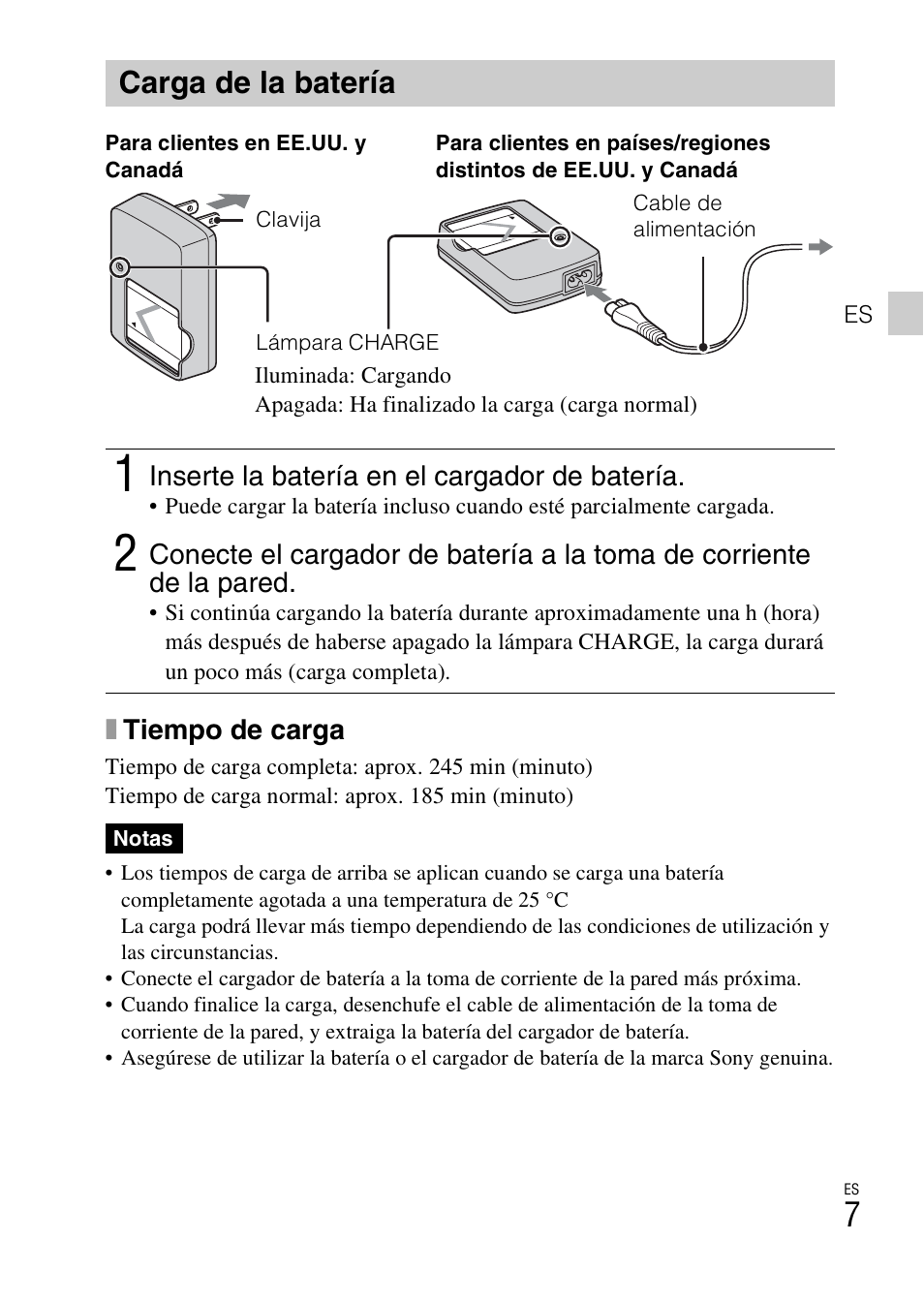 Carga de la batería

Para clientes en EE.UU. y Canadá

Para clientes en países/regiones distintos de EE.UU. y Canadá

Clavija

Cable de alimentación

ES

Lámpara CHARGE

Iluminada: Cargando
Apagada: Ha finalizado la carga (carga normal)

1 Inserte la batería en el cargador de batería.
• Puede cargar la batería incluso cuando esté parcialmente cargada.

2 Conecte el cargador de batería a la toma de corriente de la pared.
• Si continúa cargando la batería durante aproximadamente una h (hora) más después de haberse apagado la lámpara CHARGE, la carga durará un poco más (carga completa).

Tiempo de carga

Tiempo de carga completa: aprox. 245 min (minuto)
Tiempo de carga normal: aprox. 185 min (minuto)

Notas

• Los tiempos de carga de arriba se aplican cuando se carga una batería completamente agotada a una temperatura de 25 °C
La carga podrá llevar más tiempo dependiendo de las condiciones de utilización y las circunstancias.
• Conecte el cargador de batería a la toma de corriente de la pared más próxima.
• Cuando finalice la carga, desenchufe el cable de alimentación de la toma de corriente de la pared, y extraiga la batería del cargador de batería.
• Asegúrese de utilizar la batería o el cargador de batería de la marca Sony genuina.

ES
7