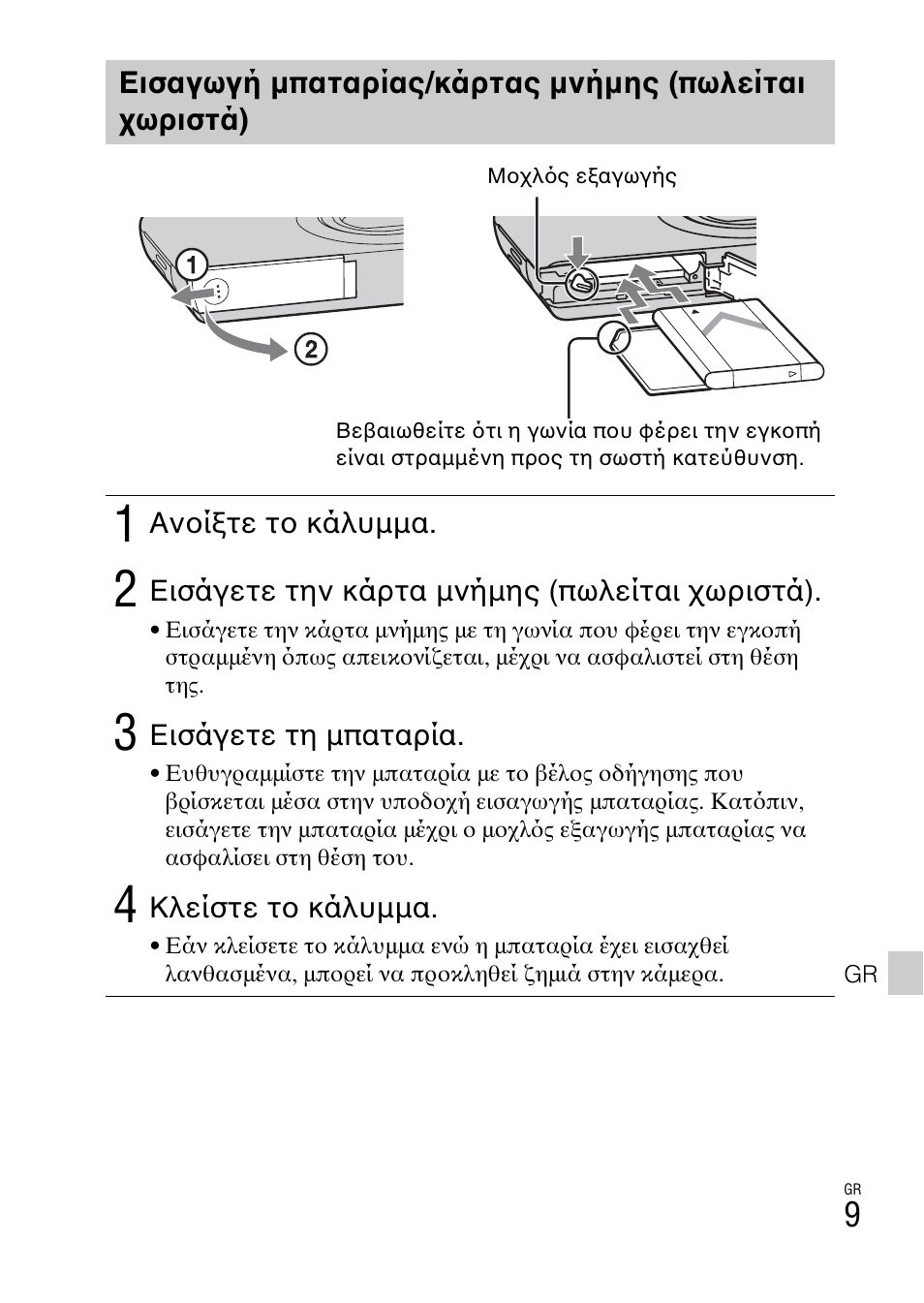 Εισαγωγή μπαταρίας/κάρτας μνήμης (πωλείται χωριστά)

Μοχλός εξαγωγής

①

②

Βεβαιωθείτε ότι η γωνία που φέρει την εγκοπή είναι στραμμένη προς τη σωστή κατεύθυνση.

1 Ανοίξτε το κάλυμμα.

2 Εισάγετε την κάρτα μνήμης (πωλείται χωριστά).

• Εισάγετε την κάρτα μνήμης με τη γωνία που φέρει την εγκοπή στραμμένη όπως απεικονίζεται, μέχρι να ασφαλιστεί στη θέση της.

3 Εισάγετε τη μπαταρία.

• Ευθυγραμμίστε την μπαταρία με το βέλος οδήγησης που βρίσκεται μέσα στην υποδοχή εισαγωγής μπαταρίας. Κατόπιν, εισάγετε την μπαταρία μέχρι ο μοχλός εξαγωγής μπαταρίας να ασφαλίσει στη θέση του.

4 Κλείστε το κάλυμμα.

• Εάν κλείσετε το κάλυμμα ενώ η μπαταρία έχει εισαχθεί λανθασμένα, μπορεί να προκληθεί ζημιά στην κάμερα.

GR

GR
9