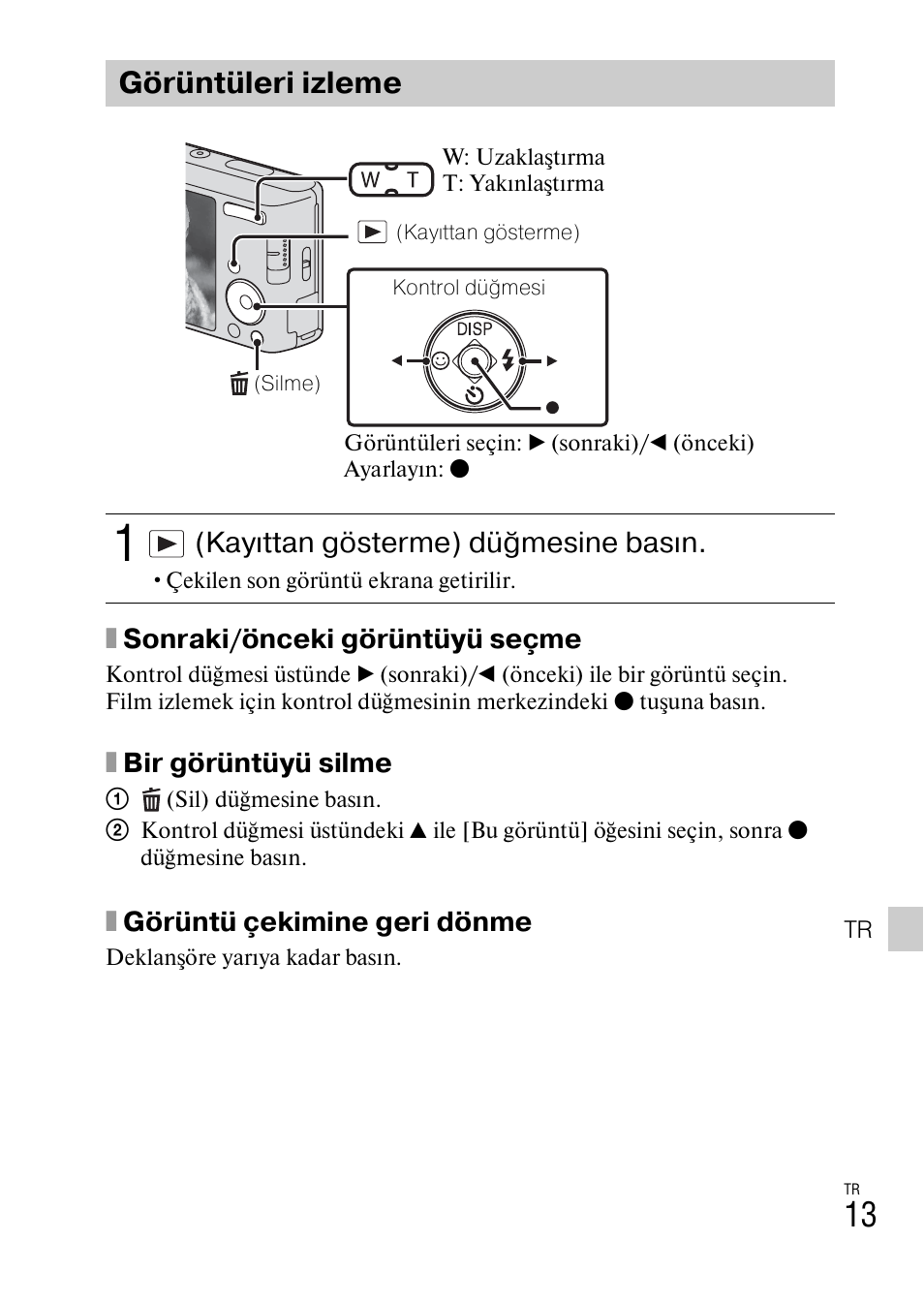 Görüntüleri izleme

W T
W: Uzaklaştırma
T: Yakınlaştırma

▶ (Kayıttan gösterme)

Kontrol düğmesi

DISP

(Silme)

Görüntüleri seçin: ▶ (sonraki)/◀ (önceki)
Ayarlayın: ●

1 ▶ (Kayıttan gösterme) düğmesine basın.

• Çekilen son görüntü ekrana getirilir.

Sonraki/önceki görüntüyü seçme

Kontrol düğmesi üstünde ▶ (sonraki)/◀ (önceki) ile bir görüntü seçin. Film izlemek için kontrol düğmesinin merkezindeki ● tuşuna basın.

Bir görüntüyü silme

① (Sil) düğmesine basın.
② Kontrol düğmesi üstündeki ▲ ile [Bu görüntü] öğesini seçin, sonra ● düğmesine basın.

Görüntü çekimine geri dönme

Deklanşöre yarıya kadar basın.

TR

TR
13