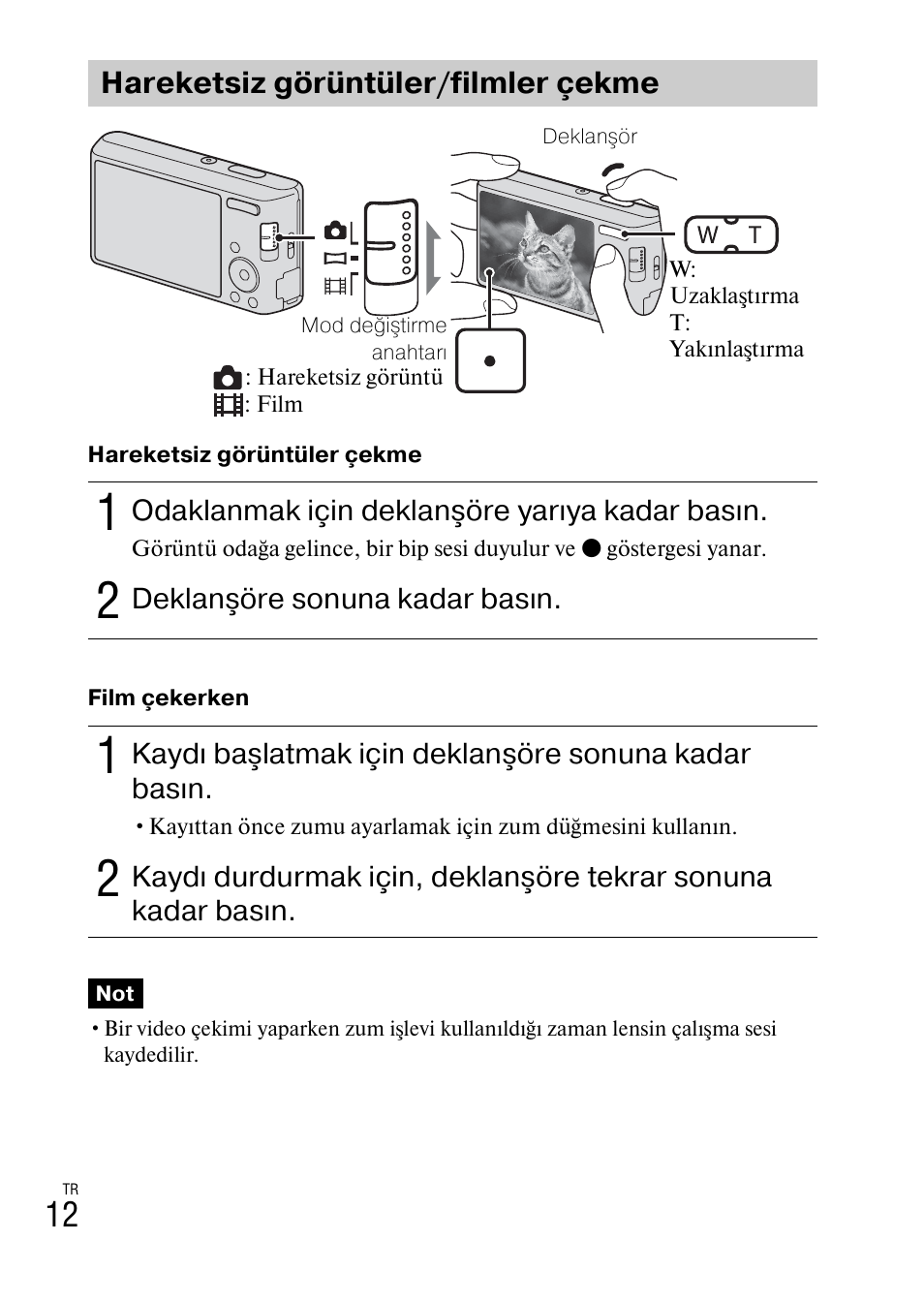 Hareketsiz görüntüler/filmler çekme

Deklanşör

W T

W: Uzaklaştırma
T: Yakınlaştırma

Mod değiştirme anahtarı

: Hareketsiz görüntü
: Film

Hareketsiz görüntüler çekme

1 Odaklanmak için deklanşöre yarıya kadar basın.
Görüntü odağa gelince, bir bip sesi duyulur ve ● göstergesi yanar.

2 Deklanşöre sonuna kadar basın.

Film çekerken

1 Kaydı başlatmak için deklanşöre sonuna kadar basın.
• Kayıttan önce zumu ayarlamak için zum düğmesini kullanın.

2 Kaydı durdurmak için, deklanşöre tekrar sonuna kadar basın.

Not

• Bir video çekimi yaparken zum işlevi kullanıldığı zaman lensin çalışma sesi kaydedilir.

TR
12