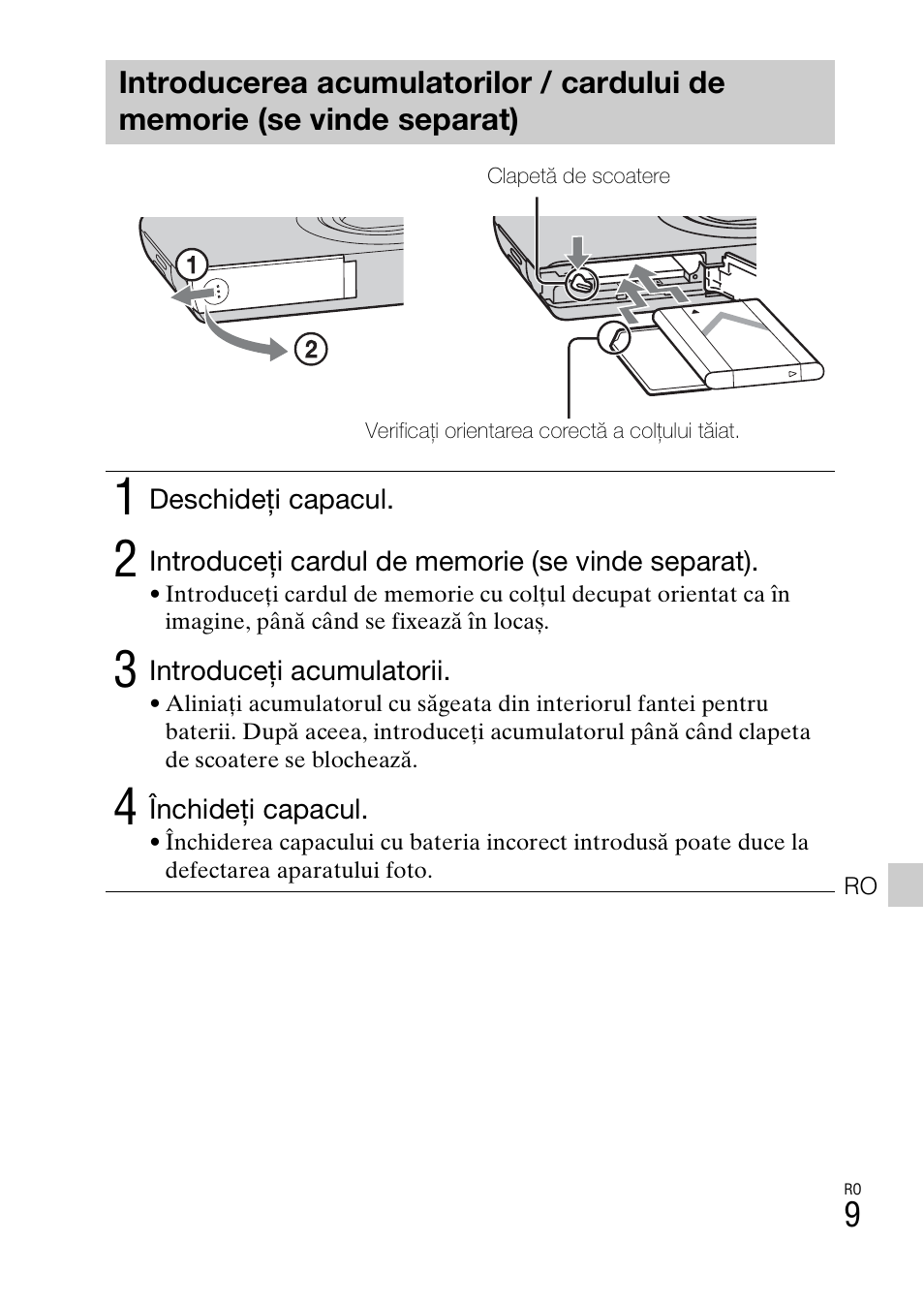 Introducerea acumulatorilor / cardului de memorie (se vinde separat)

Clapetă de scoatere

1

2

Verificați orientarea corectă a colțului tăiat.

1 Deschideți capacul.

2 Introduceți cardul de memorie (se vinde separat).
• Introduceți cardul de memorie cu colțul decupat orientat ca în imagine, până când se fixează în locaș.

3 Introduceți acumulatorii.
• Aliniați acumulatorul cu săgeata din interiorul fantei pentru baterii. După aceea, introduceți acumulatorul până când clapeta de scoatere se blochează.

4 Închideți capacul.
• Închiderea capacului cu bateria incorect introdusă poate duce la defectarea aparatului foto.

RO

RO
9