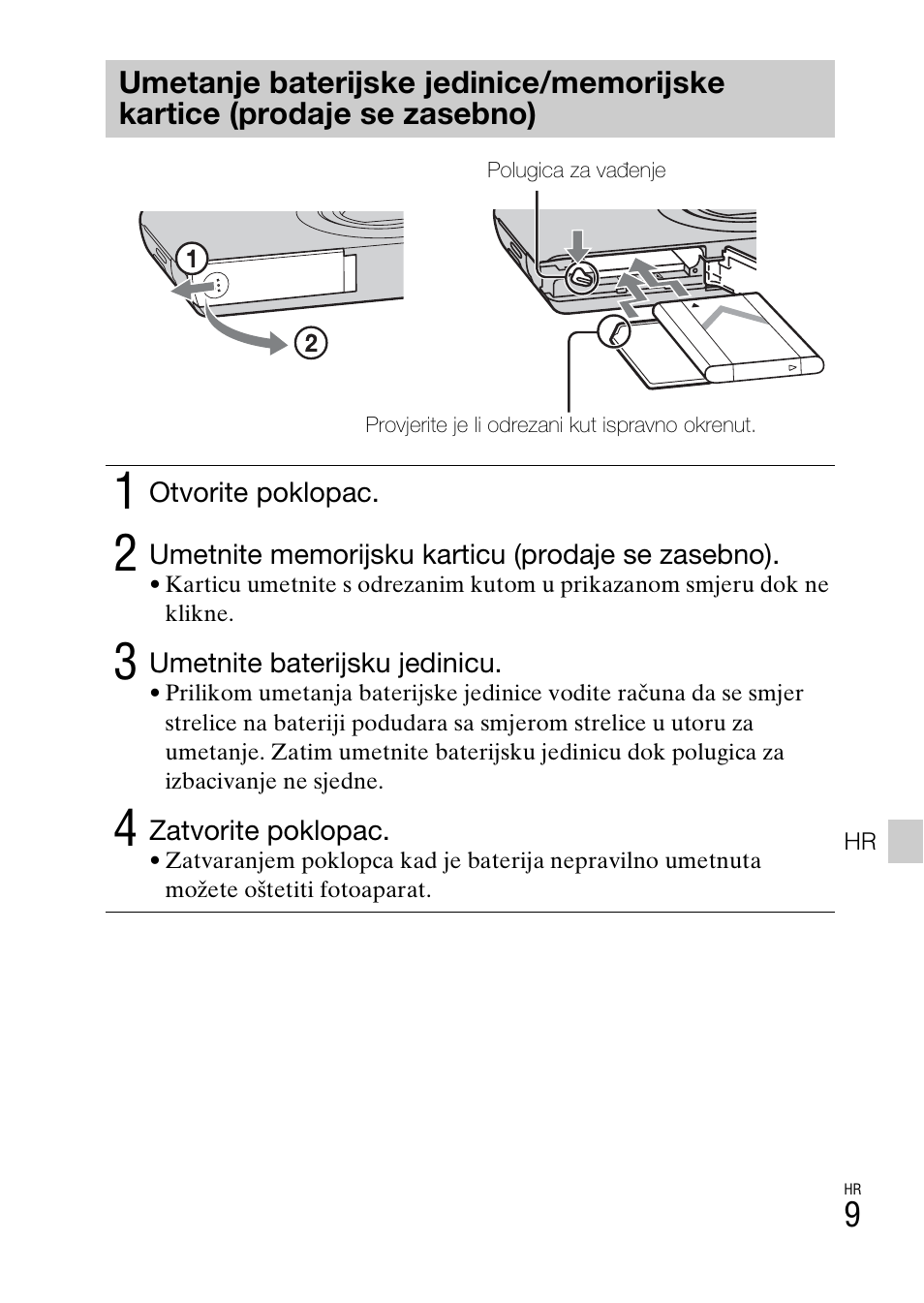 Umetanje baterijske jedinice/memorijske kartice (prodaje se zasebno)

Polugica za vađenje

1
2

Provjerite je li odrezani kut ispravno okrenut.

1 Otvorite poklopac.

2 Umetnite memorijsku karticu (prodaje se zasebno).
• Karticu umetnite s odrezanim kutom u prikazanom smjeru dok ne klikne.

3 Umetnite baterijsku jedinicu.
• Prilikom umetanja baterijske jedinice vodite računa da se smjer strelice na bateriji podudara sa smjerom strelice u utoru za umetanje. Zatim umetnite baterijsku jedinicu dok polugica za izbacivanje ne sjedne.

4 Zatvorite poklopac.
• Zatvaranjem poklopca kad je baterija nepravilno umetnuta možete oštetiti fotoaparat.

HR

HR
9