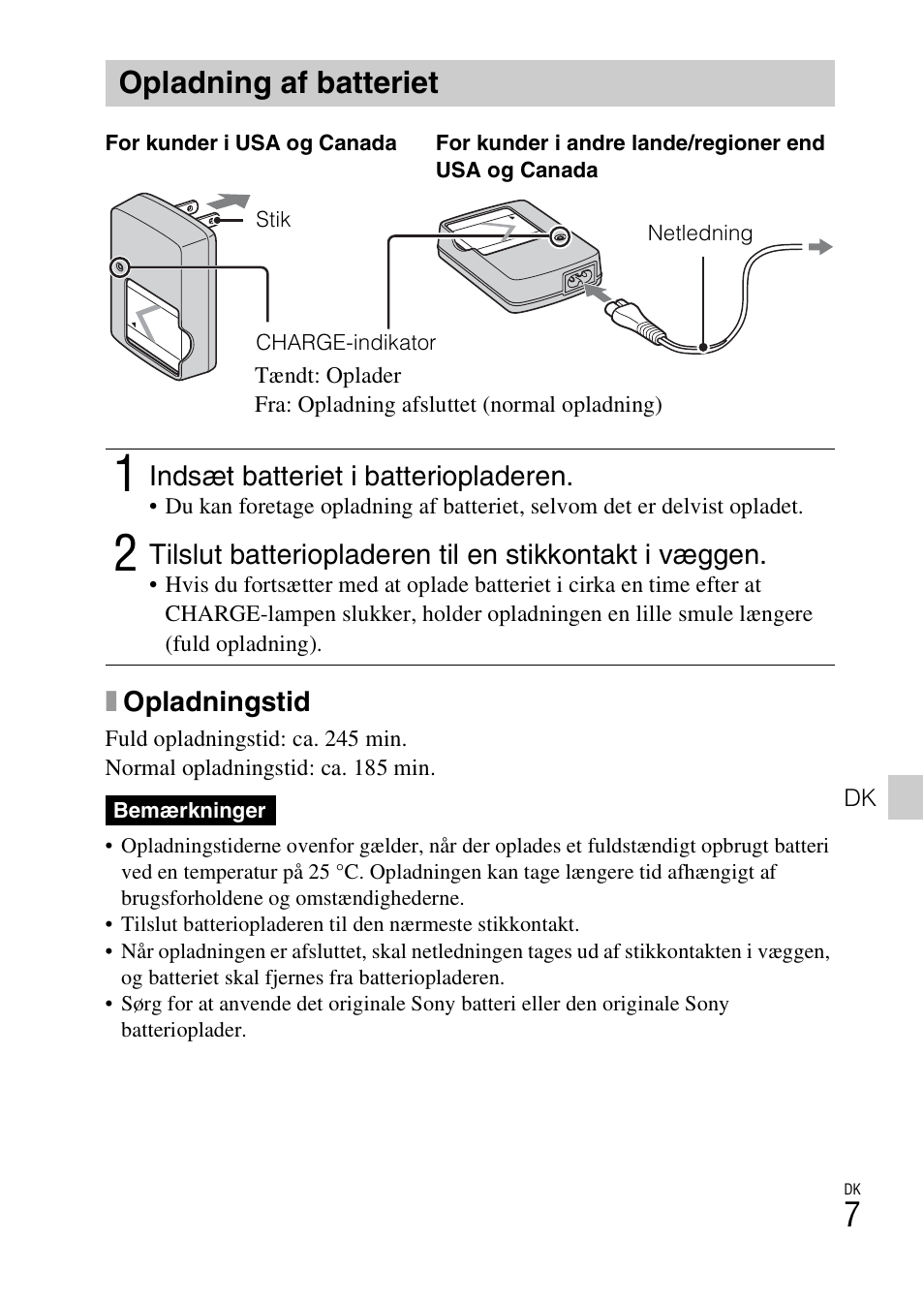 Opladning af batteriet

For kunder i USA og Canada

For kunder i andre lande/regioner end USA og Canada

Stik

Netledning

CHARGE-indikator

Tændt: Oplader
Fra: Opladning afsluttet (normal opladning)

1 Indsæt batteriet i batteriopladeren.
• Du kan foretage opladning af batteriet, selvom det er delvist opladet.

2 Tilslut batteriopladeren til en stikkontakt i væggen.
• Hvis du fortsætter med at oplade batteriet i cirka en time efter at CHARGE-lampen slukker, holder opladningen en lille smule længere (fuld opladning).

Opladningstid

Fuld opladningstid: ca. 245 min.
Normal opladningstid: ca. 185 min.

Bemærkninger

• Opladningstiderne ovenfor gælder, når der oplades et fuldstændigt opbrugt batteri ved en temperatur på 25 °C. Opladningen kan tage længere tid afhængigt af brugsforholdene og omstændighederne.
• Tilslut batteriopladeren til den nærmeste stikkontakt.
• Når opladningen er afsluttet, skal netledningen tages ud af stikkontakten i væggen, og batteriet skal fjernes fra batteriopladeren.
• Sørg for at anvende det originale Sony batteri eller den originale Sony batterioplader.

DK

DK
7